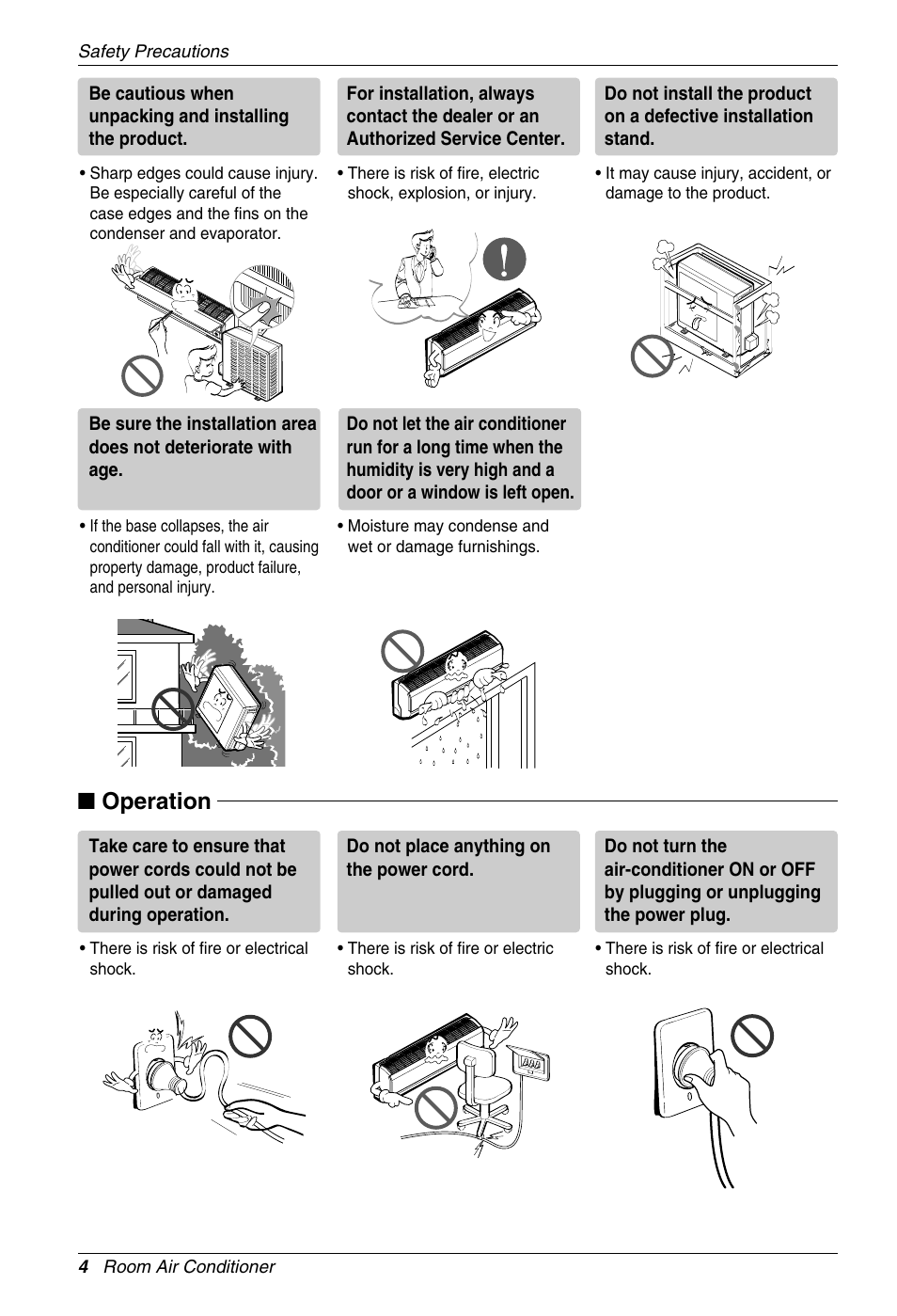 Safety Precautions

Be cautious when unpacking and installing the product.

• Sharp edges could cause injury. Be especially careful of the case edges and the fins on the condenser and evaporator.

For installation, always contact the dealer or an Authorized Service Center.

• There is risk of fire, electric shock, explosion, or injury.

Do not install the product on a defective installation stand.

• It may cause injury, accident, or damage to the product.

Be sure the installation area does not deteriorate with age.

• If the base collapses, the air conditioner could fall with it, causing property damage, product failure, and personal injury.

Do not let the air conditioner run for a long time when the humidity is very high and a door or a window is left open.

• Moisture may condense and wet or damage furnishings.

■ Operation

Take care to ensure that power cords could not be pulled out or damaged during operation.

• There is risk of fire or electrical shock.

Do not place anything on the power cord.

• There is risk of fire or electric shock.

Do not turn the air-conditioner ON or OFF by plugging or unplugging the power plug.

• There is risk of fire or electrical shock.

4 Room Air Conditioner