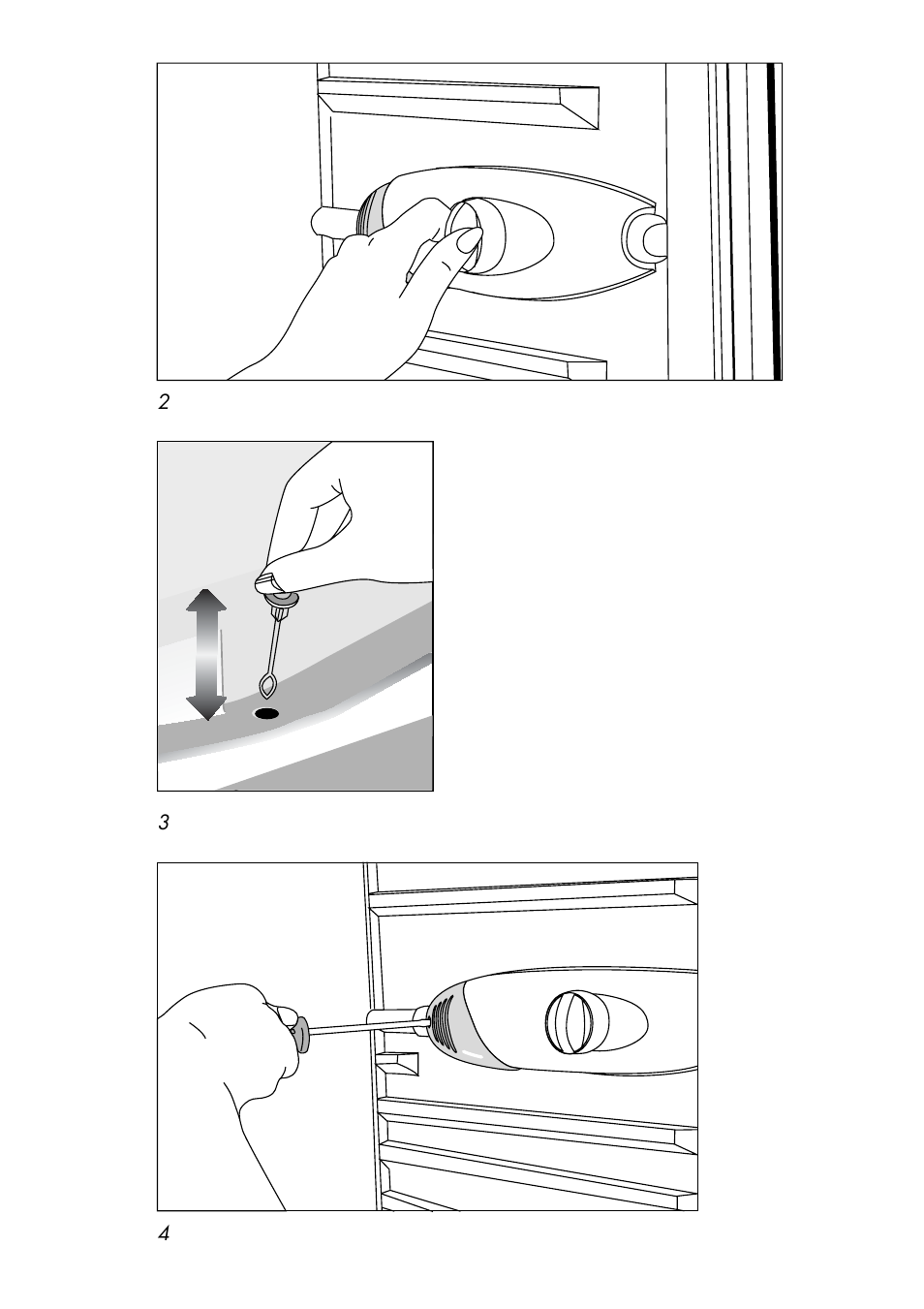 2

3

4