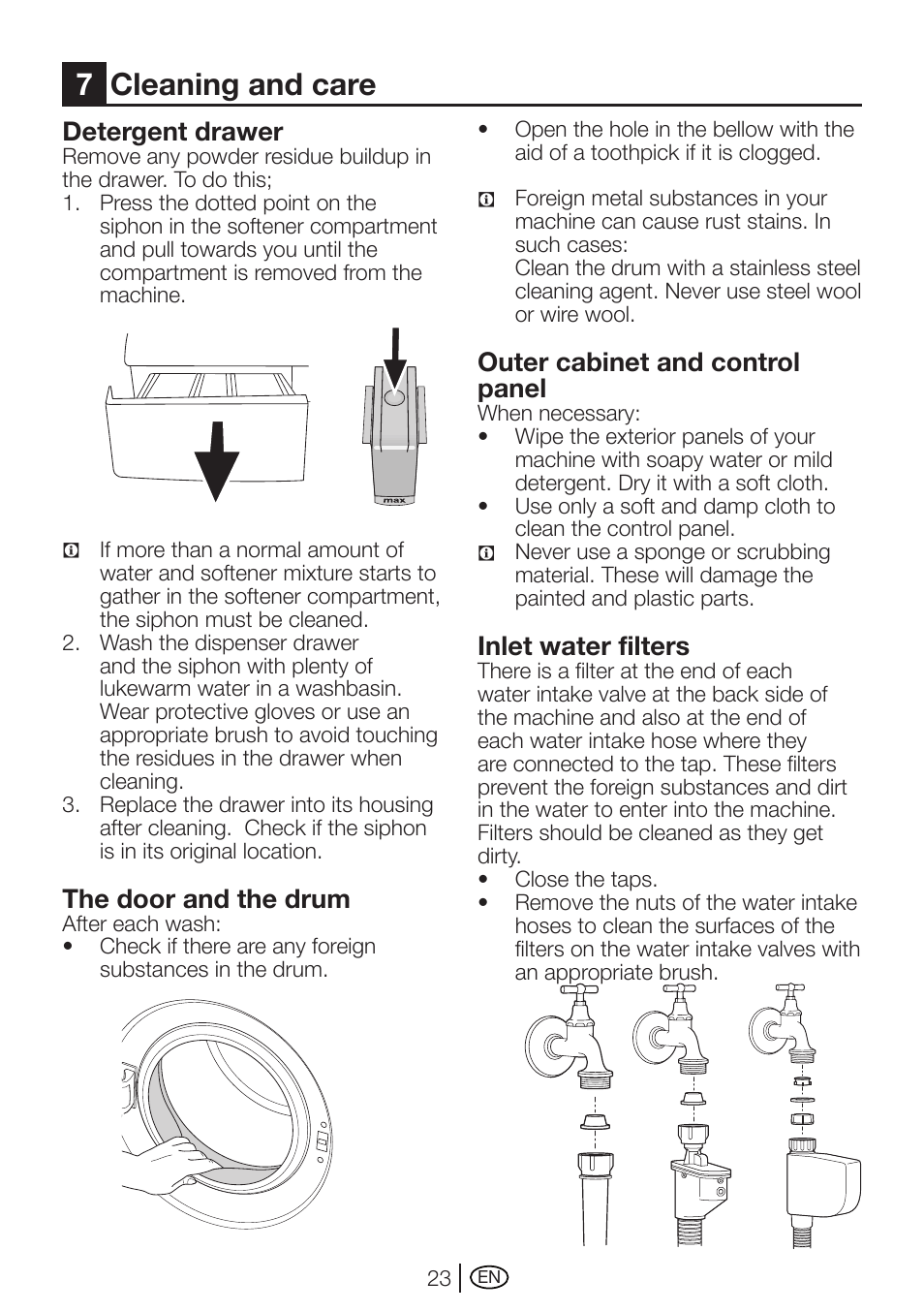 7 Cleaning and care

Detergent drawer
Remove any powder residue buildup in the drawer. To do this;
1. Press the dotted point on the siphon in the softener compartment and pull towards you until the compartment is removed from the machine.

max

If more than a normal amount of water and softener mixture starts to gather in the softener compartment, the siphon must be cleaned.
2. Wash the dispenser drawer and the siphon with plenty of lukewarm water in a washbasin. Wear protective gloves or use an appropriate brush to avoid touching the residues in the drawer when cleaning.
3. Replace the drawer into its housing after cleaning. Check if the siphon is in its original location.

The door and the drum
After each wash:
• Check if there are any foreign substances in the drum.

• Open the hole in the bellow with the aid of a toothpick if it is clogged.

Foreign metal substances in your machine can cause rust stains. In such cases:
Clean the drum with a stainless steel cleaning agent. Never use steel wool or wire wool.

Outer cabinet and control panel
When necessary:
• Wipe the exterior panels of your machine with soapy water or mild detergent. Dry it with a soft cloth.
• Use only a soft and damp cloth to clean the control panel.
Never use a sponge or scrubbing material. These will damage the painted and plastic parts.

Inlet water filters
There is a filter at the end of each water intake valve at the back side of the machine and also at the end of each water intake hose where they are connected to the tap. These filters prevent the foreign substances and dirt in the water to enter into the machine. Filters should be cleaned as they get dirty.
• Close the taps.
• Remove the nuts of the water intake hoses to clean the surfaces of the filters on the water intake valves with an appropriate brush.

23 EN