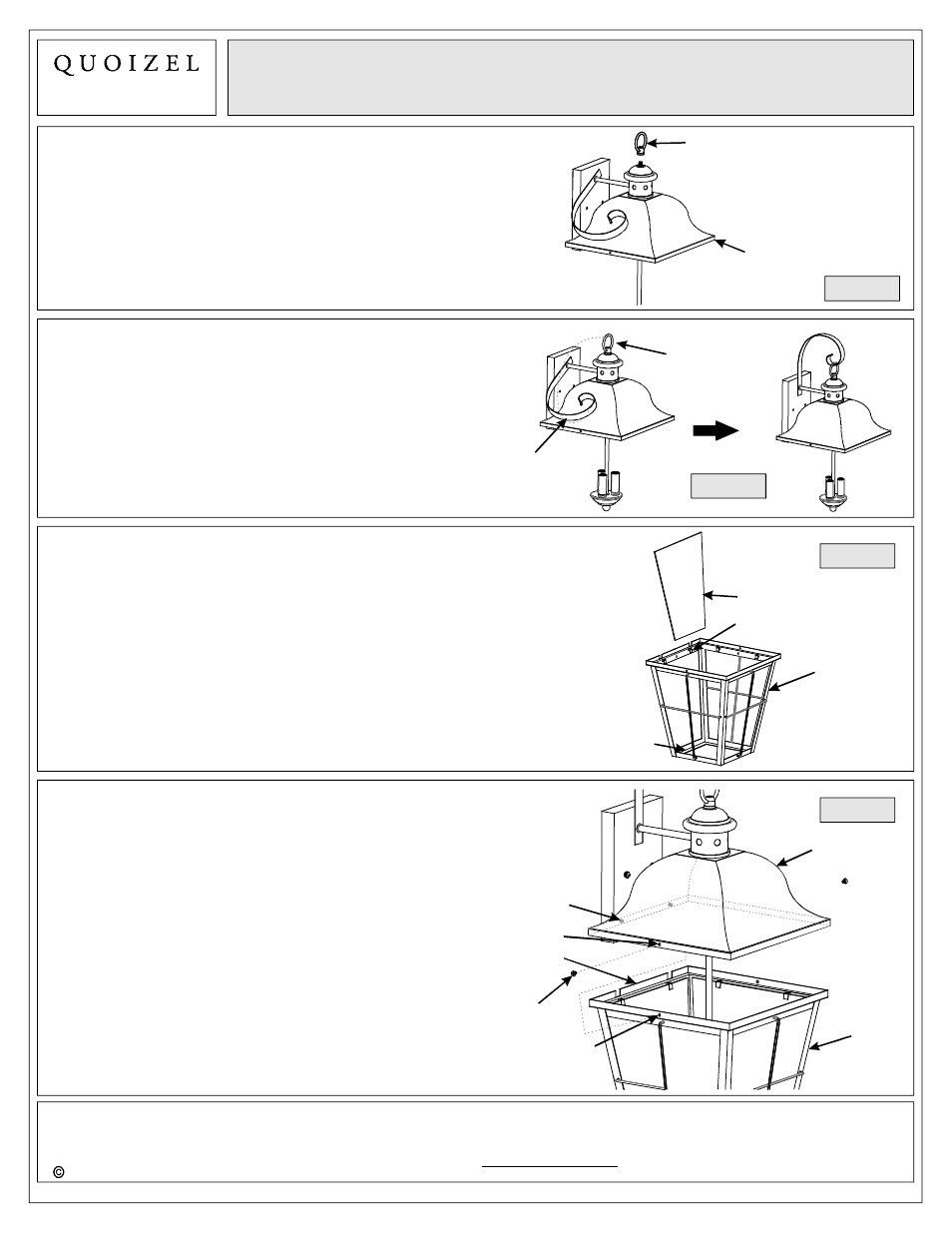 QUOIZEL

©