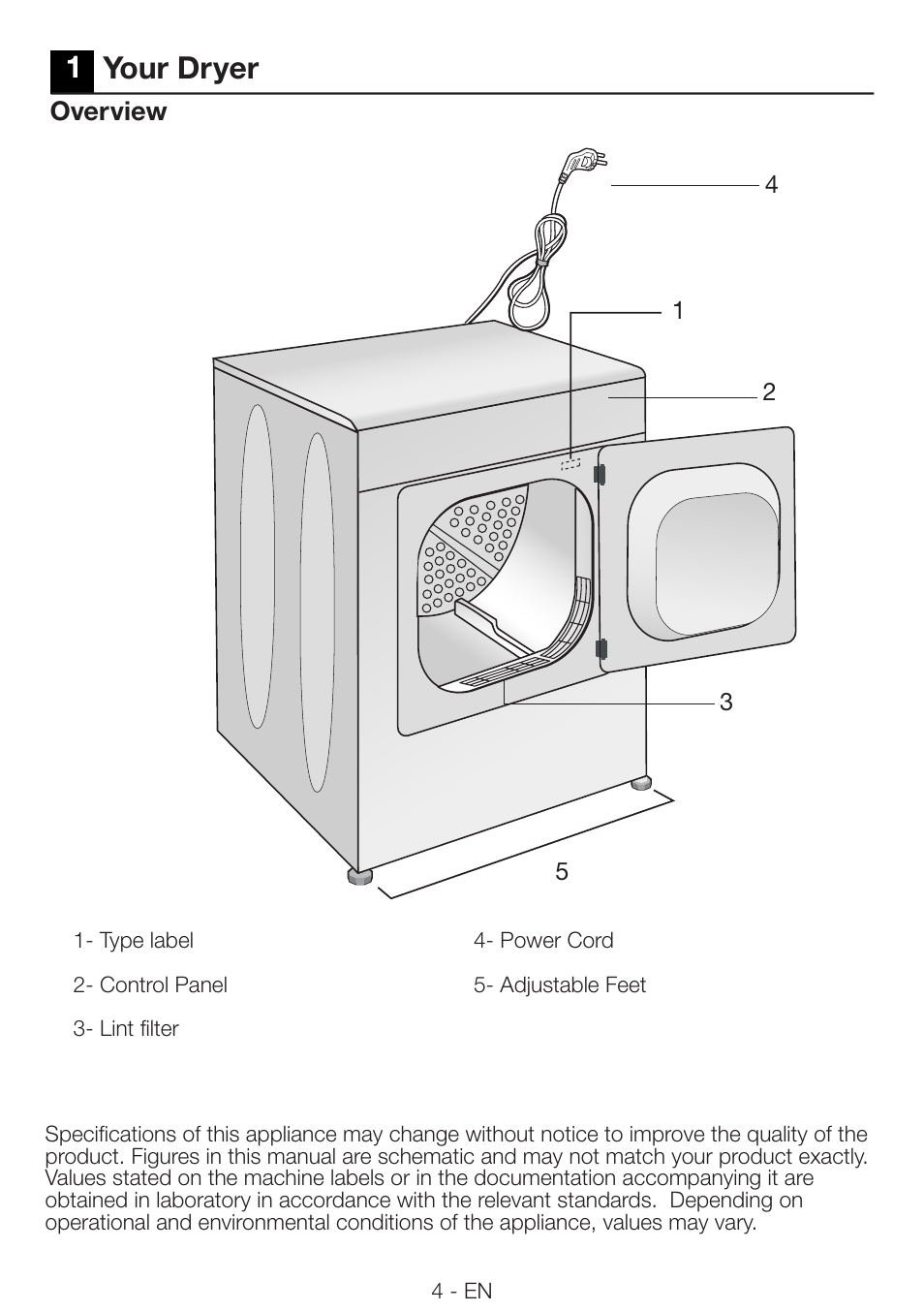 1 Your Dryer

Overview

4

1

2

3

5

1- Type label

2- Control Panel

3- Lint filter

4- Power Cord

5- Adjustable Feet

Specifications of this appliance may change without notice to improve the quality of the product. Figures in this manual are schematic and may not match your product exactly. Values stated on the machine labels or in the documentation accompanying it are obtained in laboratory in accordance with the relevant standards. Depending on operational and environmental conditions of the appliance, values may vary.

4 - EN