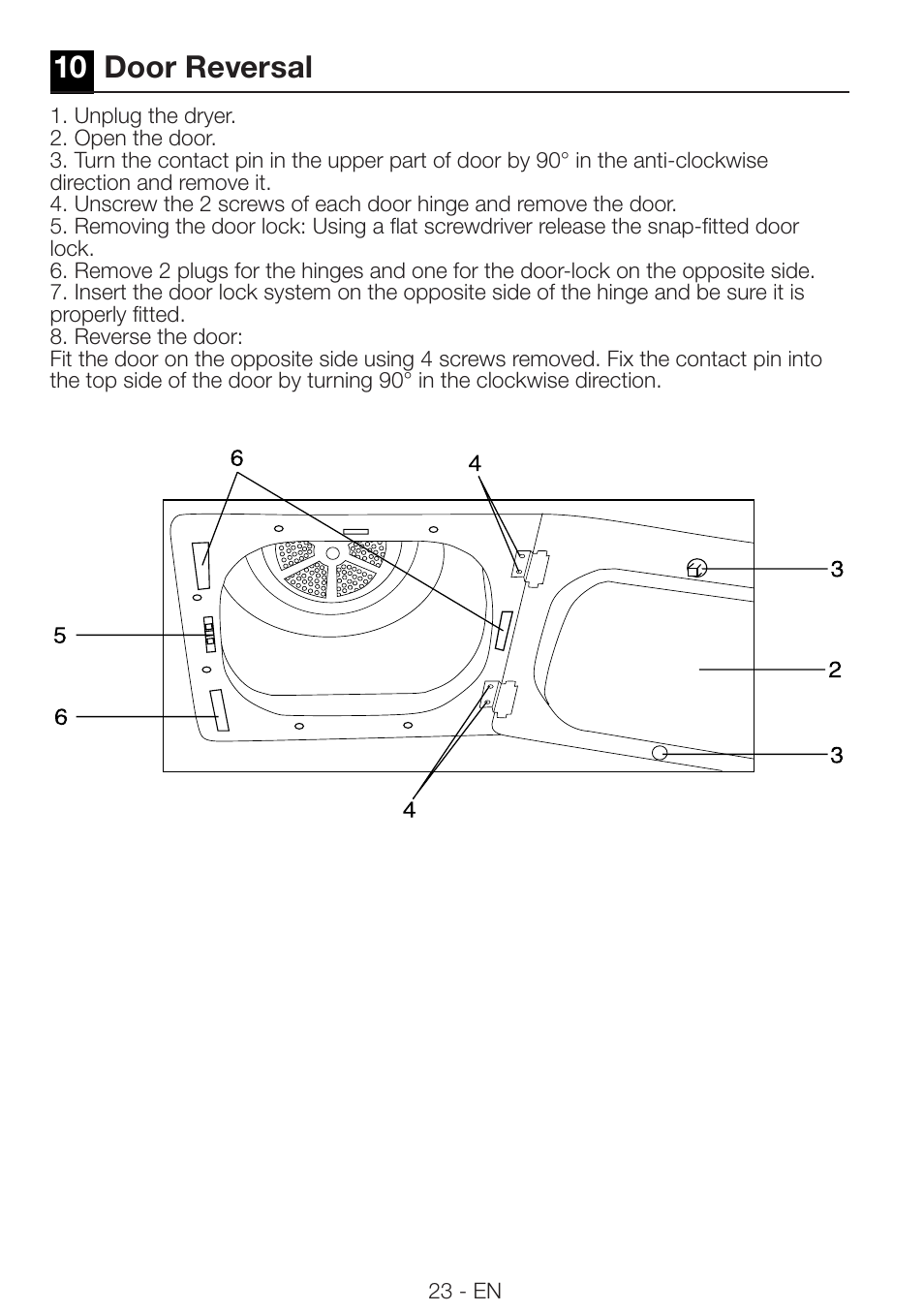 10 Door Reversal

1. Unplug the dryer.
2. Open the door.
3. Turn the contact pin in the upper part of door by 90° in the anti-clockwise direction and remove it.
4. Unscrew the 2 screws of each door hinge and remove the door.
5. Removing the door lock: Using a flat screwdriver release the snap-fitted door lock.
6. Remove 2 plugs for the hinges and one for the door-lock on the opposite side.
7. Insert the door lock system on the opposite side of the hinge and be sure it is properly fitted.
8. Reverse the door:
Fit the door on the opposite side using 4 screws removed. Fix the contact pin into the top side of the door by turning 90° in the clockwise direction.

6
4
3
5
2
6
3
4

23 - EN