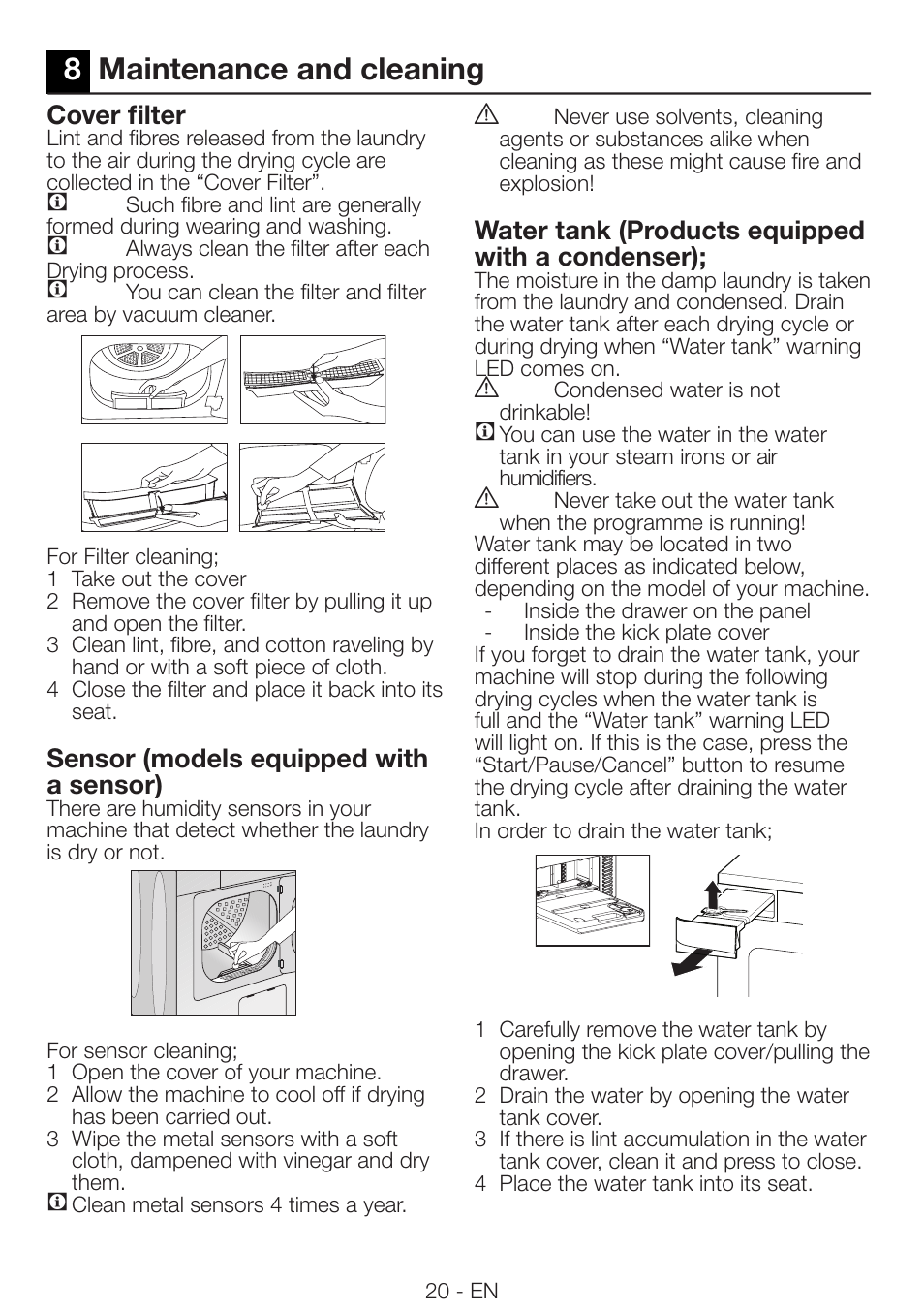 8 Maintenance and cleaning

Cover filter
Lint and fibres released from the laundry to the air during the drying cycle are collected in the “Cover Filter”.
Such fibre and lint are generally formed during wearing and washing.
Always clean the filter after each Drying process.
You can clean the filter and filter area by vacuum cleaner.

For Filter cleaning;
1 Take out the cover
2 Remove the cover filter by pulling it up and open the filter.
3 Clean lint, fibre, and cotton raveling by hand or with a soft piece of cloth.
4 Close the filter and place it back into its seat.

Sensor (models equipped with a sensor)
There are humidity sensors in your machine that detect whether the laundry is dry or not.

For sensor cleaning;
1 Open the cover of your machine.
2 Allow the machine to cool off if drying has been carried out.
3 Wipe the metal sensors with a soft cloth, dampened with vinegar and dry them.
Clean metal sensors 4 times a year.

Never use solvents, cleaning agents or substances alike when cleaning as these might cause fire and explosion!

Water tank (Products equipped with a condenser);
The moisture in the damp laundry is taken from the laundry and condensed. Drain the water tank after each drying cycle or during drying when “Water tank” warning LED comes on.
Condensed water is not drinkable!
You can use the water in the water tank in your steam irons or air humidifiers.
Never take out the water tank when the programme is running!
Water tank may be located in two different places as indicated below, depending on the model of your machine.
- Inside the drawer on the panel
- Inside the kick plate cover
If you forget to drain the water tank, your machine will stop during the following drying cycles when the water tank is full and the “Water tank” warning LED will light on. If this is the case, press the “Start/Pause/Cancel” button to resume the drying cycle after draining the water tank.
In order to drain the water tank;

1 Carefully remove the water tank by opening the kick plate cover/pulling the drawer.
2 Drain the water by opening the water tank cover.
3 If there is lint accumulation in the water tank cover, clean it and press to close.
4 Place the water tank into its seat.

20 - EN