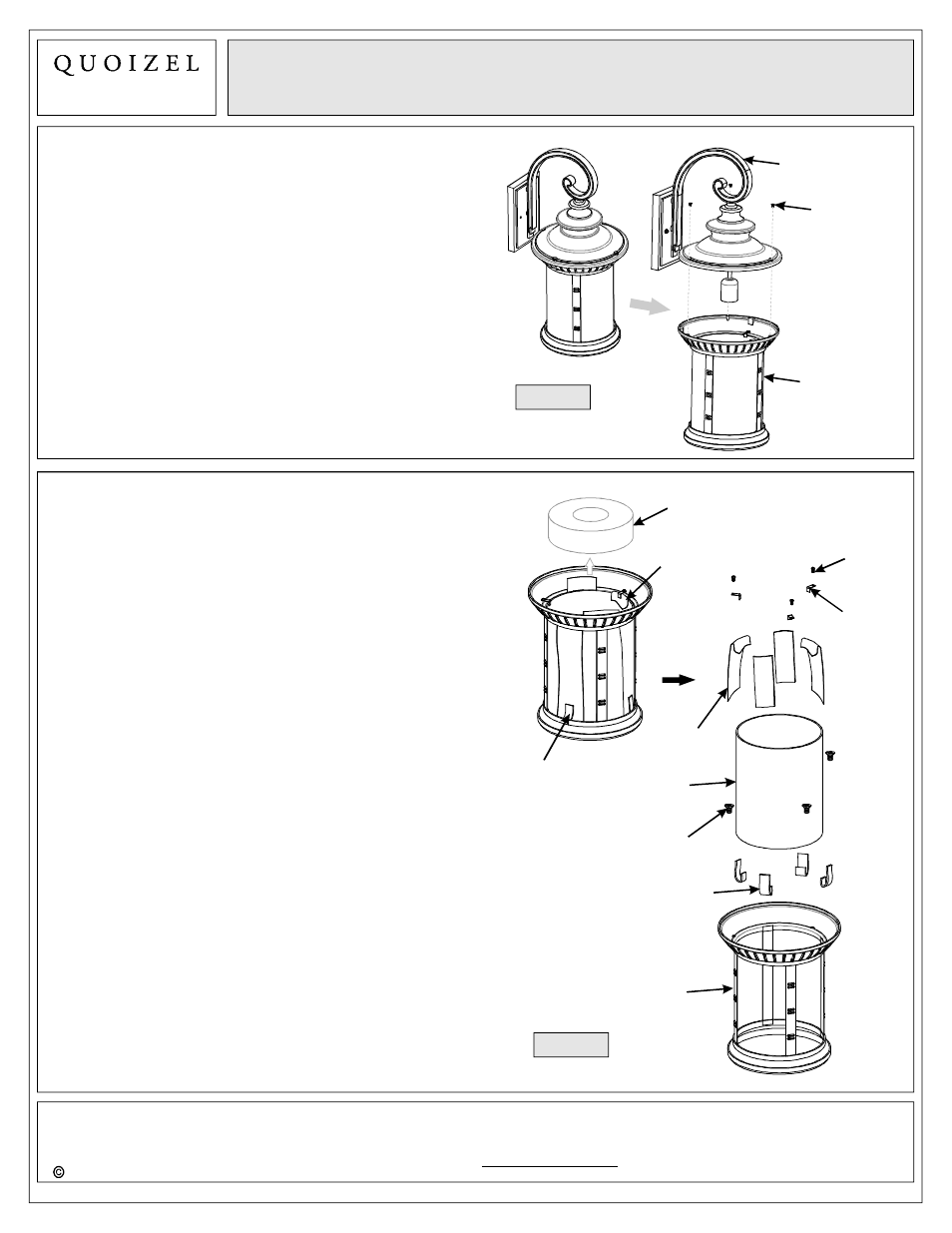 QUOIZEL

©