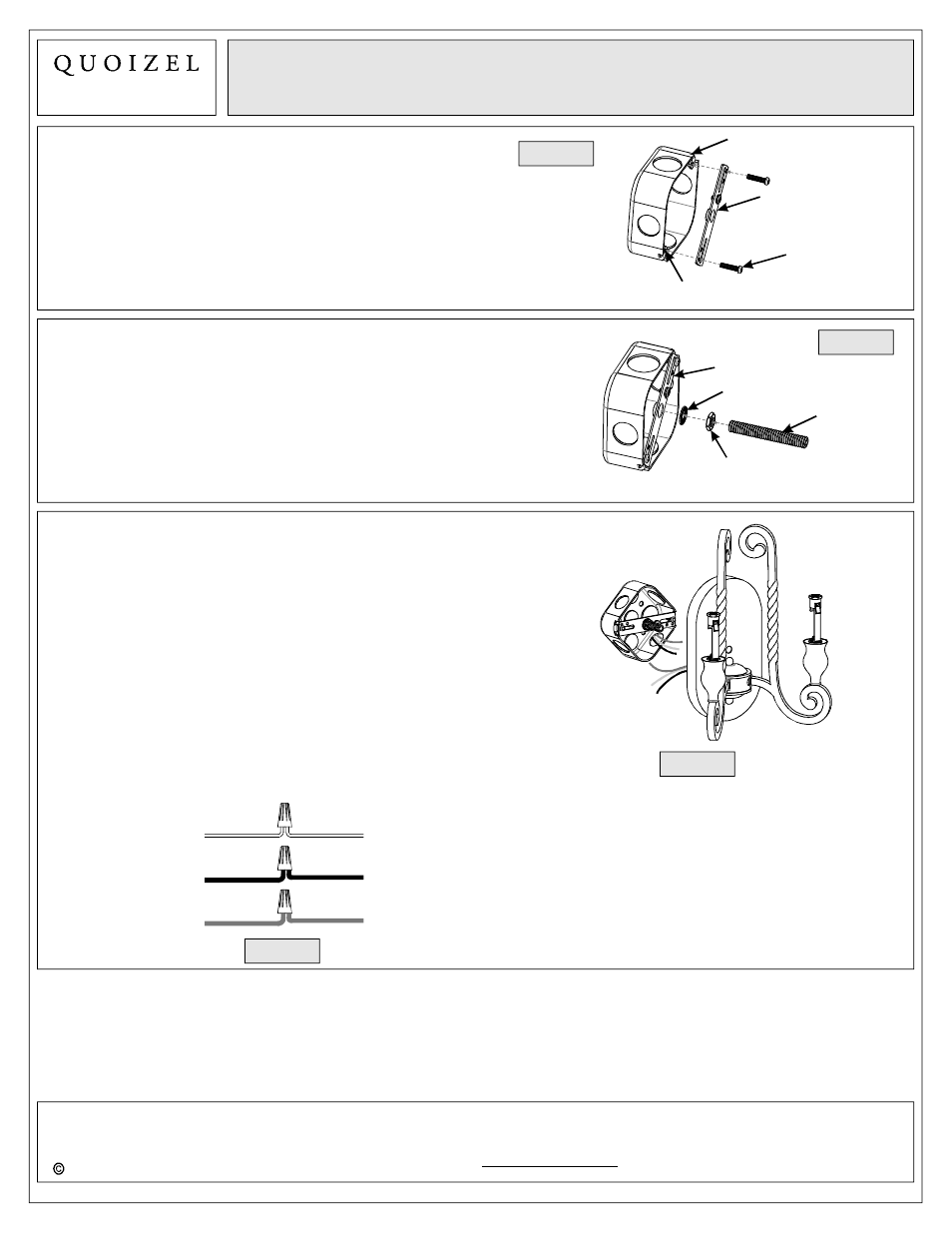 QUOIZEL

©