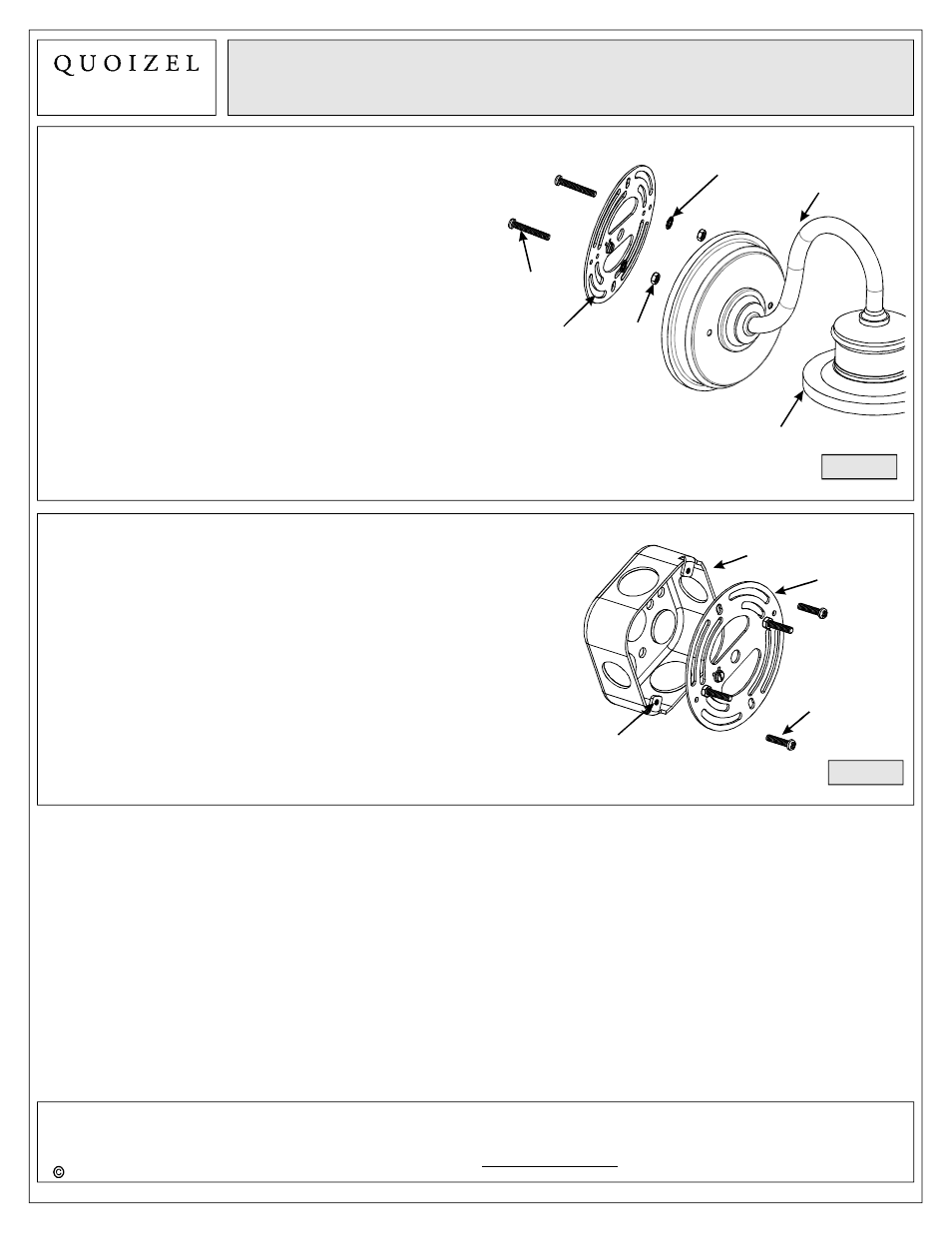 QUOIZEL

©