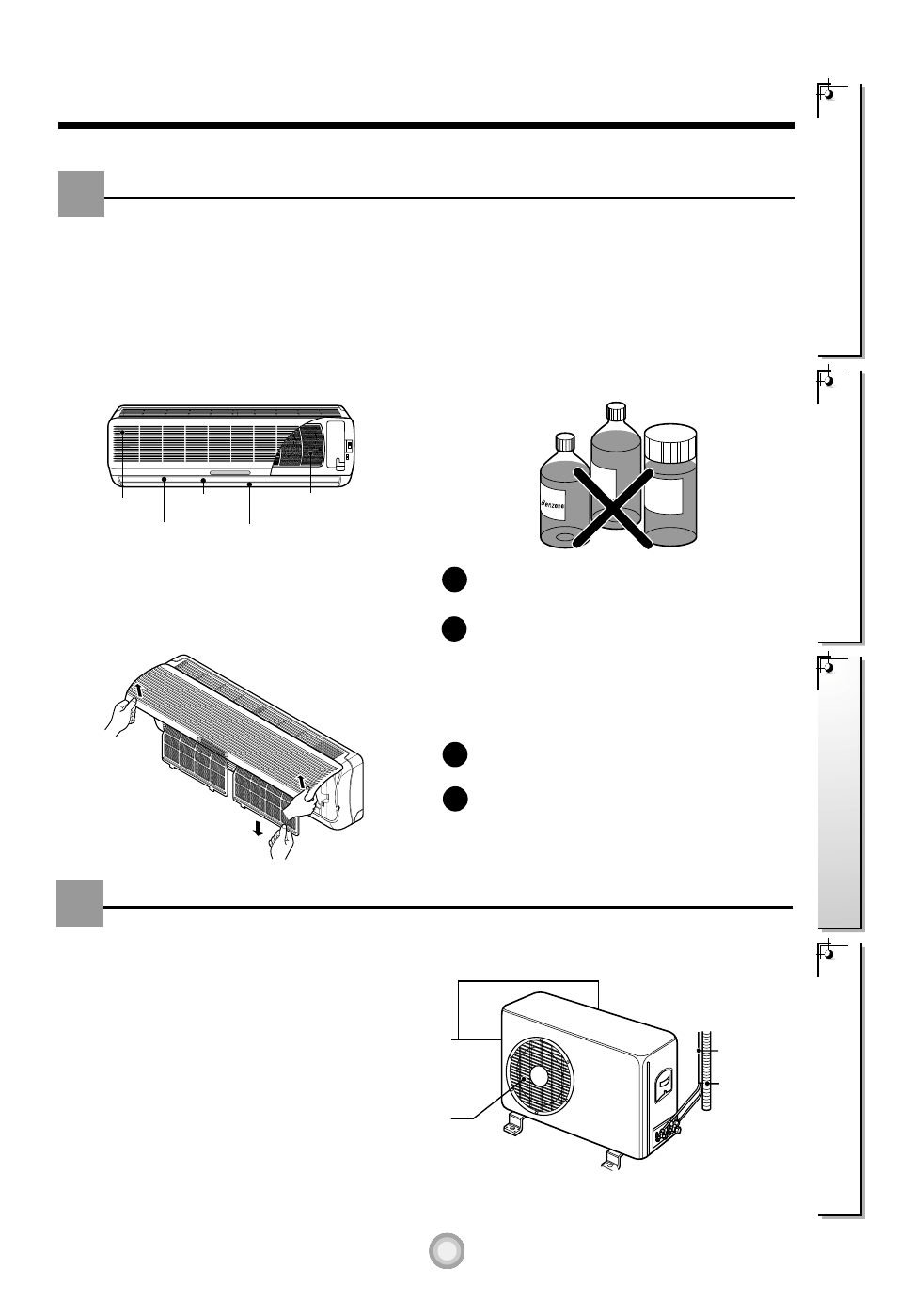 Benzene