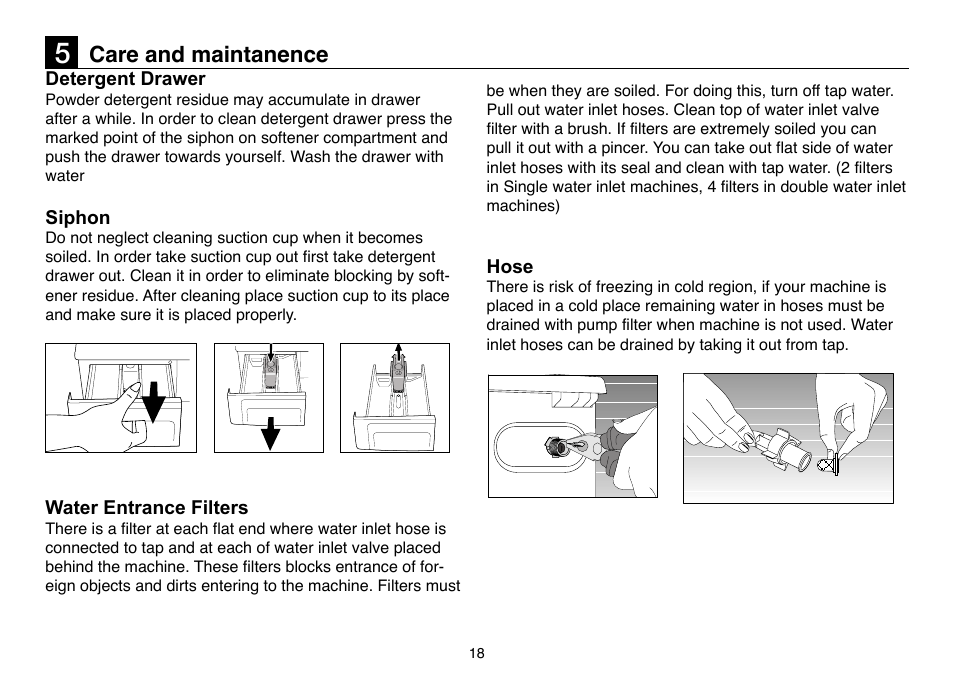 5 Care and maintanence

Detergent Drawer
Powder detergent residue may accumulate in drawer after a while. In order to clean detergent drawer press the marked point of the siphon on softener compartment and push the drawer towards yourself. Wash the drawer with water

Siphon
Do not neglect cleaning suction cup when it becomes soiled. In order take suction cup out first take detergent drawer out. Clean it in order to eliminate blocking by softener residue. After cleaning place suction cup to its place and make sure it is placed properly.

Water Entrance Filters
There is a filter at each flat end where water inlet hose is connected to tap and at each of water inlet valve placed behind the machine. These filters blocks entrance of foreign objects and dirts entering to the machine. Filters must be when they are soiled. For doing this, turn off tap water. Pull out water inlet hoses. Clean top of water inlet valve filter with a brush. If filters are extremely soiled you can pull it out with a pincer. You can take out flat side of water inlet hoses with its seal and clean with tap water. (2 filters in Single water inlet machines, 4 filters in double water inlet machines)

Hose
There is risk of freezing in cold region, if your machine is placed in a cold place remaining water in hoses must be drained with pump filter when machine is not used. Water inlet hoses can be drained by taking it out from tap.

18