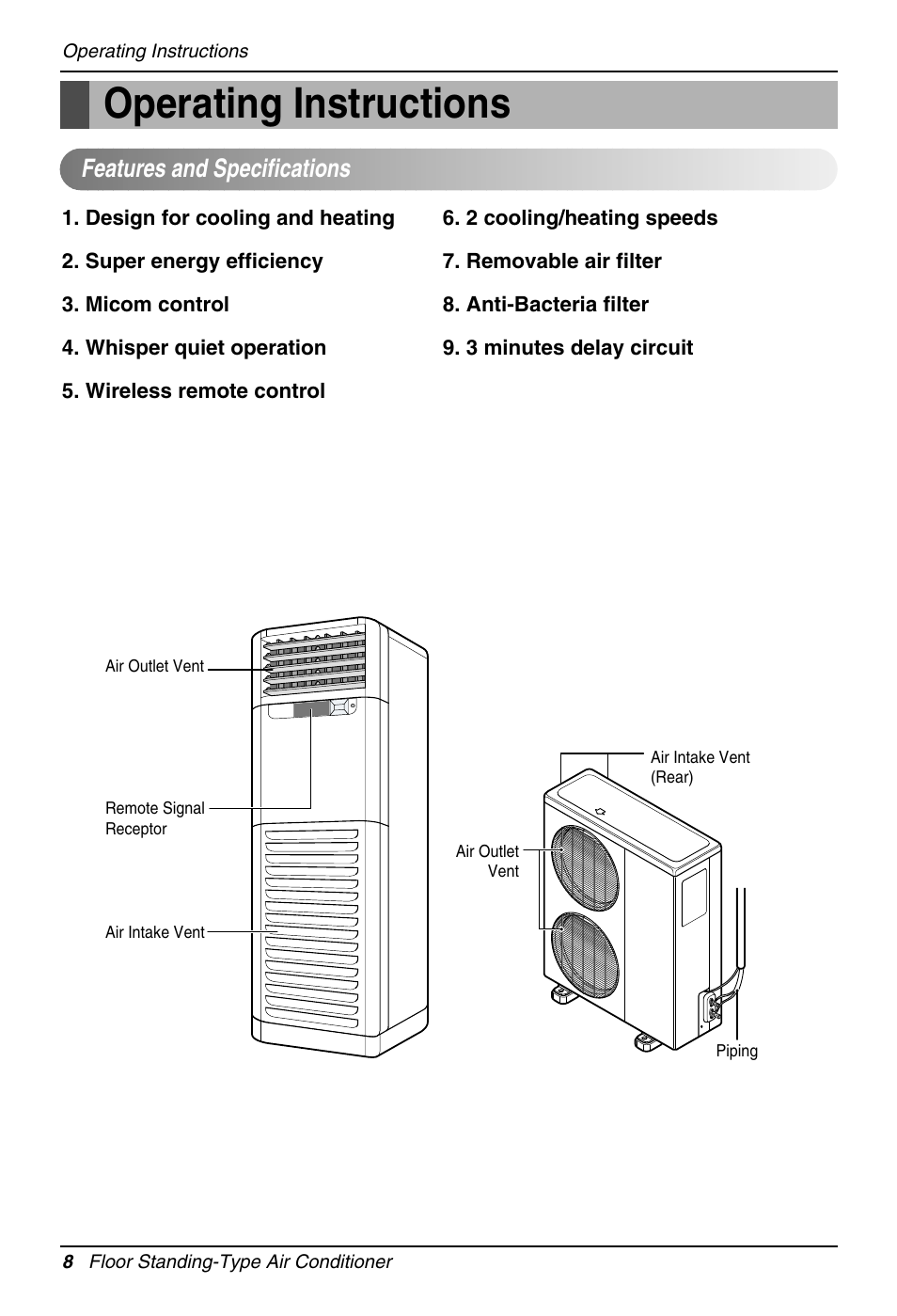 Operating Instructions

Operating Instructions

Features and Specifications

1. Design for cooling and heating

2. Super energy efficiency

3. Micom control

4. Whisper quiet operation

5. Wireless remote control

6. 2 cooling/heating speeds

7. Removable air filter

8. Anti-Bacteria filter

9. 3 minutes delay circuit

Air Outlet Vent

Remote Signal Receptor

Air Intake Vent

Air Intake Vent (Rear)

Air Outlet Vent

Piping

8 Floor Standing-Type Air Conditioner