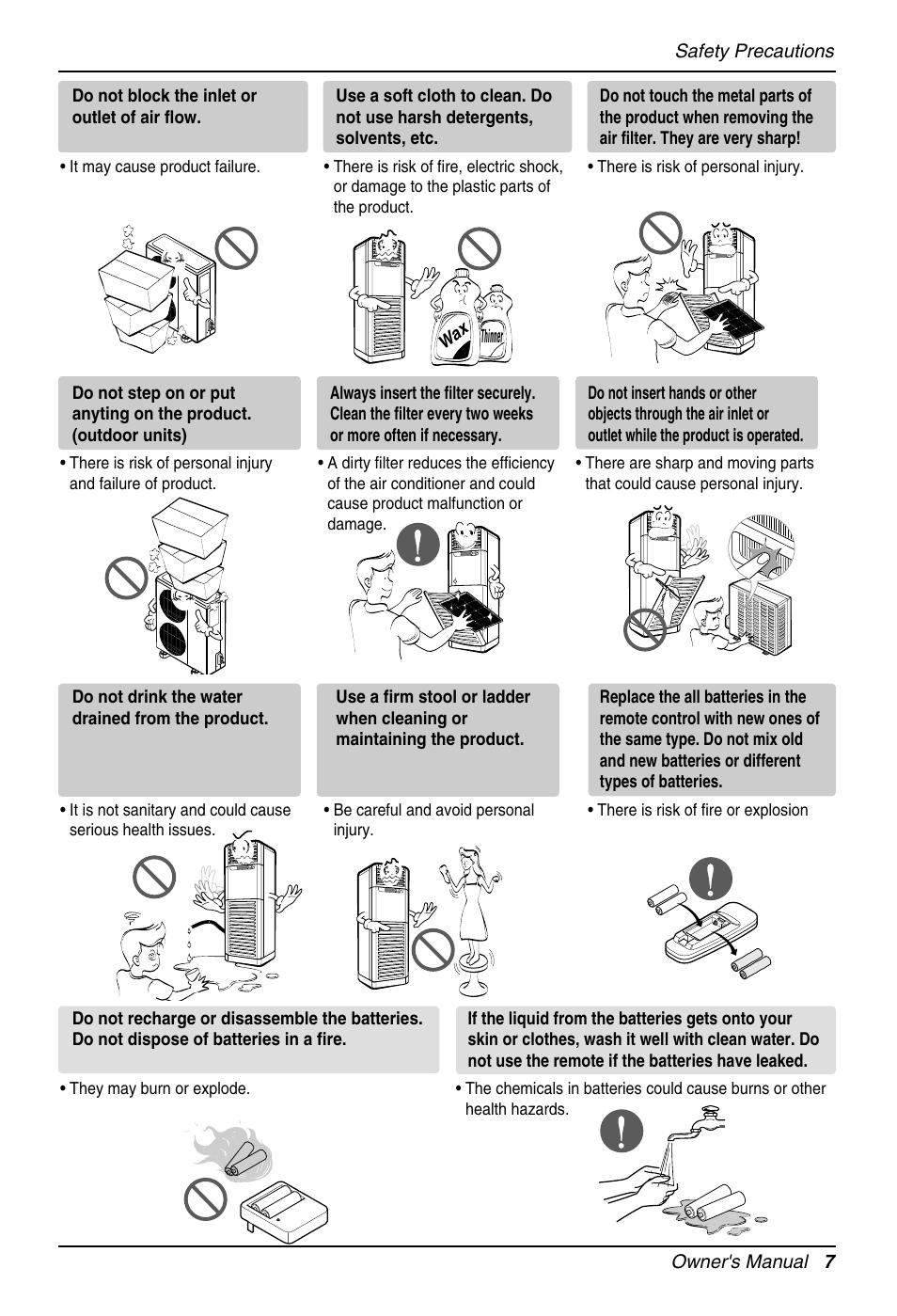 Safety Precautions

Do not block the inlet or outlet of air flow.

• It may cause product failure.

Use a soft cloth to clean. Do not use harsh detergents, solvents, etc.

• There is risk of fire, electric shock, or damage to the plastic parts of the product.

Wax

Thinner

Do not touch the metal parts of the product when removing the air filter. They are very sharp!

• There is risk of personal injury.

Do not step on or put anyting on the product. (outdoor units)

• There is risk of personal injury and failure of product.

Always insert the filter securely. Clean the filter every two weeks or more often if necessary.

• A dirty filter reduces the efficiency of the air conditioner and could cause product malfunction or damage.

Do not insert hands or other objects through the air inlet or outlet while the product is operated.

• There are sharp and moving parts that could cause personal injury.

Do not drink the water drained from the product.

• It is not sanitary and could cause serious health issues.

Use a firm stool or ladder when cleaning or maintaining the product.

• Be careful and avoid personal injury.

Replace the all batteries in the remote control with new ones of the same type. Do not mix old and new batteries or different types of batteries.

• There is risk of fire or explosion

Do not recharge or disassemble the batteries. Do not dispose of batteries in a fire.

• They may burn or explode.

If the liquid from the batteries gets onto your skin or clothes, wash it well with clean water. Do not use the remote if the batteries have leaked.

• The chemicals in batteries could cause burns or other health hazards.

Owner's Manual 7