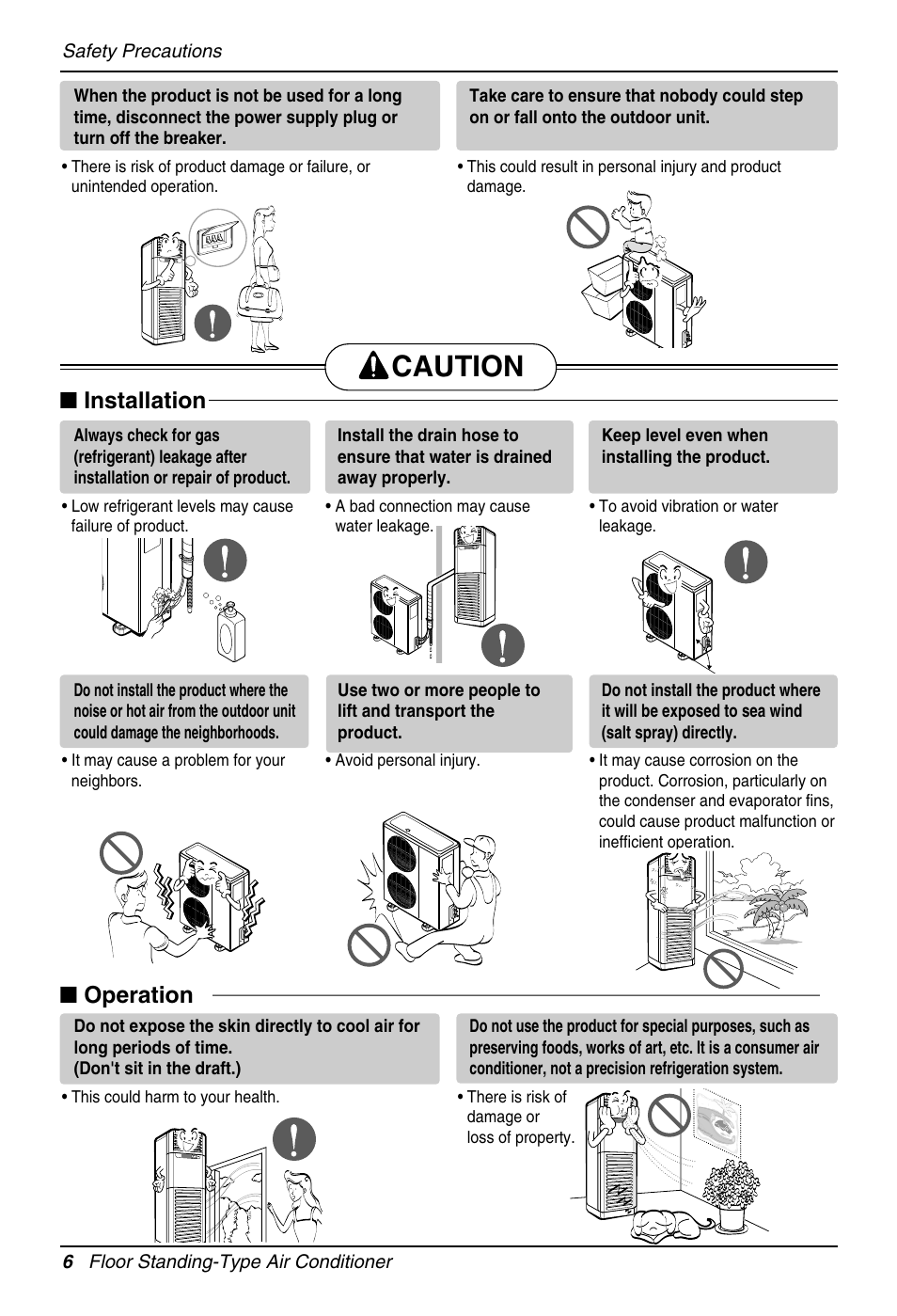 Safety Precautions

When the product is not be used for a long time, disconnect the power supply plug or turn off the breaker.

• There is risk of product damage or failure, or unintended operation.

Take care to ensure that nobody could step on or fall onto the outdoor unit.

• This could result in personal injury and product damage.

CAUTION

■ Installation

Always check for gas (refrigerant) leakage after installation or repair of product.

• Low refrigerant levels may cause failure of product.

Install the drain hose to ensure that water is drained away properly.

• A bad connection may cause water leakage.

Keep level even when installing the product.

• To avoid vibration or water leakage.

Do not install the product where the noise or hot air from the outdoor unit could damage the neighborhoods.

• It may cause a problem for your neighbors.

Use two or more people to lift and transport the product.

• Avoid personal injury.

Do not install the product where it will be exposed to sea wind (salt spray) directly.

• It may cause corrosion on the product. Corrosion, particularly on the condenser and evaporator fins, could cause product malfunction or inefficient operation.

■ Operation

Do not expose the skin directly to cool air for long periods of time.
(Don't sit in the draft.)

• This could harm to your health.

Do not use the product for special purposes, such as preserving foods, works of art, etc. It is a consumer air conditioner, not a precision refrigeration system.

• There is risk of damage or loss of property.

6 Floor Standing-Type Air Conditioner