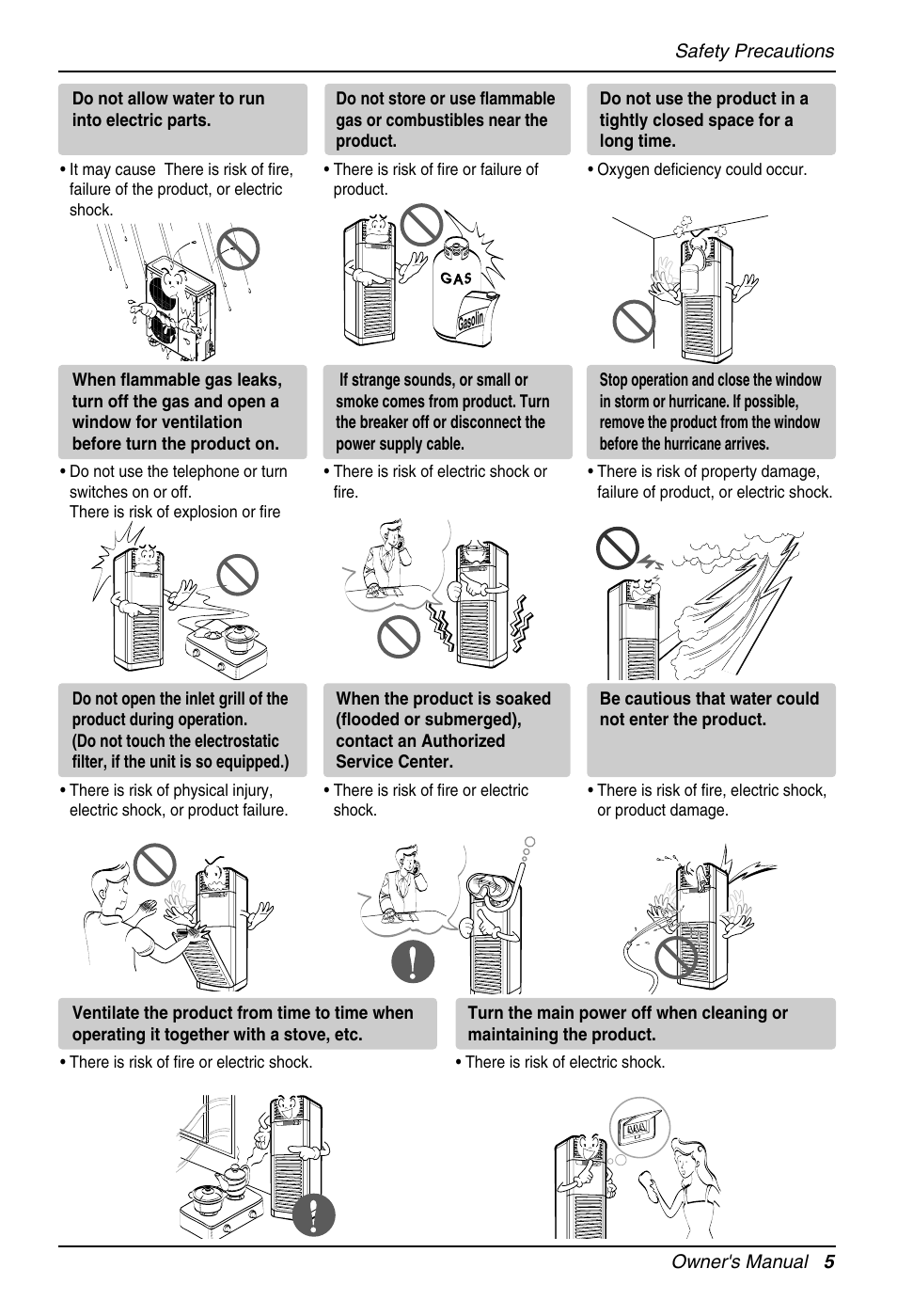 Safety Precautions

Do not allow water to run into electric parts.

• It may cause There is risk of fire, failure of the product, or electric shock.

Do not store or use flammable gas or combustibles near the product.

• There is risk of fire or failure of product.

GAS

Gasolin

Do not use the product in a tightly closed space for a long time.

• Oxygen deficiency could occur.

When flammable gas leaks, turn off the gas and open a window for ventilation before turn the product on.

• Do not use the telephone or turn switches on or off. There is risk of explosion or fire

If strange sounds, or small or smoke comes from product. Turn the breaker off or disconnect the power supply cable.

• There is risk of electric shock or fire.

Stop operation and close the window in storm or hurricane. If possible, remove the product from the window before the hurricane arrives.

• There is risk of property damage, failure of product, or electric shock.

Do not open the inlet grill of the product during operation. (Do not touch the electrostatic filter, if the unit is so equipped.)

• There is risk of physical injury, electric shock, or product failure.

When the product is soaked (flooded or submerged), contact an Authorized Service Center.

• There is risk of fire or electric shock.

Be cautious that water could not enter the product.

• There is risk of fire, electric shock, or product damage.

Ventilate the product from time to time when operating it together with a stove, etc.

• There is risk of fire or electric shock.

Turn the main power off when cleaning or maintaining the product.

• There is risk of electric shock.

Owner's Manual 5