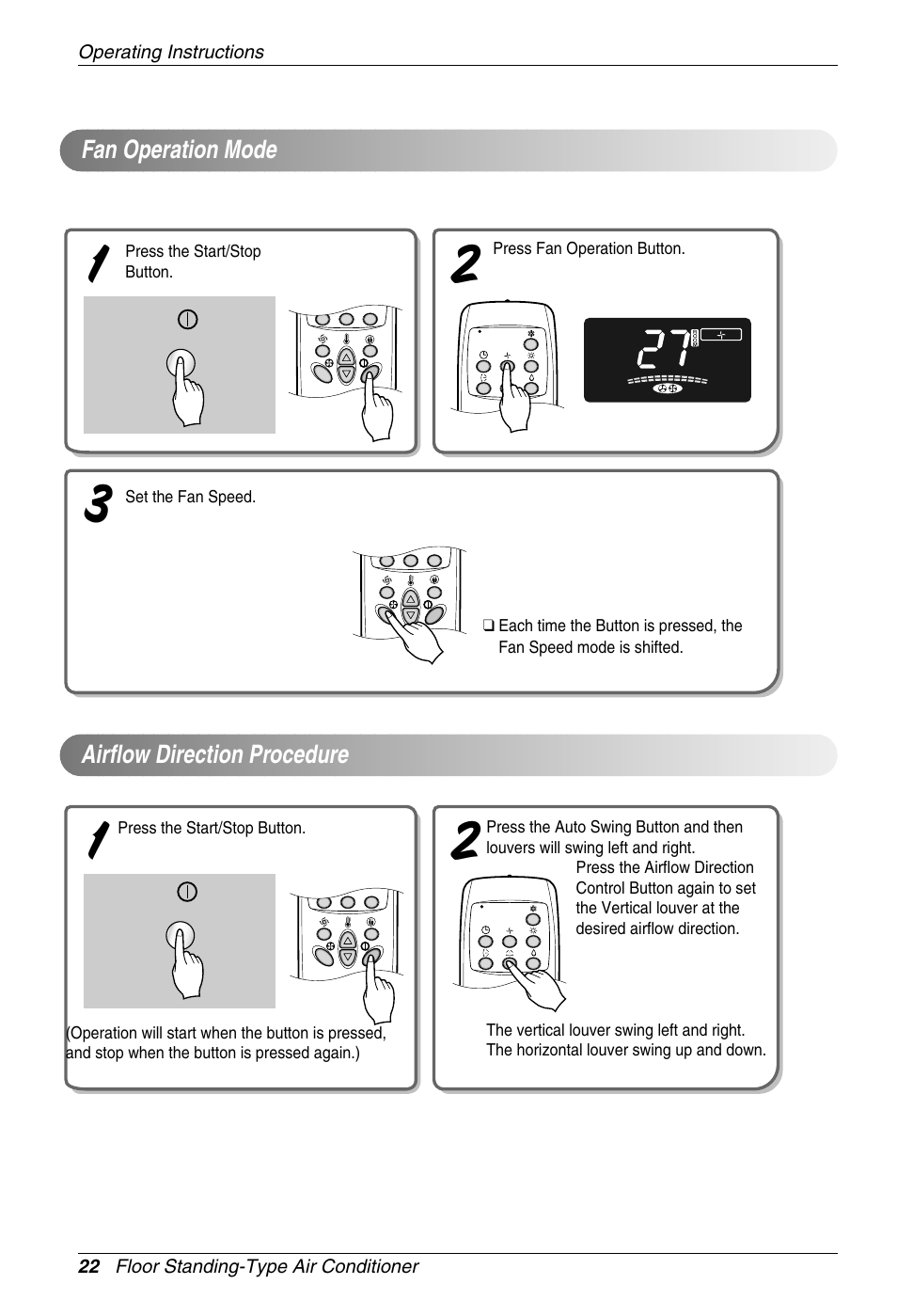 Operating Instructions

Fan Operation Mode

1 Press the Start/Stop Button.

2 Press Fan Operation Button.

27

3 Set the Fan Speed.

❑ Each time the Button is pressed, the Fan Speed mode is shifted.

Airflow Direction Procedure

1 Press the Start/Stop Button.

(Operation will start when the button is pressed, and stop when the button is pressed again.)

2 Press the Auto Swing Button and then louvers will swing left and right. Press the Airflow Direction Control Button again to set the Vertical louver at the desired airflow direction.

The vertical louver swing left and right. The horizontal louver swing up and down.

22 Floor Standing-Type Air Conditioner