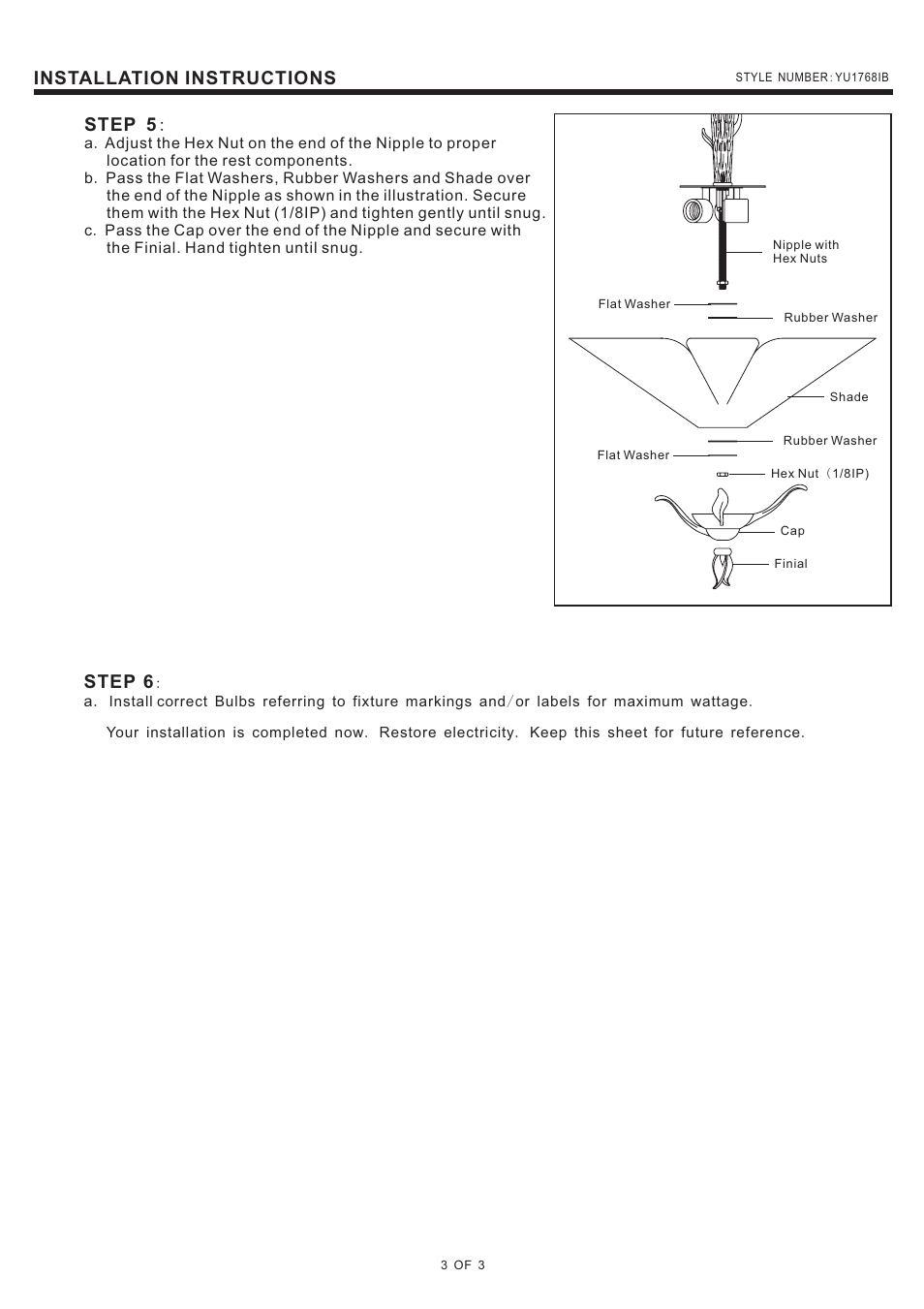 INSTALLATION INSTRUCTIONS

STYLE NUMBER: YU1768IB

STEP 5:

a. Adjust the Hex Nut on the end of the Nipple to proper location for the rest components.

b. Pass the Flat Washers, Rubber Washers and Shade over the end of the Nipple as shown in the illustration. Secure them with the Hex Nut (1/8IP) and tighten gently until snug.

c. Pass the Cap over the end of the Nipple and secure with the Finial. Hand tighten until snug.

Nipple with Hex Nuts

Flat Washer

Rubber Washer

Shade

Rubber Washer

Flat Washer

Hex Nut (1/8IP)

Cap

Finial

STEP 6:

a. Install correct Bulbs referring to fixture markings and/or labels for maximum wattage.

Your installation is completed now. Restore electricity. Keep this sheet for future reference.

3 OF 3