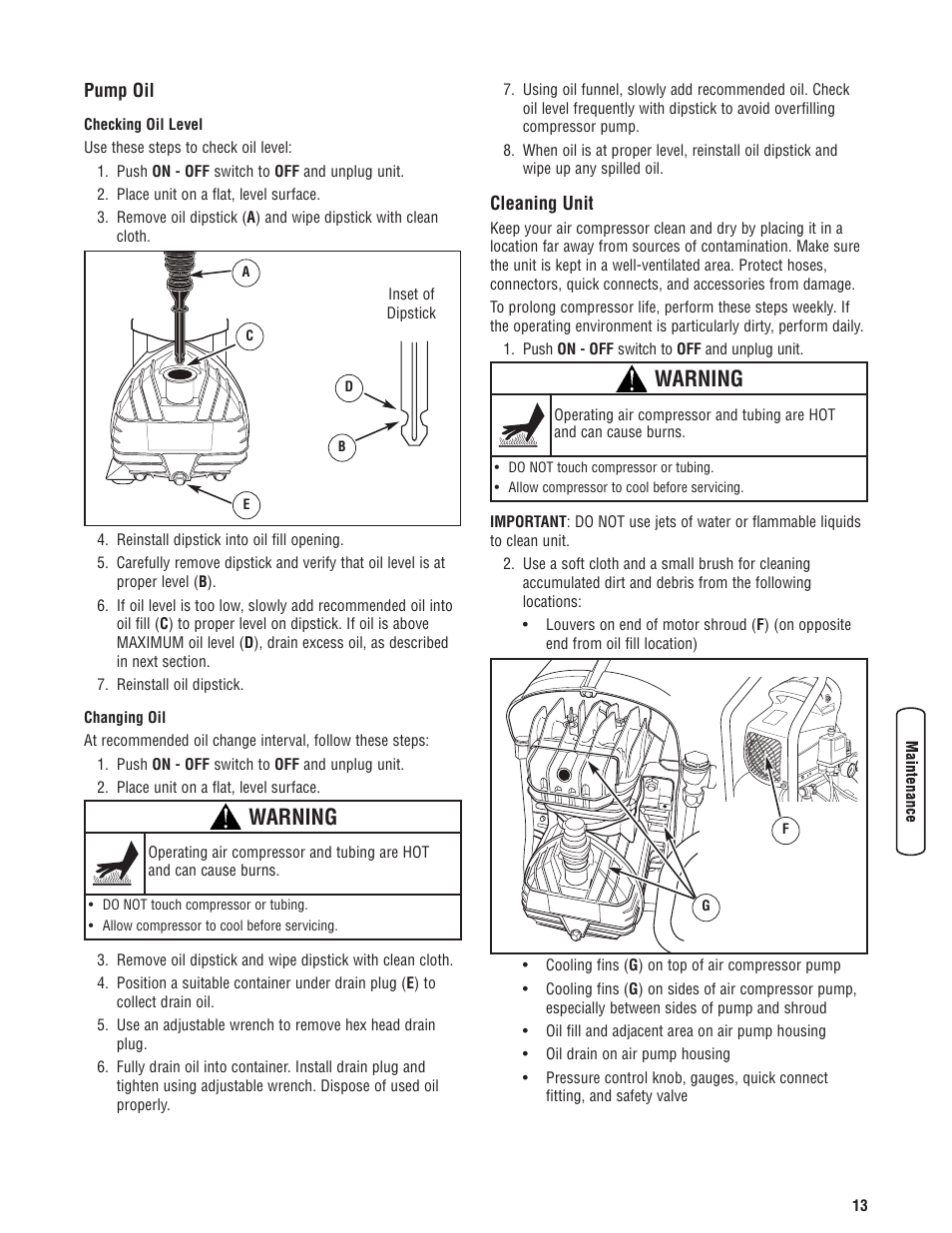 Pump Oil

Checking Oil Level

Use these steps to check oil level:

1. Push ON - OFF switch to OFF and unplug unit.
2. Place unit on a flat, level surface.
3. Remove oil dipstick (A) and wipe dipstick with clean cloth.

A
C
Inset of Dipstick
D
B
E

4. Reinstall dipstick into oil fill opening.
5. Carefully remove dipstick and verify that oil level is at proper level (B).
6. If oil level is too low, slowly add recommended oil into oil fill (C) to proper level on dipstick. If oil is above MAXIMUM oil level (D), drain excess oil, as described in next section.
7. Reinstall oil dipstick.

Changing Oil

At recommended oil change interval, follow these steps:

1. Push ON - OFF switch to OFF and unplug unit.
2. Place unit on a flat, level surface.

WARNING

Operating air compressor and tubing are HOT and can cause burns.

• DO NOT touch compressor or tubing.
• Allow compressor to cool before servicing.

3. Remove oil dipstick and wipe dipstick with clean cloth.
4. Position a suitable container under drain plug (E) to collect drain oil.
5. Use an adjustable wrench to remove hex head drain plug.
6. Fully drain oil into container. Install drain plug and tighten using adjustable wrench. Dispose of used oil properly.
7. Using oil funnel, slowly add recommended oil. Check oil level frequently with dipstick to avoid overfilling compressor pump.
8. When oil is at proper level, reinstall oil dipstick and wipe up any spilled oil.

Cleaning Unit

Keep your air compressor clean and dry by placing it in a location far away from sources of contamination. Make sure the unit is kept in a well-ventilated area. Protect hoses, connectors, quick connects, and accessories from damage.

To prolong compressor life, perform these steps weekly. If the operating environment is particularly dirty, perform daily.

1. Push ON - OFF switch to OFF and unplug unit.

WARNING

Operating air compressor and tubing are HOT and can cause burns.

• DO NOT touch compressor or tubing.
• Allow compressor to cool before servicing.

IMPORTANT: DO NOT use jets of water or flammable liquids to clean unit.

2. Use a soft cloth and a small brush for cleaning accumulated dirt and debris from the following locations:

• Louvers on end of motor shroud (F) (on opposite end from oil fill location)

F
G

• Cooling fins (G) on top of air compressor pump
• Cooling fins (G) on sides of air compressor pump, especially between sides of pump and shroud
• Oil fill and adjacent area on air pump housing
• Oil drain on air pump housing
• Pressure control knob, gauges, quick connect fitting, and safety valve

Maintenance

13