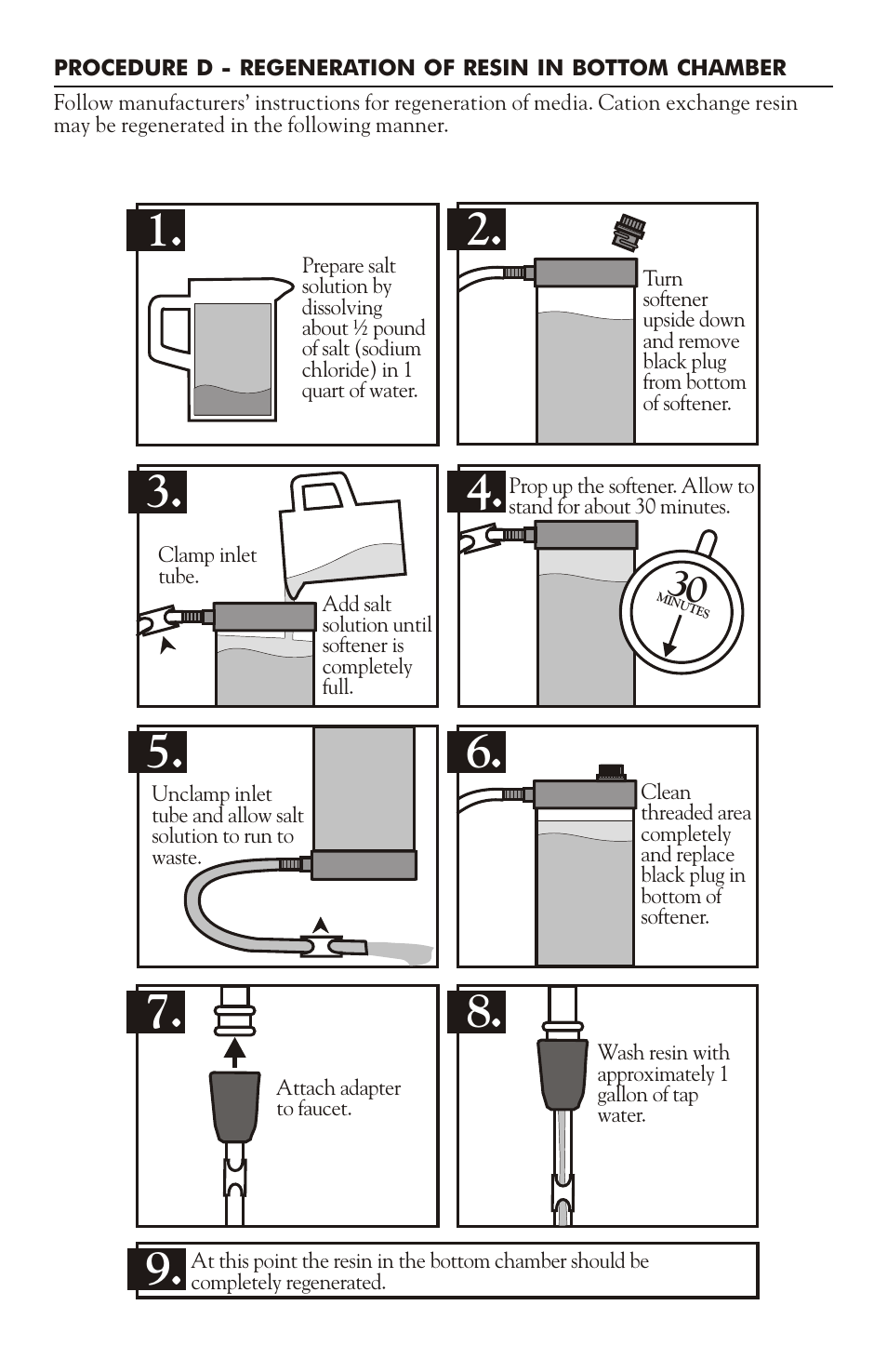 PROCEDURE D - REGENERATION OF RESIN IN BOTTOM CHAMBER

Follow manufacturers' instructions for regeneration of media. Cation exchange resin may be regenerated in the following manner.

1.

Prepare salt solution by dissolving about ½ pound of salt (sodium chloride) in 1 quart of water.

2.

Turn softener upside down and remove black plug from bottom of softener.

3.

Clamp inlet tube.

Add salt solution until softener is completely full.

4.

Prop up the softener. Allow to stand for about 30 minutes.

30 MINUTES

5.

Unclamp inlet tube and allow salt solution to run to waste.

6.

Clean threaded area completely and replace black plug in bottom of softener.

7.

Attach adapter to faucet.

8.

Wash resin with approximately 1 gallon of tap water.

9.

At this point the resin in the bottom chamber should be completely regenerated.