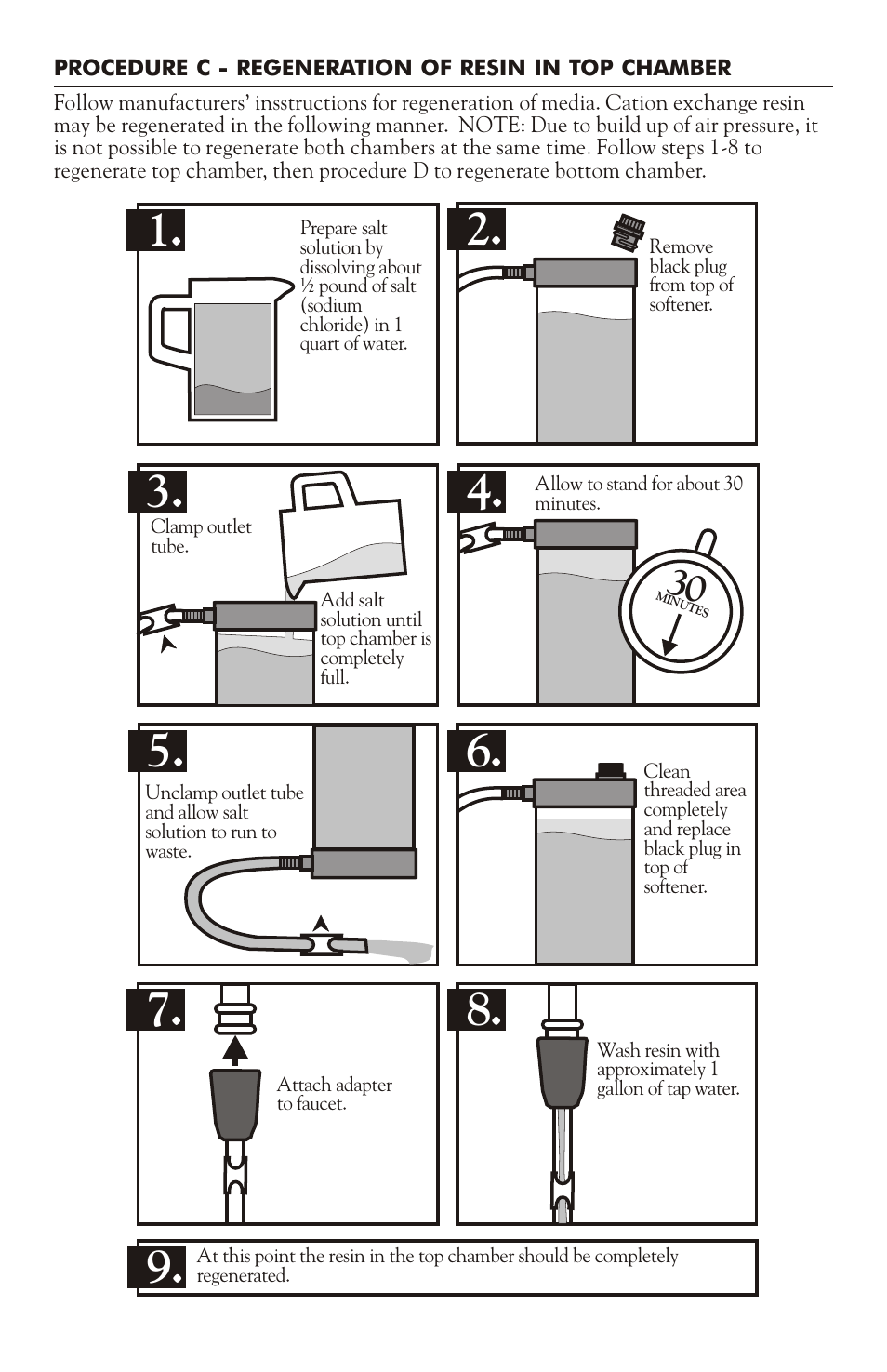 PROCEDURE C - REGENERATION OF RESIN IN TOP CHAMBER

Follow manufacturers' insstructions for regeneration of media. Cation exchange resin may be regenerated in the following manner. NOTE: Due to build up of air pressure, it is not possible to regenerate both chambers at the same time. Follow steps 1-8 to regenerate top chamber, then procedure D to regenerate bottom chamber.

1.
Prepare salt solution by dissolving about ½ pound of salt (sodium chloride) in 1 quart of water.

2.
Remove black plug from top of softener.

3.
Clamp outlet tube.
Add salt solution until top chamber is completely full.

4.
Allow to stand for about 30 minutes.
30 MINUTES

5.
Unclamp outlet tube and allow salt solution to run to waste.

6.
Clean threaded area completely and replace black plug in top of softener.

7.
Attach adapter to faucet.

8.
Wash resin with approximately 1 gallon of tap water.

9.
At this point the resin in the top chamber should be completely regenerated.