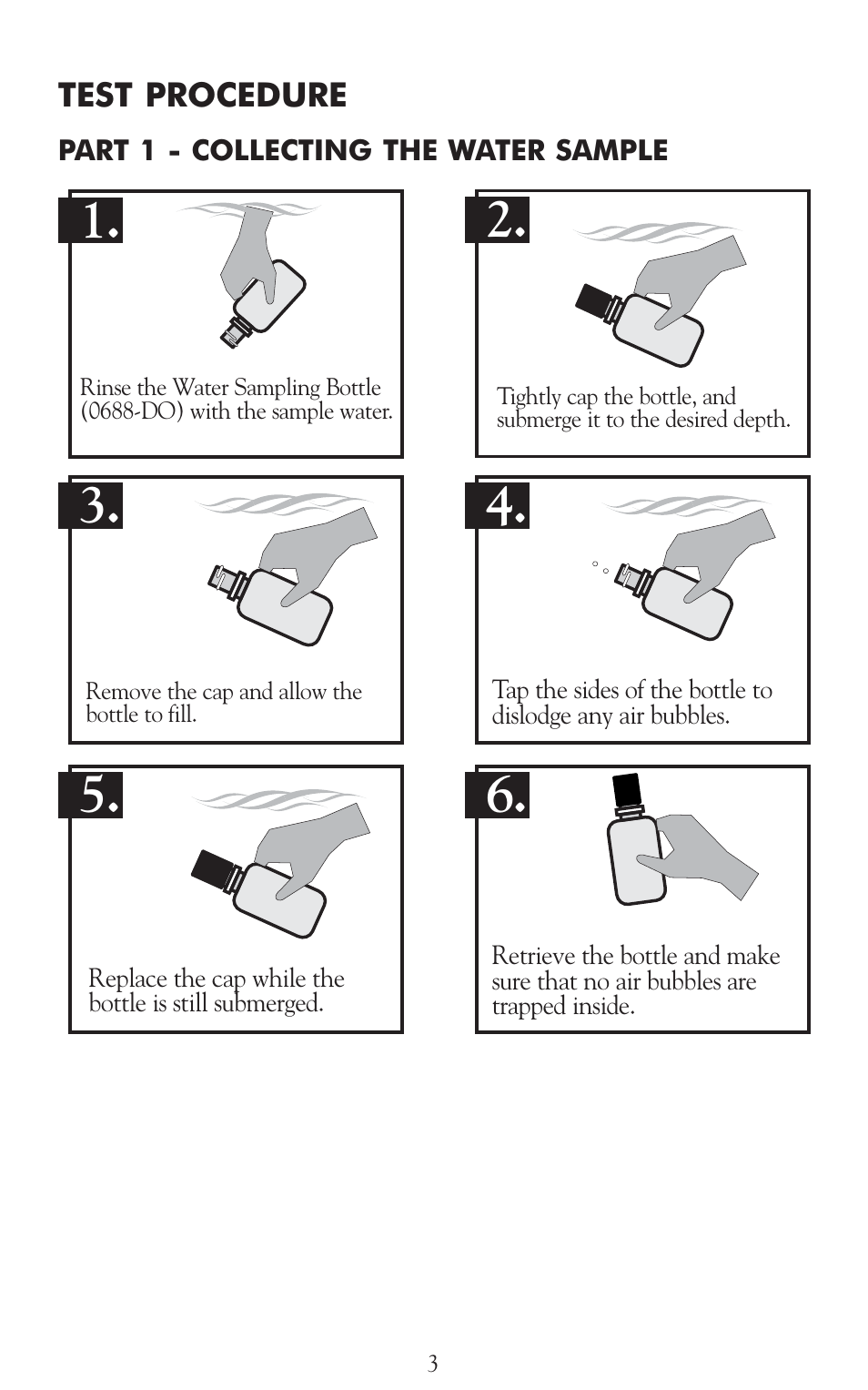 TEST PROCEDURE

PART 1 - COLLECTING THE WATER SAMPLE

1.

Rinse the Water Sampling Bottle (0688-DO) with the sample water.

2.

Tightly cap the bottle, and submerge it to the desired depth.

3.

Remove the cap and allow the bottle to fill.

4.

Tap the sides of the bottle to dislodge any air bubbles.

5.

Replace the cap while the bottle is still submerged.

6.

Retrieve the bottle and make sure that no air bubbles are trapped inside.

3