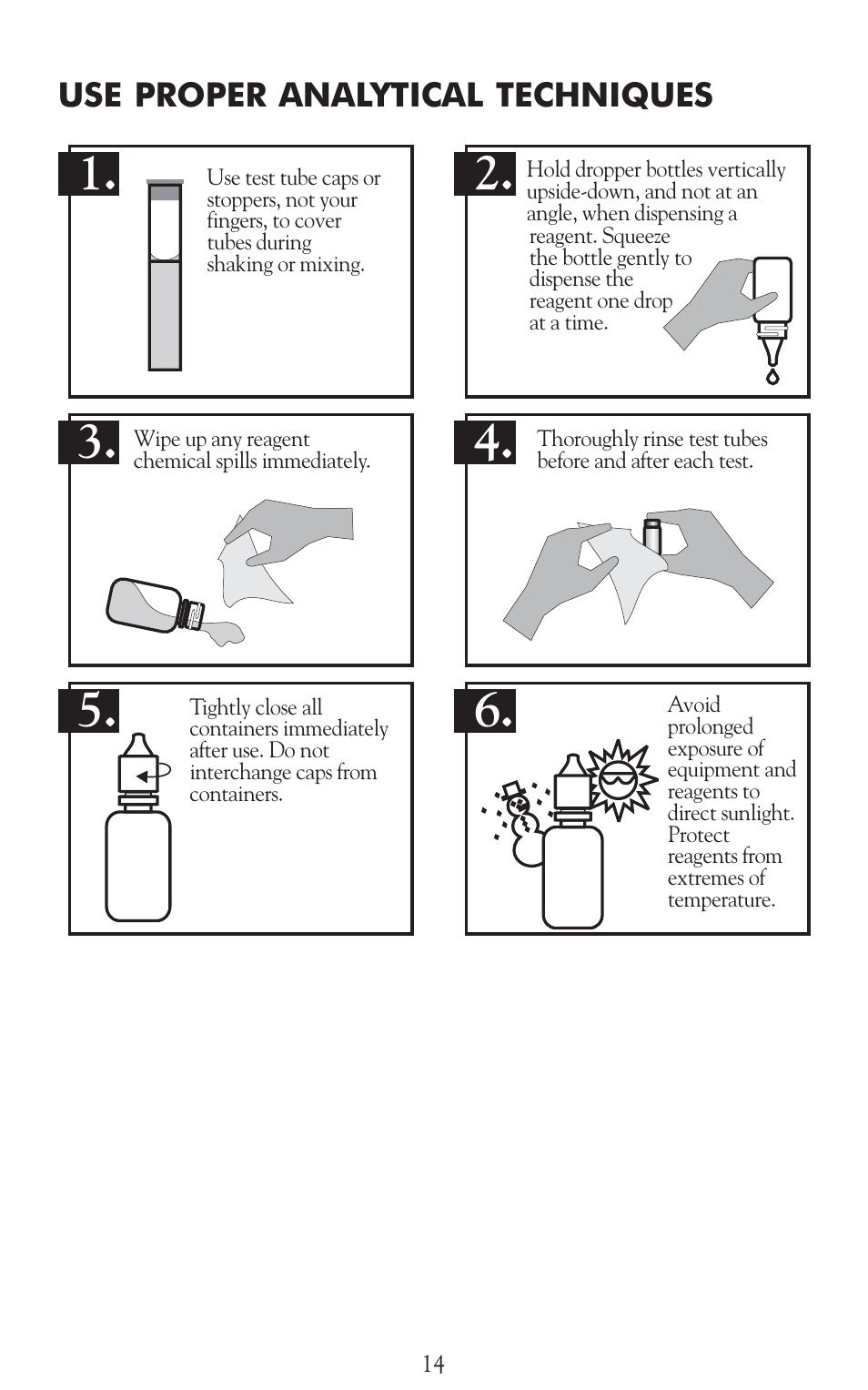 USE PROPER ANALYTICAL TECHNIQUES

1. Use test tube caps or stoppers, not your fingers, to cover tubes during shaking or mixing.

2. Hold dropper bottles vertically upside-down, and not at an angle, when dispensing a reagent. Squeeze the bottle gently to dispense the reagent one drop at a time.

3. Wipe up any reagent chemical spills immediately.

4. Thoroughly rinse test tubes before and after each test.

5. Tightly close all containers immediately after use. Do not interchange caps from containers.

6. Avoid prolonged exposure of equipment and reagents to direct sunlight. Protect reagents from extremes of temperature.

14