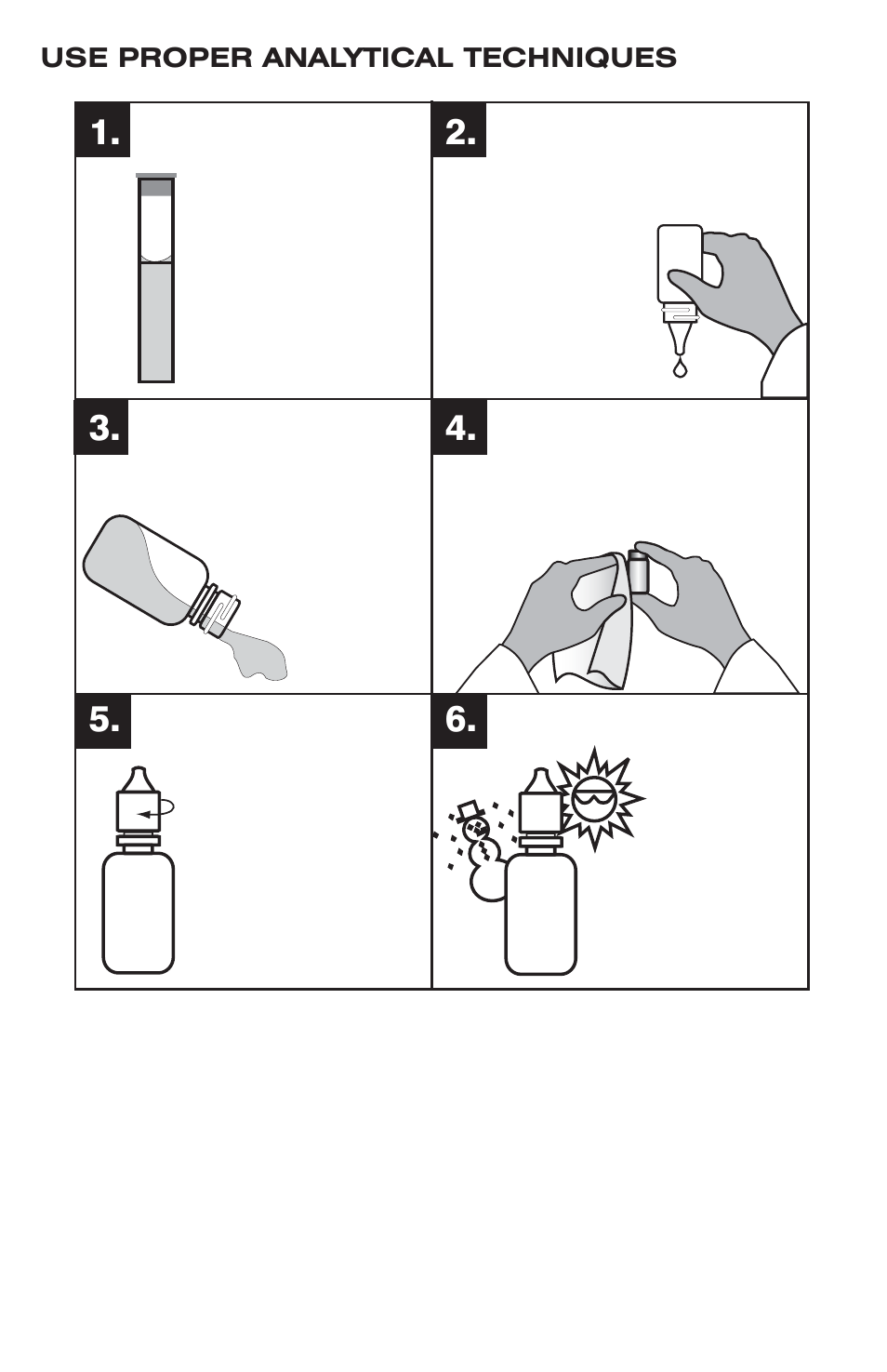 USE PROPER ANALYTICAL TECHNIQUES

1.

2.

3.

4.

5.

6.