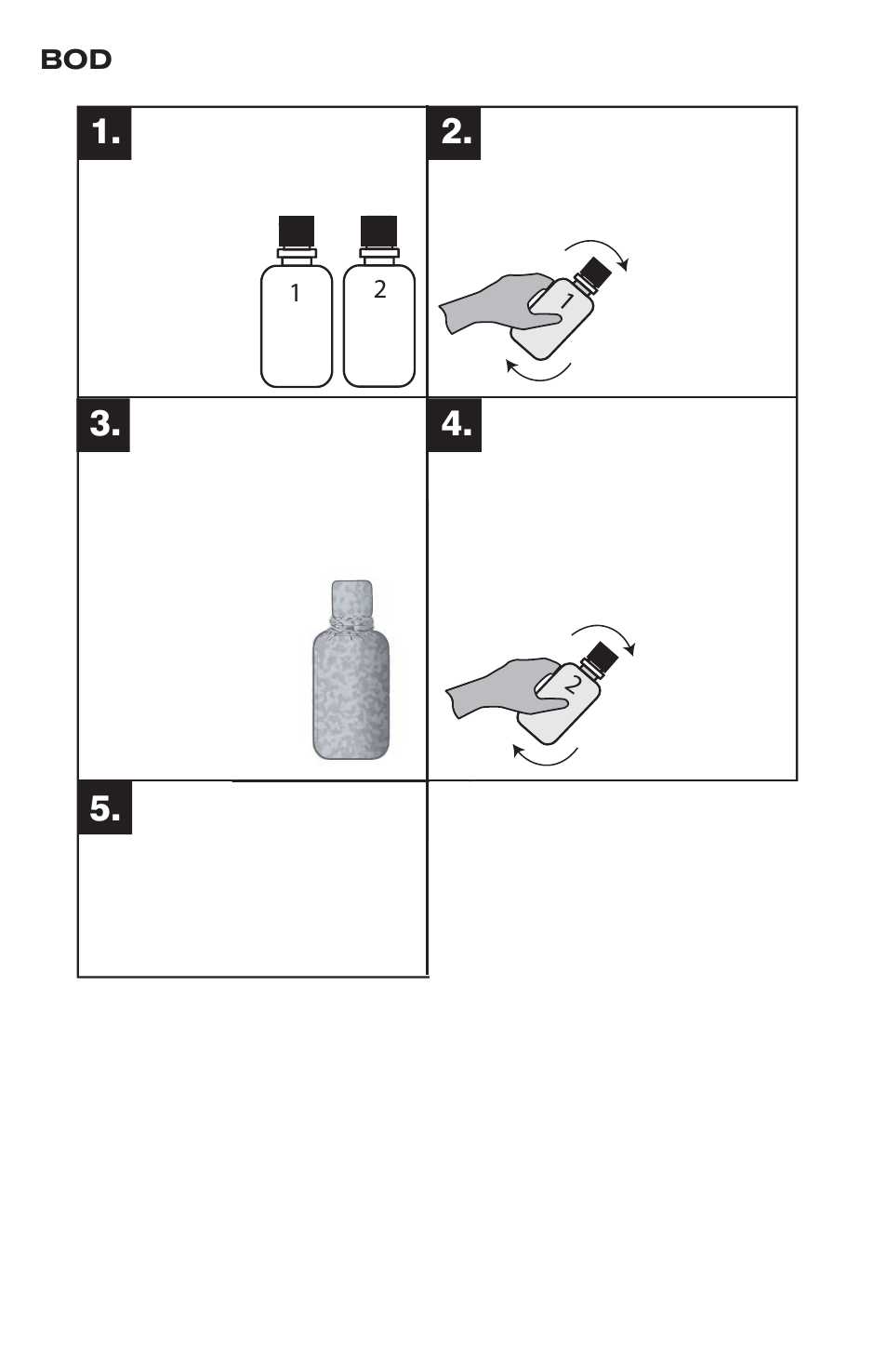 BOD

1.

1 2

2.

1

3.

4.

2

5.