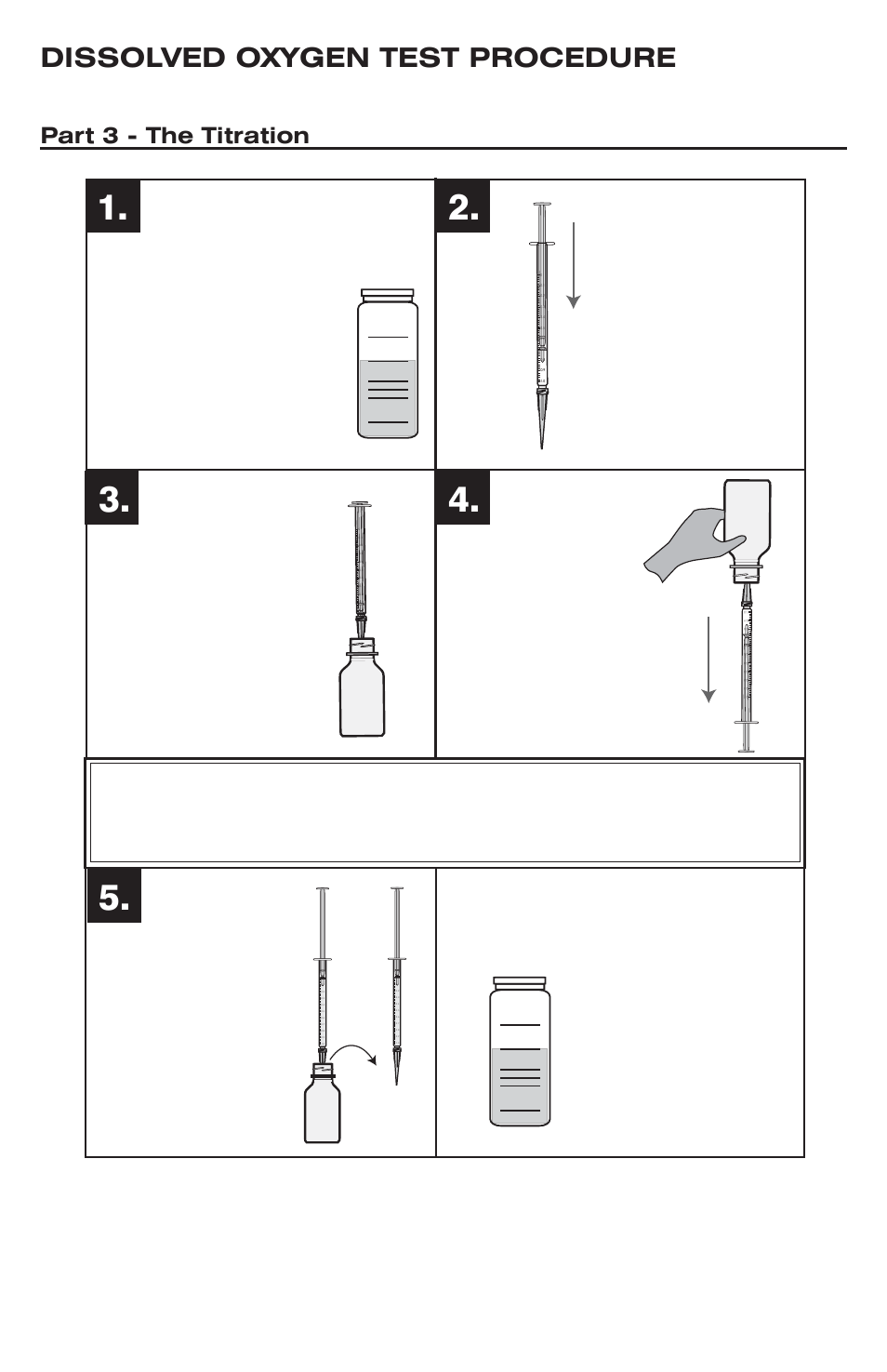 DISSOLVED OXYGEN TEST PROCEDURE

Part 3 - The Titration

1.

2.

3.

4.

5.