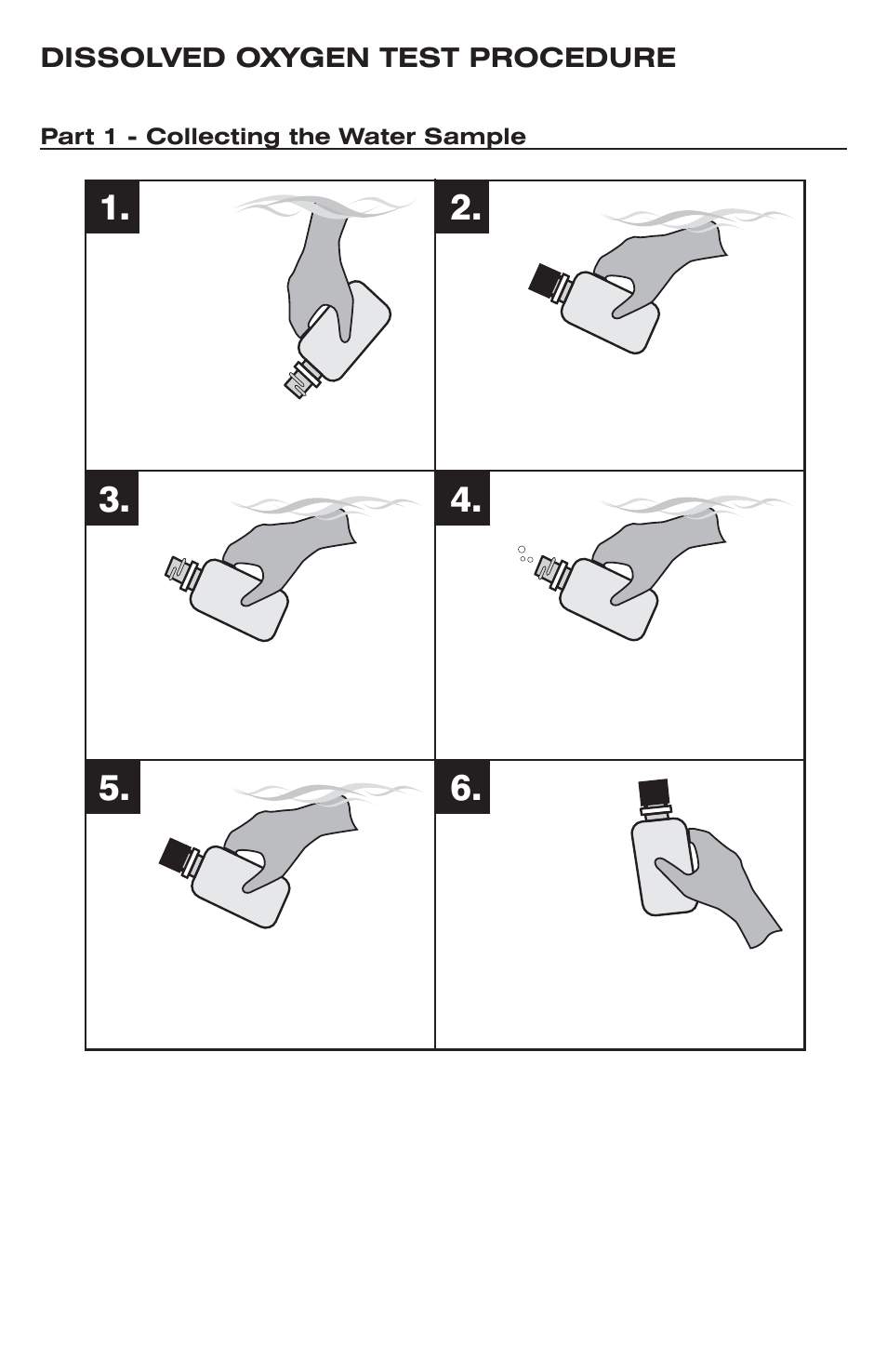 DISSOLVED OXYGEN TEST PROCEDURE

Part 1 - Collecting the Water Sample

1.

2.

3.

4.

5.

6.