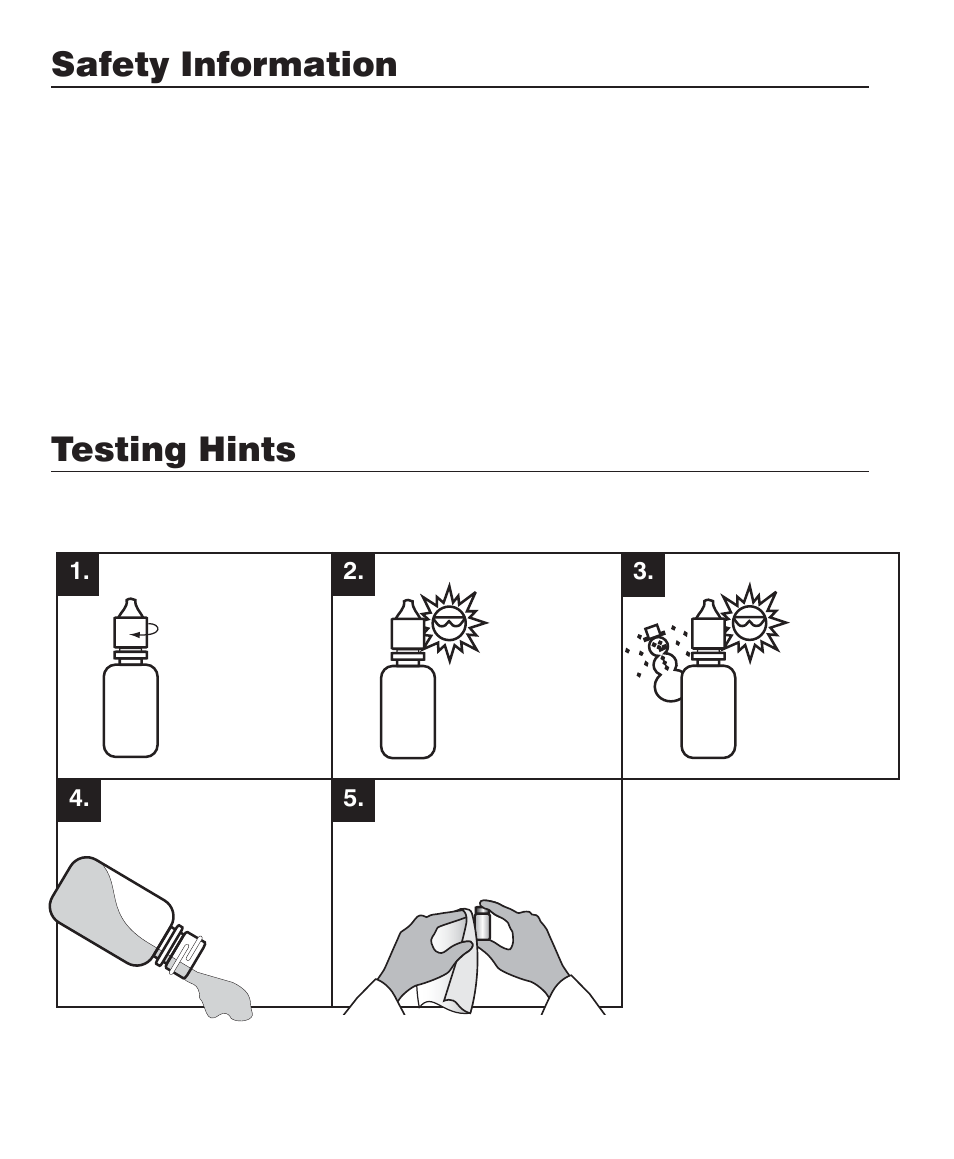 Safety Information

Testing Hints

1.

2.

3.

4.

5.