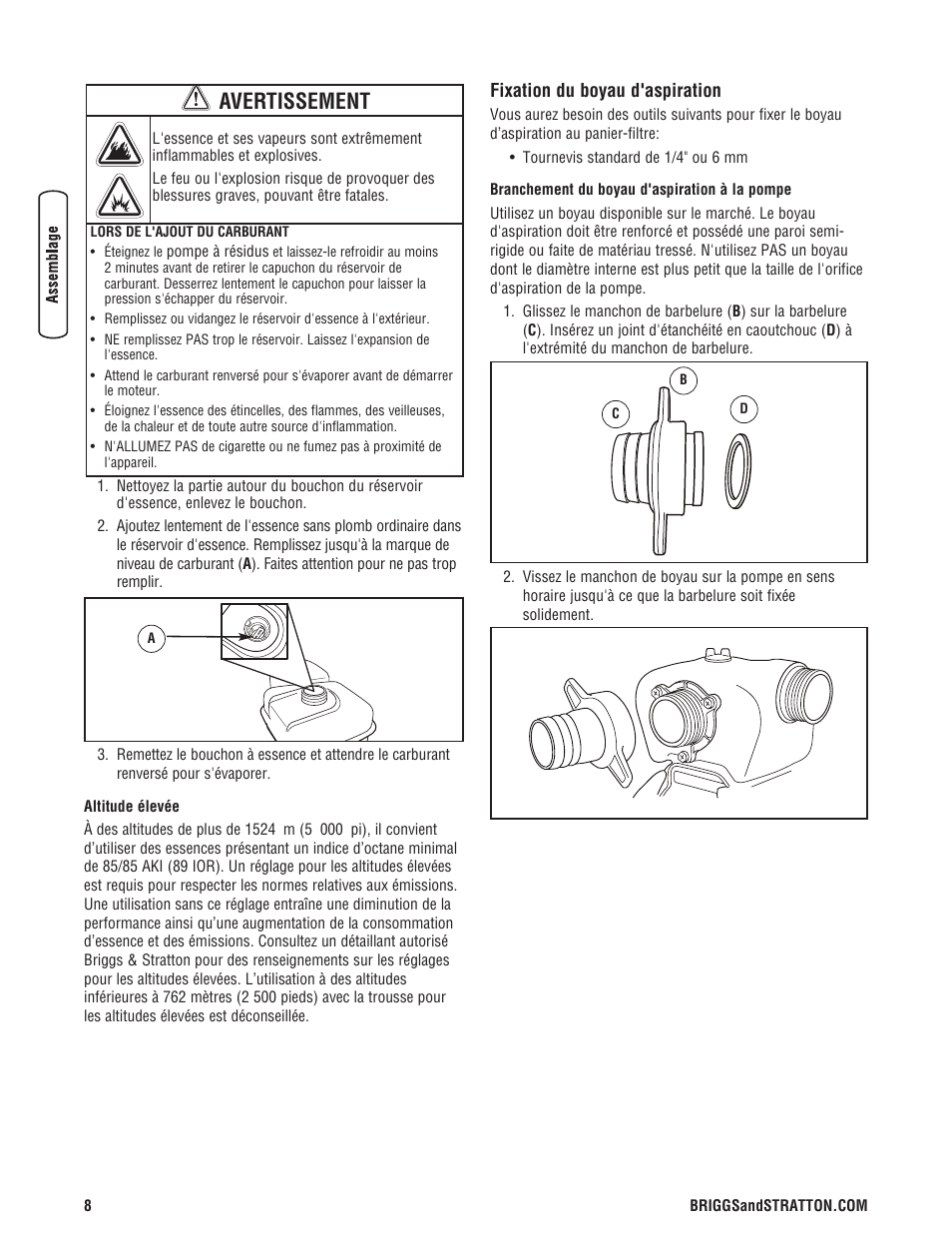 Assemblage

AVERTISSEMENT

L'essence et ses vapeurs sont extrêmement inflammables et explosives.

Le feu ou l'explosion risque de provoquer des blessures graves, pouvant être fatales.

LORS DE L'AJOUT DU CARBURANT

• Éteignez le pompe à résidus et laissez-le refroidir au moins 2 minutes avant de retirer le capuchon du réservoir de carburant. Desserrez lentement le capuchon pour laisser la pression s'échapper du réservoir.
• Remplissez ou vidangez le réservoir d'essence à l'extérieur.
• NE remplissez PAS trop le réservoir. Laissez l'expansion de l'essence.
• Attend le carburant renversé pour s'évaporer avant de démarrer le moteur.
• Éloignez l'essence des étincelles, des flammes, des veilleuses, de la chaleur et de toute autre source d'inflammation.
• N'ALLUMEZ PAS de cigarette ou ne fumez pas à proximité de l'appareil.

1. Nettoyez la partie autour du bouchon du réservoir d'essence, enlevez le bouchon.
2. Ajoutez lentement de l'essence sans plomb ordinaire dans le réservoir d'essence. Remplissez jusqu'à la marque de niveau de carburant (**A**). Faites attention pour ne pas trop remplir.

A

3. Remettez le bouchon à essence et attendre le carburant renversé pour s'évaporer.

Altitude élevée

À des altitudes de plus de 1524 m (5 000 pi), il convient d'utiliser des essences présentant un indice d'octane minimal de 85/85 AKI (89 IOR). Un réglage pour les altitudes élevées est requis pour respecter les normes relatives aux émissions. Une utilisation sans ce réglage entraîne une diminution de la performance ainsi qu'une augmentation de la consommation d'essence et des émissions. Consultez un détaillant autorisé Briggs & Stratton pour des renseignements sur les réglages pour les altitudes élevées. L'utilisation à des altitudes inférieures à 762 mètres (2 500 pieds) avec la trousse pour les altitudes élevées est déconseillée.

Fixation du boyau d'aspiration

Vous aurez besoin des outils suivants pour fixer le boyau d'aspiration au panier-filtre:

• Tournevis standard de 1/4" ou 6 mm

Branchement du boyau d'aspiration à la pompe

Utilisez un boyau disponible sur le marché. Le boyau d'aspiration doit être renforcé et possédé une paroi semi-rigide ou faite de matériau tressé. N'utilisez PAS un boyau dont le diamètre interne est plus petit que la taille de l'orifice d'aspiration de la pompe.

1. Glissez le manchon de barbelure (**B**) sur la barbelure (**C**). Insérez un joint d'étanchéité en caoutchouc (**D**) à l'extrémité du manchon de barbelure.

B
C
D

2. Vissez le manchon de boyau sur la pompe en sens horaire jusqu'à ce que la barbelure soit fixée solidement.

8

BRIGGSandSTRATTON.COM