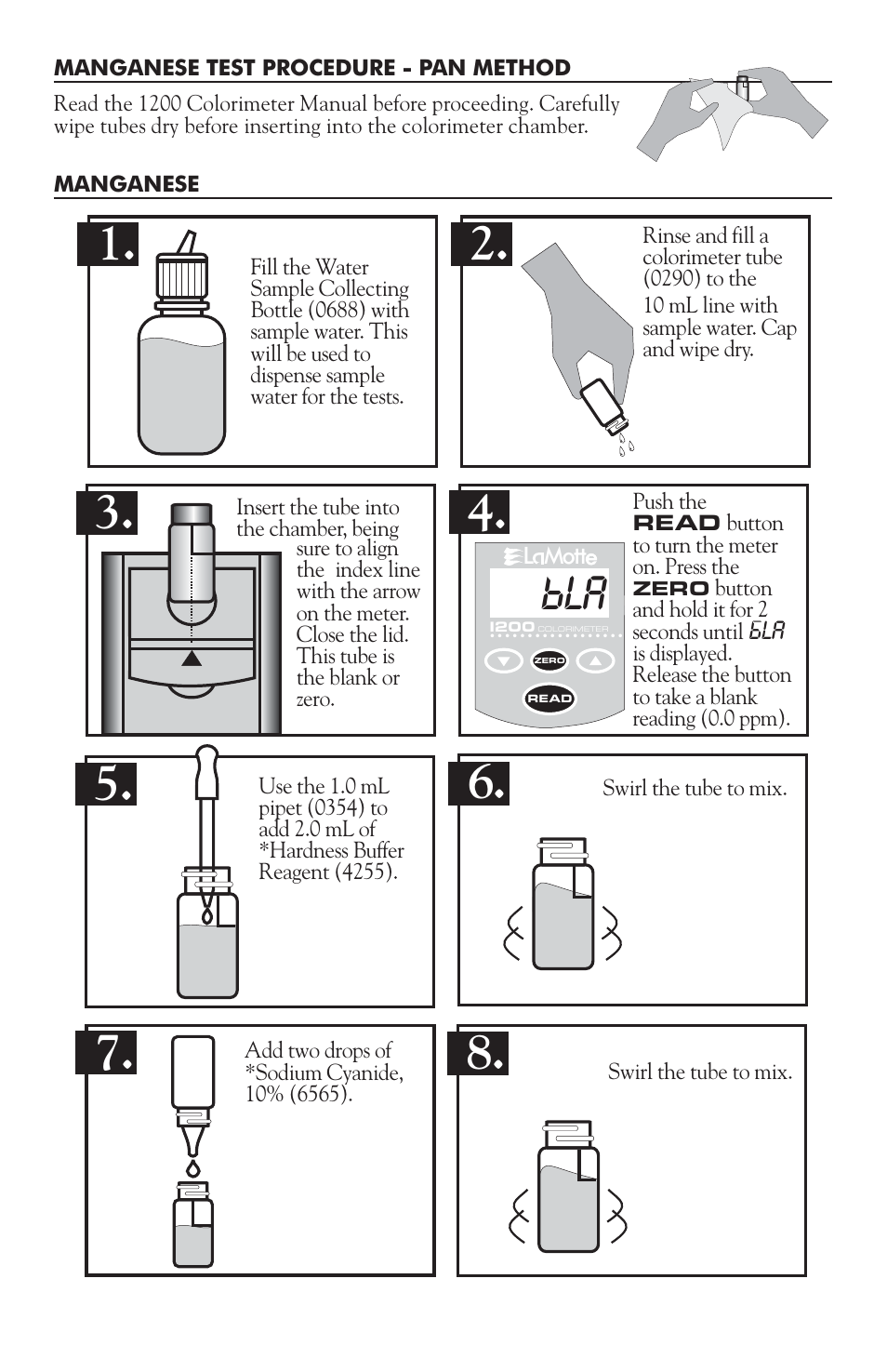 MANGANESE TEST PROCEDURE - PAN METHOD

Read the 1200 Colorimeter Manual before proceeding. Carefully wipe tubes dry before inserting into the colorimeter chamber.

MANGANESE

1. Fill the Water Sample Collecting Bottle (0688) with sample water. This will be used to dispense sample water for the tests.

2. Rinse and fill a colorimeter tube (0290) to the 10 mL line with sample water. Cap and wipe dry.

3. Insert the tube into the chamber, being sure to align the index line with the arrow on the meter. Close the lid. This tube is the blank or zero.

4. Push the READ button to turn the meter on. Press the ZERO button and hold it for 2 seconds until bLA is displayed. Release the button to take a blank reading (0.0 ppm).

LaMotte
bLA
1200 COLORIMETER
ZERO
READ

5. Use the 1.0 mL pipet (0354) to add 2.0 mL of *Hardness Buffer Reagent (4255).

6. Swirl the tube to mix.

7. Add two drops of *Sodium Cyanide, 10% (6565).

8. Swirl the tube to mix.