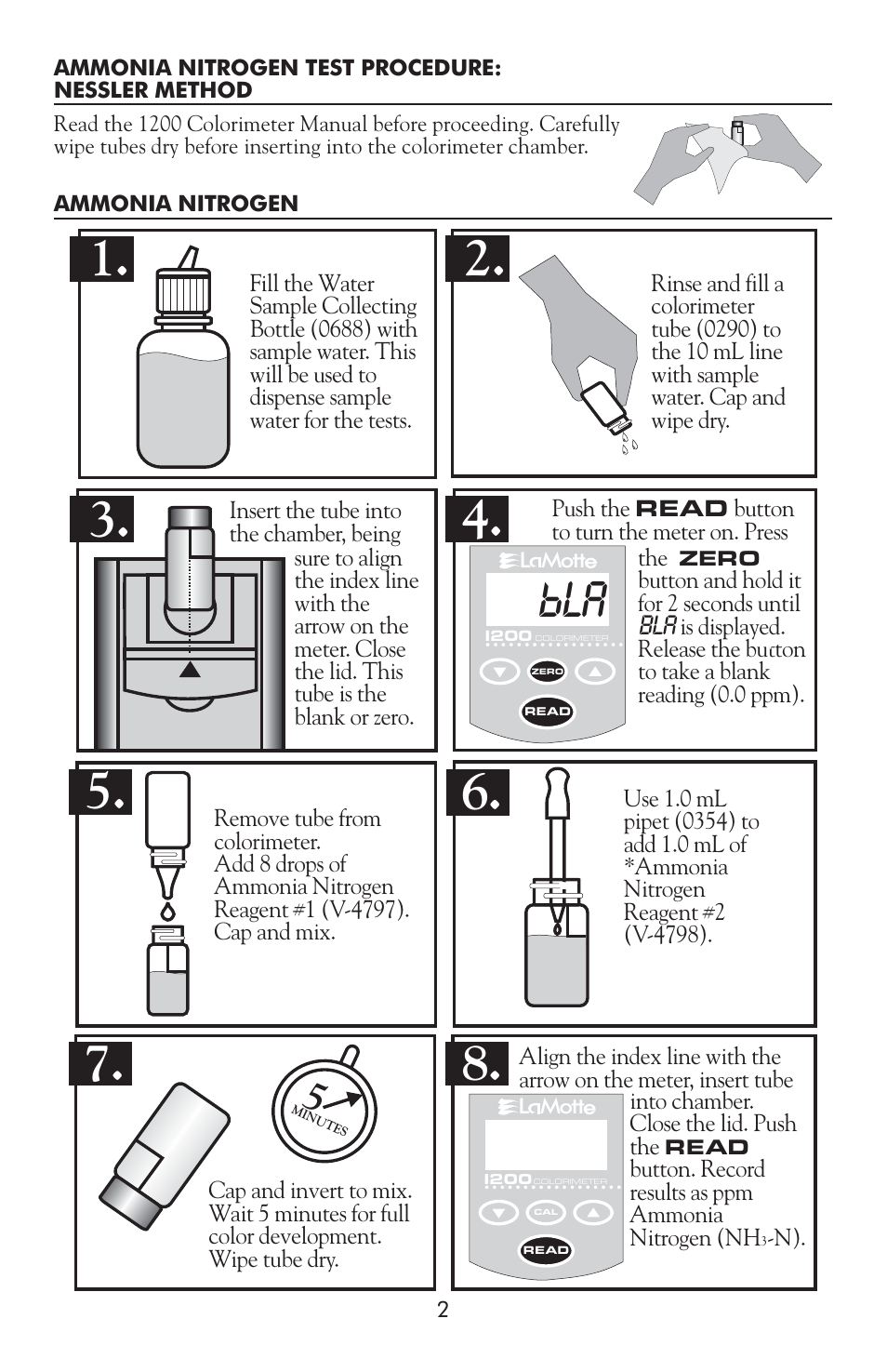 AMMONIA NITROGEN TEST PROCEDURE: NESSLER METHOD

Read the 1200 Colorimeter Manual before proceeding. Carefully wipe tubes dry before inserting into the colorimeter chamber.

AMMONIA NITROGEN

1.

Fill the Water Sample Collecting Bottle (0688) with sample water. This will be used to dispense sample water for the tests.

2.

Rinse and fill a colorimeter tube (0290) to the 10 mL line with sample water. Cap and wipe dry.

3.

Insert the tube into the chamber, being sure to align the index line with the arrow on the meter. Close the lid. This tube is the blank or zero.

4.

Push the READ button to turn the meter on. Press the ZERO button and hold it for 2 seconds until BLA is displayed. Release the button to take a blank reading (0.0 ppm).

LaMotte

bLA

1200 COLORIMETER

ZERO

READ

5.

Remove tube from colorimeter. Add 8 drops of Ammonia Nitrogen Reagent #1 (V-4797). Cap and mix.

6.

Use 1.0 mL pipet (0354) to add 1.0 mL of *Ammonia Nitrogen Reagent #2 (V-4798).

7.

5 MINUTES

Cap and invert to mix. Wait 5 minutes for full color development. Wipe tube dry.

8.

Align the index line with the arrow on the meter, insert tube into chamber. Close the lid. Push the READ button. Record results as ppm Ammonia Nitrogen ($NH_3$-N).

LaMotte

1200 COLORIMETER

CAL

READ

2