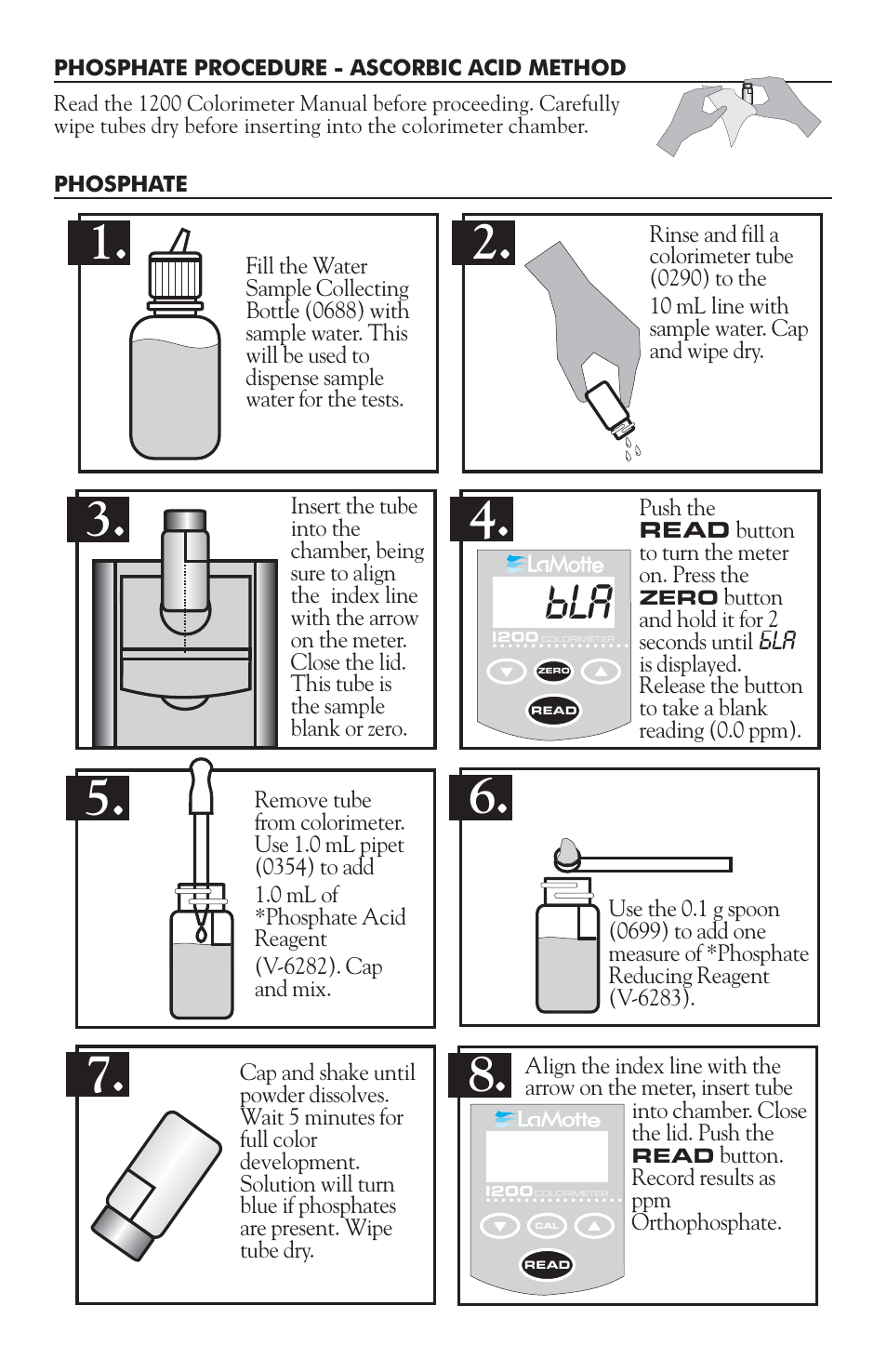 PHOSPHATE PROCEDURE – ASCORBIC ACID METHOD

Read the 1200 Colorimeter Manual before proceeding. Carefully wipe tubes dry before inserting into the colorimeter chamber.

PHOSPHATE

1. Fill the Water Sample Collecting Bottle (0688) with sample water. This will be used to dispense sample water for the tests.

2. Rinse and fill a colorimeter tube (0290) to the 10 mL line with sample water. Cap and wipe dry.

3. Insert the tube into the chamber, being sure to align the index line with the arrow on the meter. Close the lid. This tube is the sample blank or zero.

4. LaMotte
bLA
1200 COLORIMETER
ZERO
READ
Push the READ button to turn the meter on. Press the ZERO button and hold it for 2 seconds until bLA is displayed. Release the button to take a blank reading (0.0 ppm).

5. Remove tube from colorimeter. Use 1.0 mL pipet (0354) to add 1.0 mL of *Phosphate Acid Reagent (V-6282). Cap and mix.

6. Use the 0.1 g spoon (0699) to add one measure of *Phosphate Reducing Reagent (V-6283).

7. Cap and shake until powder dissolves. Wait 5 minutes for full color development. Solution will turn blue if phosphates are present. Wipe tube dry.

8. Align the index line with the arrow on the meter, insert tube into chamber. Close the lid. Push the READ button. Record results as ppm Orthophosphate.
LaMotte
1200 COLORIMETER
CAL
READ