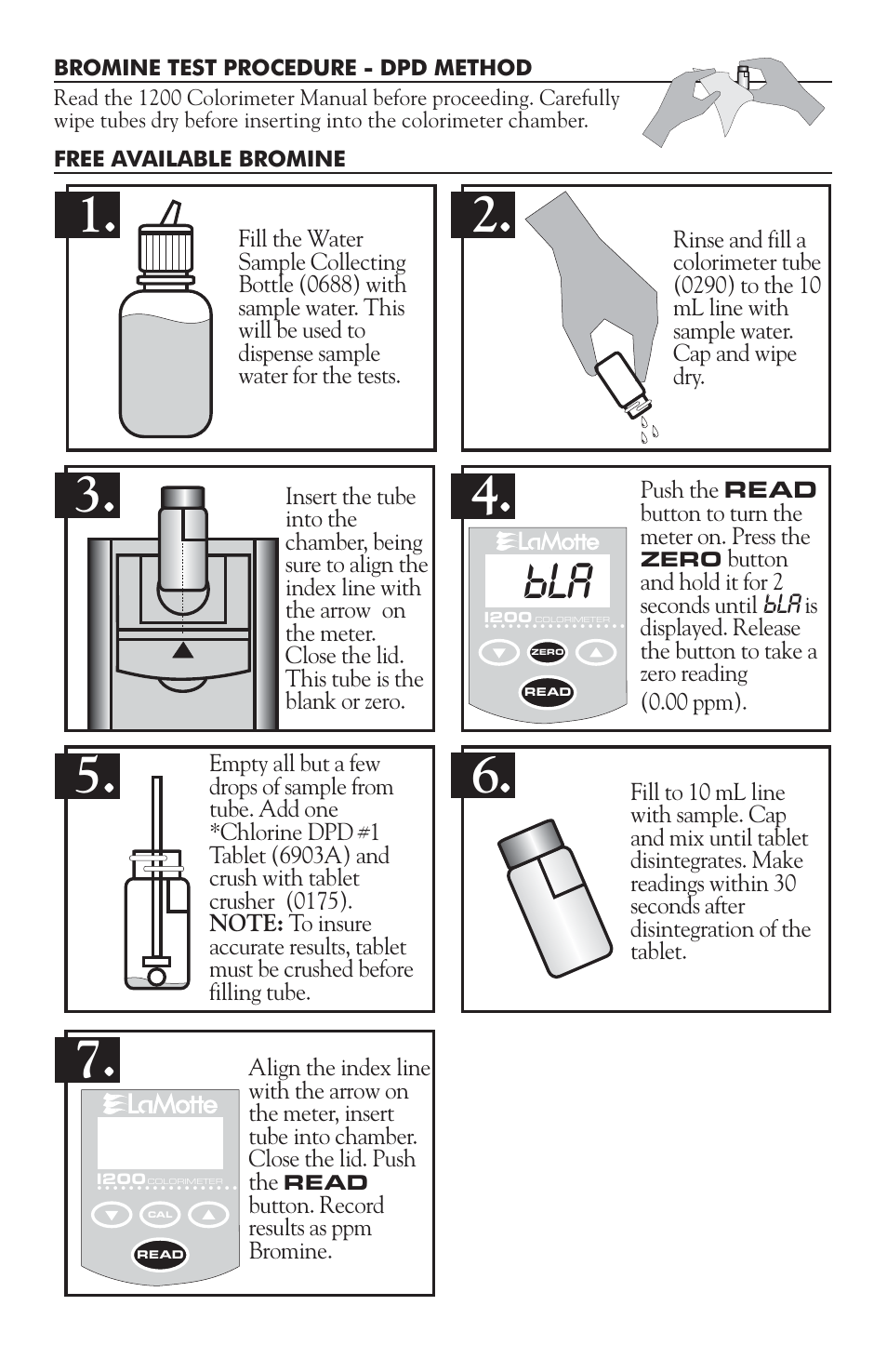 BROMINE TEST PROCEDURE - DPD METHOD

Read the 1200 Colorimeter Manual before proceeding. Carefully wipe tubes dry before inserting into the colorimeter chamber.

FREE AVAILABLE BROMINE

1.

Fill the Water Sample Collecting Bottle (0688) with sample water. This will be used to dispense sample water for the tests.

2.

Rinse and fill a colorimeter tube (0290) to the 10 mL line with sample water. Cap and wipe dry.

3.

Insert the tube into the chamber, being sure to align the index line with the arrow on the meter. Close the lid. This tube is the blank or zero.

4.

LaMotte

bLA

1200 COLORIMETER

ZERO

READ

Push the READ button to turn the meter on. Press the ZERO button and hold it for 2 seconds until bLA is displayed. Release the button to take a zero reading (0.00 ppm).

5.

Empty all but a few drops of sample from tube. Add one *Chlorine DPD #1 Tablet (6903A) and crush with tablet crusher (0175). NOTE: To insure accurate results, tablet must be crushed before filling tube.

6.

Fill to 10 mL line with sample. Cap and mix until tablet disintegrates. Make readings within 30 seconds after disintegration of the tablet.

7.

LaMotte

1200 COLORIMETER

CAL

READ

Align the index line with the arrow on the meter, insert tube into chamber. Close the lid. Push the READ button. Record results as ppm Bromine.