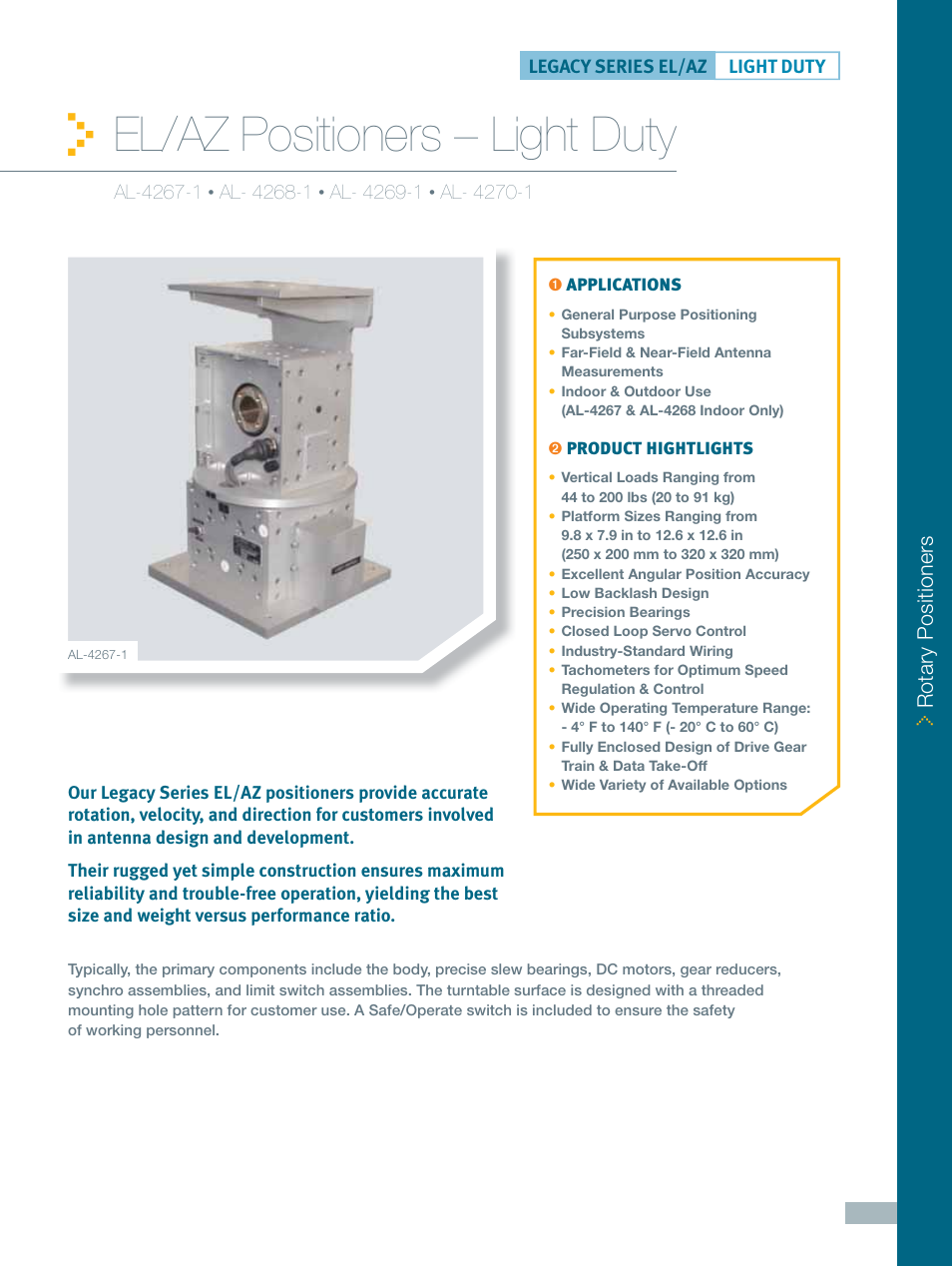 LEGACY SERIES EL/AZ LIGHT DUTY

EL/AZ Positioners – Light Duty

AL-4267-1 • AL- 4268-1 • AL- 4269-1 • AL- 4270-1

AL-4267-1

❶ APPLICATIONS

• General Purpose Positioning Subsystems
• Far-Field & Near-Field Antenna Measurements
• Indoor & Outdoor Use (AL-4267 & AL-4268 Indoor Only)

❷ PRODUCT HIGHTLIGHTS

• Vertical Loads Ranging from 44 to 200 lbs (20 to 91 kg)
• Platform Sizes Ranging from 9.8 x 7.9 in to 12.6 x 12.6 in (250 x 200 mm to 320 x 320 mm)
• Excellent Angular Position Accuracy
• Low Backlash Design
• Precision Bearings
• Closed Loop Servo Control
• Industry-Standard Wiring
• Tachometers for Optimum Speed Regulation & Control
• Wide Operating Temperature Range: - 4° F to 140° F (- 20° C to 60° C)
• Fully Enclosed Design of Drive Gear Train & Data Take-Off
• Wide Variety of Available Options

Our Legacy Series EL/AZ positioners provide accurate rotation, velocity, and direction for customers involved in antenna design and development.

Their rugged yet simple construction ensures maximum reliability and trouble-free operation, yielding the best size and weight versus performance ratio.

Typically, the primary components include the body, precise slew bearings, DC motors, gear reducers, synchro assemblies, and limit switch assemblies. The turntable surface is designed with a threaded mounting hole pattern for customer use. A Safe/Operate switch is included to ensure the safety of working personnel.

Rotary Positioners