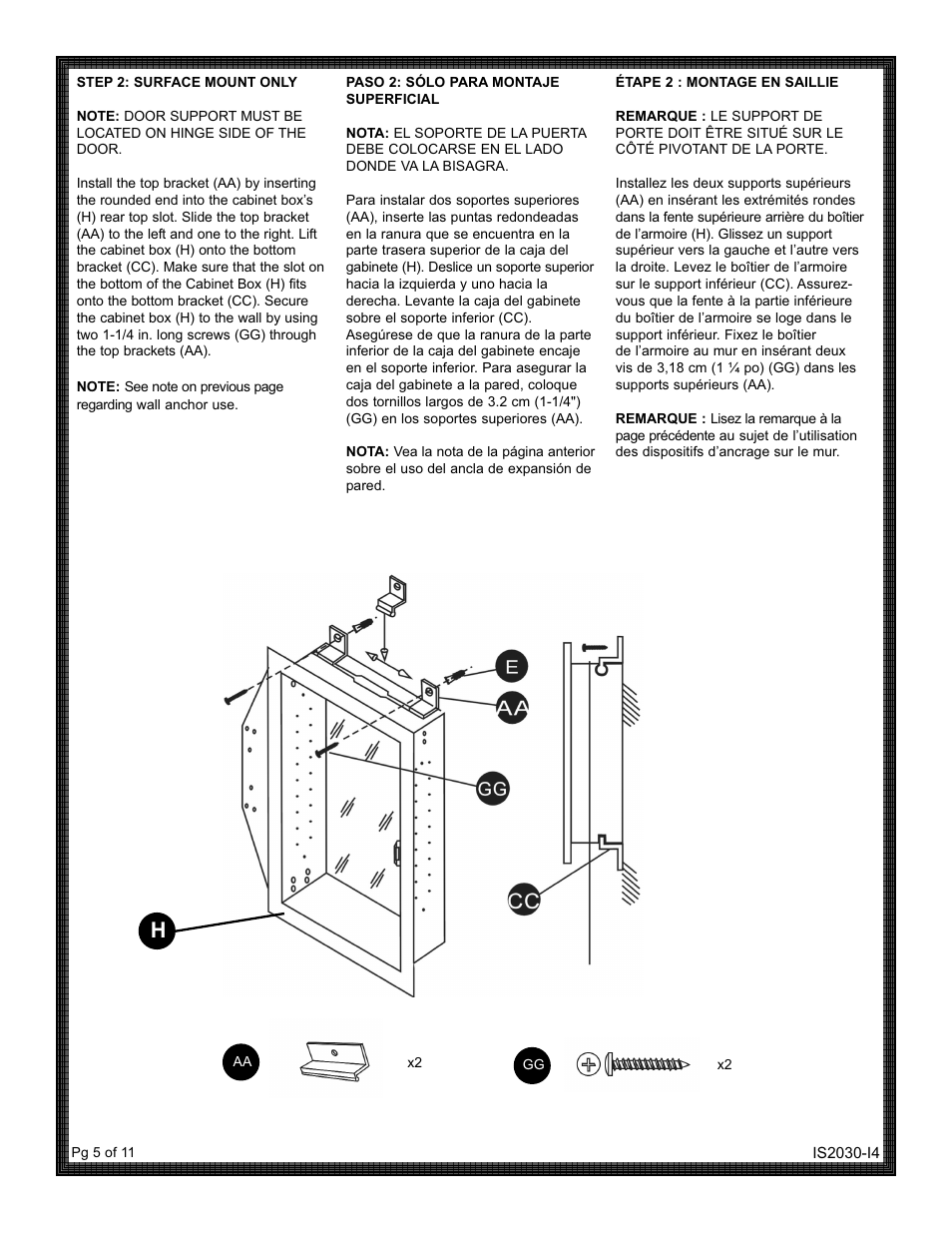 STEP 2: SURFACE MOUNT ONLY

NOTE: DOOR SUPPORT MUST BE LOCATED ON HINGE SIDE OF THE DOOR.

Install the top bracket (AA) by inserting the rounded end into the cabinet box's (H) rear top slot. Slide the top bracket (AA) to the left and one to the right. Lift the cabinet box (H) onto the bottom bracket (CC). Make sure that the slot on the bottom of the Cabinet Box (H) fits onto the bottom bracket (CC). Secure the cabinet box (H) to the wall by using two 1-1/4 in. long screws (GG) through the top brackets (AA).

NOTE: See note on previous page regarding wall anchor use.

PASO 2: SÓLO PARA MONTAJE SUPERFICIAL

NOTA: EL SOPORTE DE LA PUERTA DEBE COLOCARSE EN EL LADO DONDE VA LA BISAGRA.

Para instalar dos soportes superiores (AA), inserte las puntas redondeadas en la ranura que se encuentra en la parte trasera superior de la caja del gabinete (H). Deslice un soporte superior hacia la izquierda y uno hacia la derecha. Levante la caja del gabinete sobre el soporte inferior (CC). Asegúrese de que la ranura de la parte inferior de la caja del gabinete encaje en el soporte inferior. Para asegurar la caja del gabinete a la pared, coloque dos tornillos largos de 3.2 cm (1-1/4") (GG) en los soportes superiores (AA).

NOTA: Vea la nota de la página anterior sobre el uso del ancla de expansión de pared.

ÉTAPE 2 : MONTAGE EN SAILLIE

REMARQUE : LE SUPPORT DE PORTE DOIT ÊTRE SITUÉ SUR LE CÔTÉ PIVOTANT DE LA PORTE.

Installez les deux supports supérieurs (AA) en insérant les extrémités rondes dans la fente supérieure arrière du boîtier de l'armoire (H). Glissez un support supérieur vers la gauche et l'autre vers la droite. Levez le boîtier de l'armoire sur le support inférieur (CC). Assurez-vous que la fente à la partie inférieure du boîtier de l'armoire se loge dans le support inférieur. Fixez le boîtier de l'armoire au mur en insérant deux vis de 3,18 cm (1 ¼ po) (GG) dans les supports supérieurs (AA).

REMARQUE : Lisez la remarque à la page précédente au sujet de l'utilisation des dispositifs d'ancrage sur le mur.

E
AA
GG
CC
H

AA x2
GG x2

Pg 5 of 11
IS2030-I4