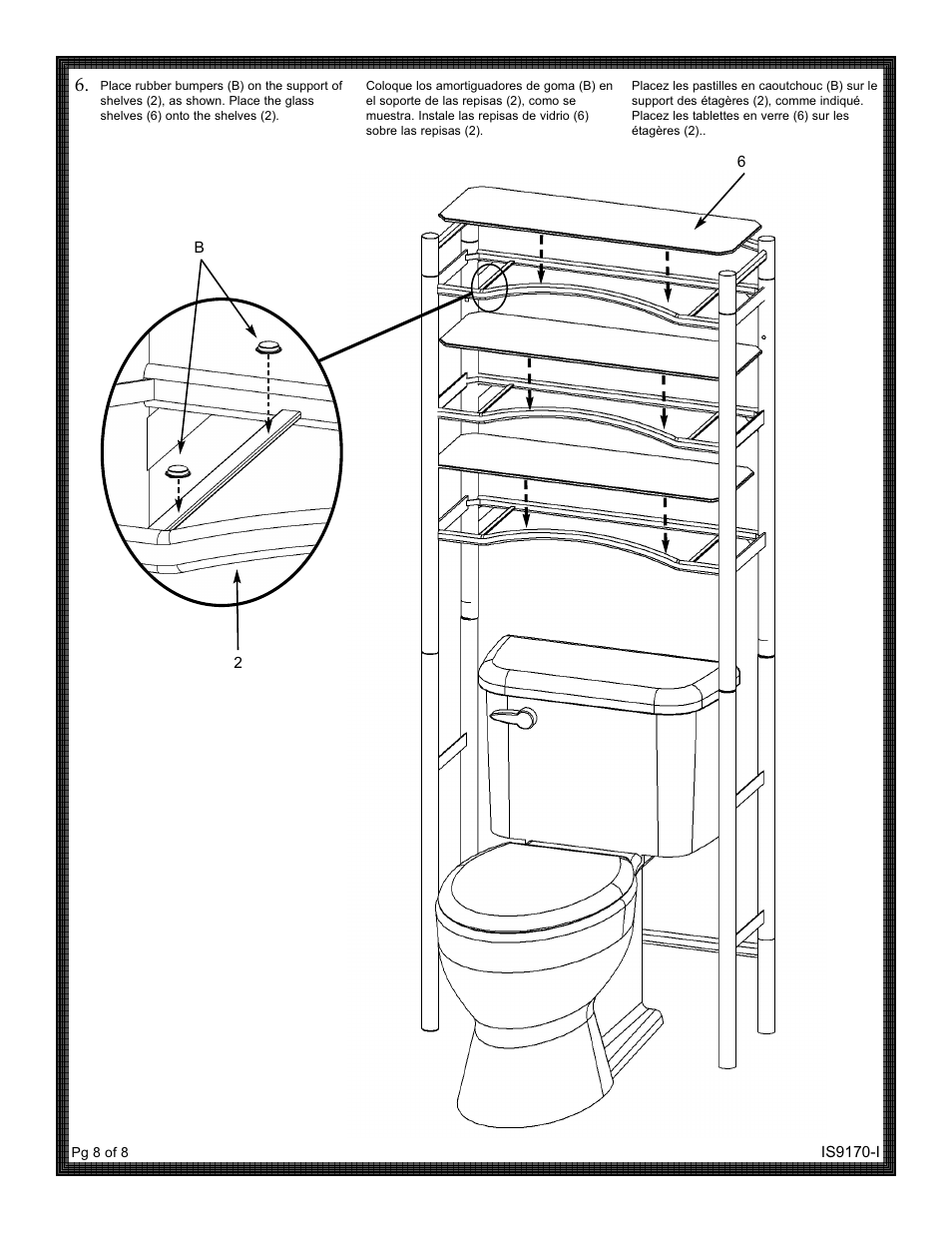 6. Place rubber bumpers (B) on the support of shelves (2), as shown. Place the glass shelves (6) onto the shelves (2).

Coloque los amortiguadores de goma (B) en el soporte de las repisas (2), como se muestra. Instale las repisas de vidrio (6) sobre las repisas (2).

Placez les pastilles en caoutchouc (B) sur le support des étagères (2), comme indiqué. Placez les tablettes en verre (6) sur les étagères (2)..

6

B

2

Pg 8 of 8

IS9170-I