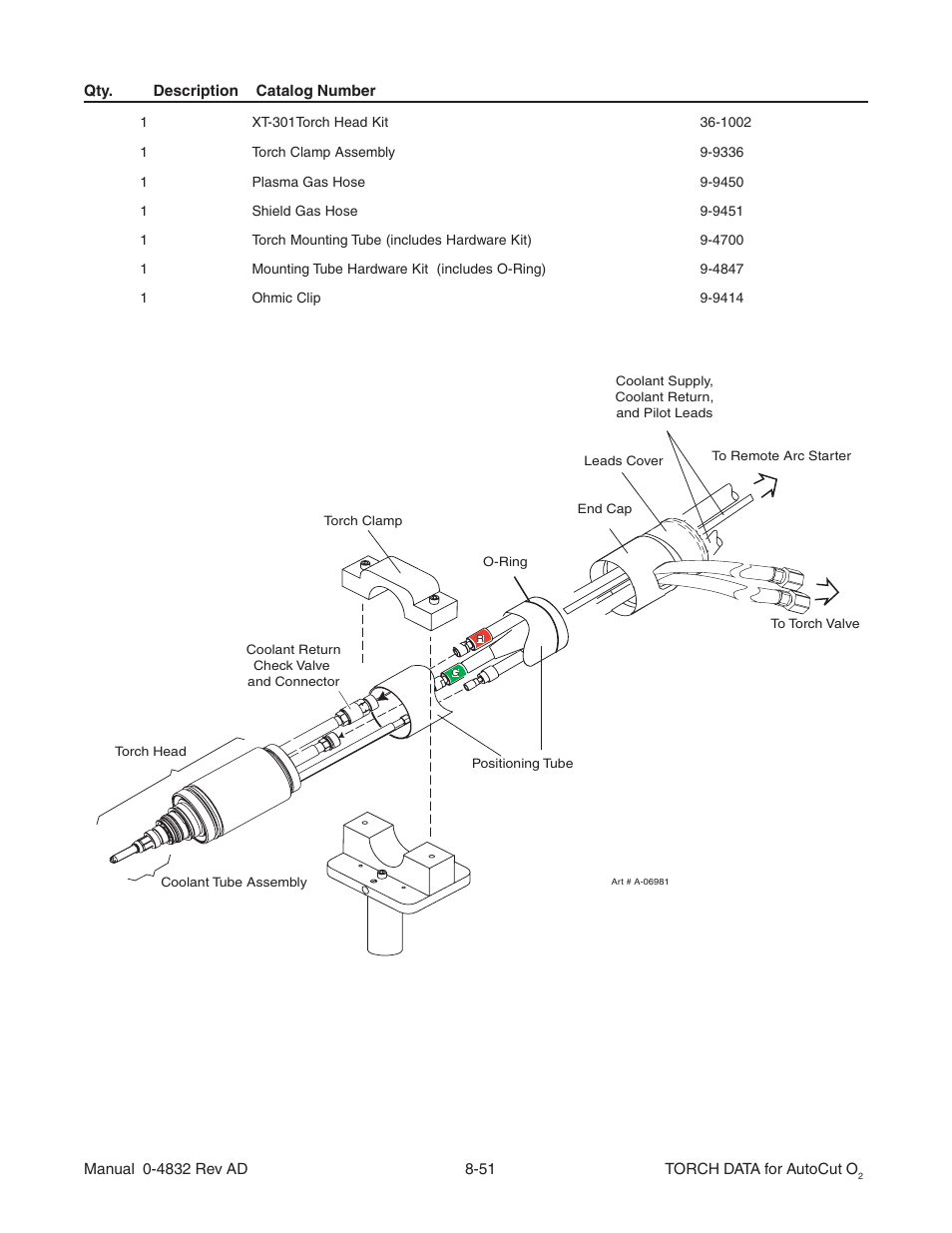 | Qty. | Description | Catalog Number |
|---|---|---|
| 1 | XT-301Torch Head Kit | 36-1002 |
| 1 | Torch Clamp Assembly | 9-9336 |
| 1 | Plasma Gas Hose | 9-9450 |
| 1 | Shield Gas Hose | 9-9451 |
| 1 | Torch Mounting Tube (includes Hardware Kit) | 9-4700 |
| 1 | Mounting Tube Hardware Kit (includes O-Ring) | 9-4847 |
| 1 | Ohmic Clip | 9-9414 |

Coolant Supply, Coolant Return, and Pilot Leads

Leads Cover

To Remote Arc Starter

End Cap

Torch Clamp

O-Ring

To Torch Valve

Coolant Return Check Valve and Connector

Torch Head

Positioning Tube

Coolant Tube Assembly

Art # A-06981

Manual 0-4832 Rev AD 8-51 TORCH DATA for AutoCut $O_2$