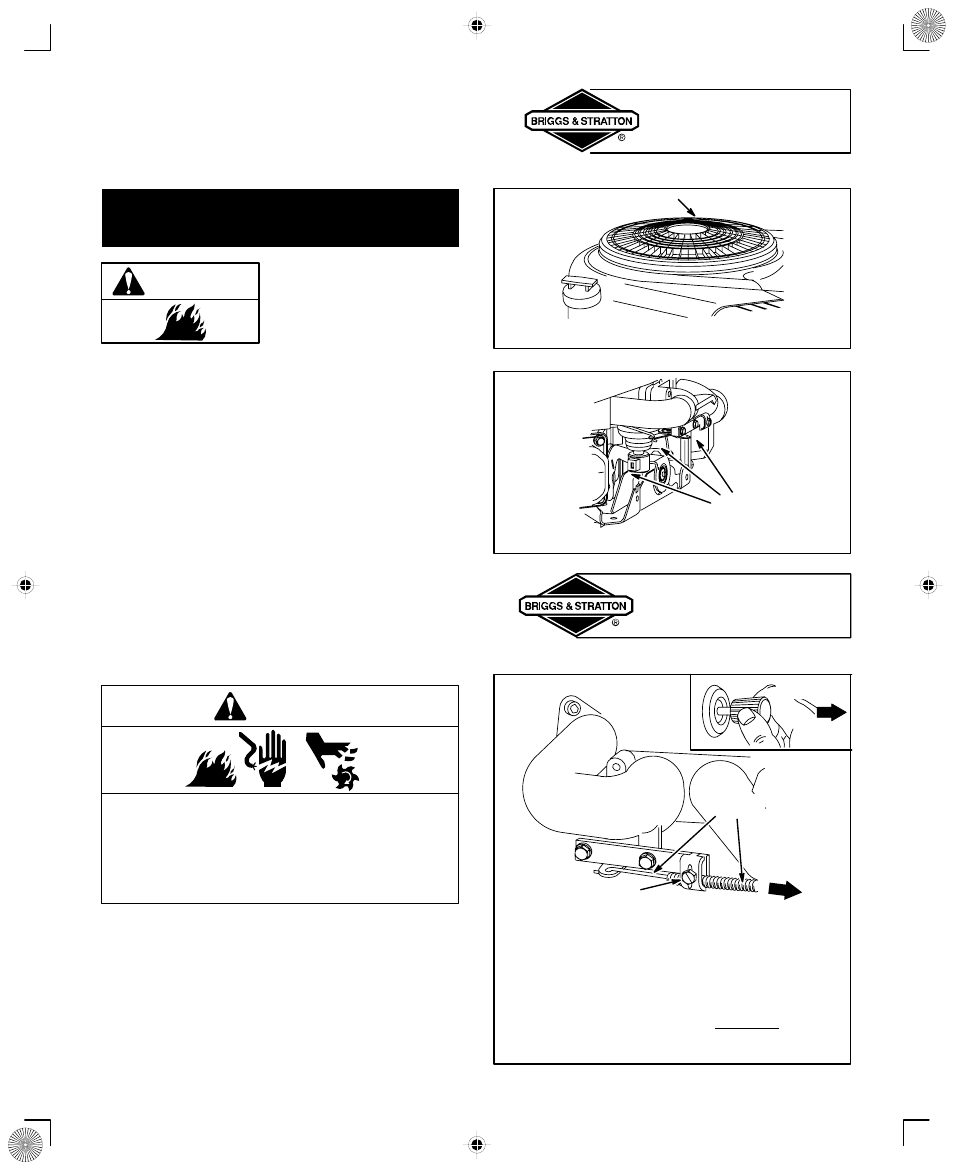 BRIGGS & STRATTON
®

BRIGGS & STRATTON
®