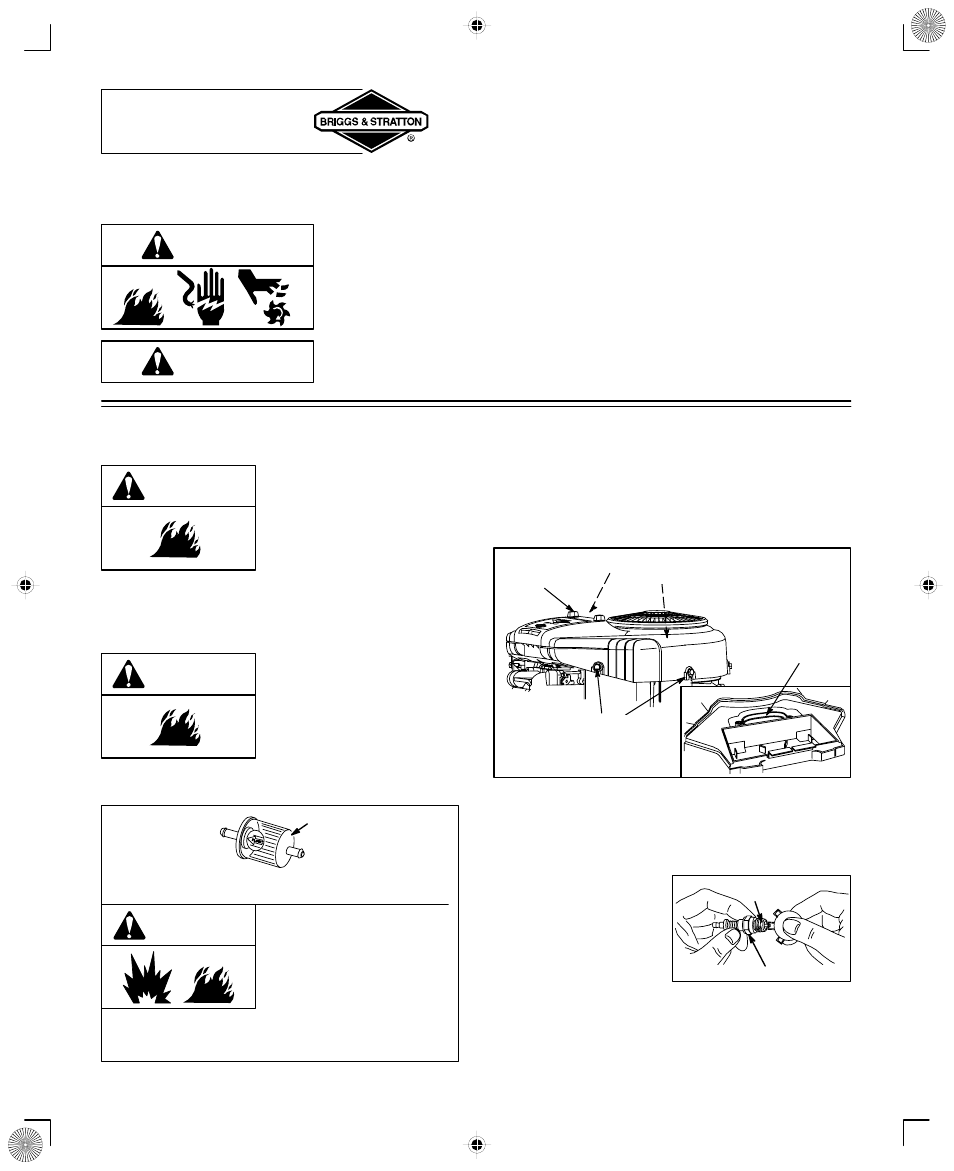 BRIGGS & STRATTON
®