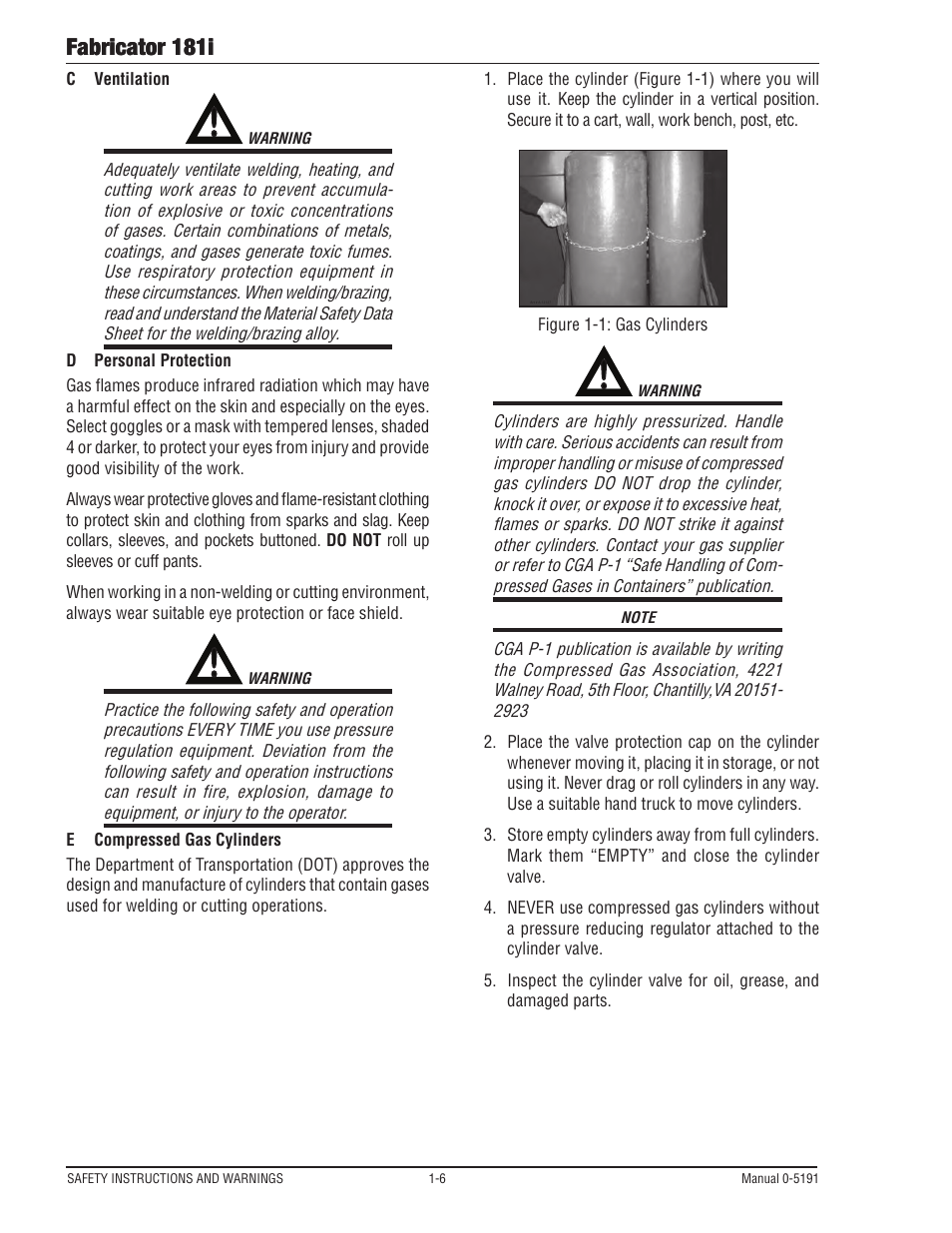 Fabricator 181i

C Ventilation

WARNING

Adequately ventilate welding, heating, and cutting work areas to prevent accumulation of explosive or toxic concentrations of gases. Certain combinations of metals, coatings, and gases generate toxic fumes. Use respiratory protection equipment in these circumstances. When welding/brazing, read and understand the Material Safety Data Sheet for the welding/brazing alloy.

D Personal Protection

Gas flames produce infrared radiation which may have a harmful effect on the skin and especially on the eyes. Select goggles or a mask with tempered lenses, shaded 4 or darker, to protect your eyes from injury and provide good visibility of the work.

Always wear protective gloves and flame-resistant clothing to protect skin and clothing from sparks and slag. Keep collars, sleeves, and pockets buttoned. DO NOT roll up sleeves or cuff pants.

When working in a non-welding or cutting environment, always wear suitable eye protection or face shield.

WARNING

Practice the following safety and operation precautions EVERY TIME you use pressure regulation equipment. Deviation from the following safety and operation instructions can result in fire, explosion, damage to equipment, or injury to the operator.

E Compressed Gas Cylinders

The Department of Transportation (DOT) approves the design and manufacture of cylinders that contain gases used for welding or cutting operations.

1. Place the cylinder (Figure 1-1) where you will use it. Keep the cylinder in a vertical position. Secure it to a cart, wall, work bench, post, etc.

Figure 1-1: Gas Cylinders

WARNING

Cylinders are highly pressurized. Handle with care. Serious accidents can result from improper handling or misuse of compressed gas cylinders DO NOT drop the cylinder, knock it over, or expose it to excessive heat, flames or sparks. DO NOT strike it against other cylinders. Contact your gas supplier or refer to CGA P-1 “Safe Handling of Compressed Gases in Containers” publication.

NOTE

CGA P-1 publication is available by writing the Compressed Gas Association, 4221 Walney Road, 5th Floor, Chantilly,VA 20151-2923

2. Place the valve protection cap on the cylinder whenever moving it, placing it in storage, or not using it. Never drag or roll cylinders in any way. Use a suitable hand truck to move cylinders.

3. Store empty cylinders away from full cylinders. Mark them “EMPTY” and close the cylinder valve.

4. NEVER use compressed gas cylinders without a pressure reducing regulator attached to the cylinder valve.

5. Inspect the cylinder valve for oil, grease, and damaged parts.

SAFETY INSTRUCTIONS AND WARNINGS 1-6 Manual 0-5191