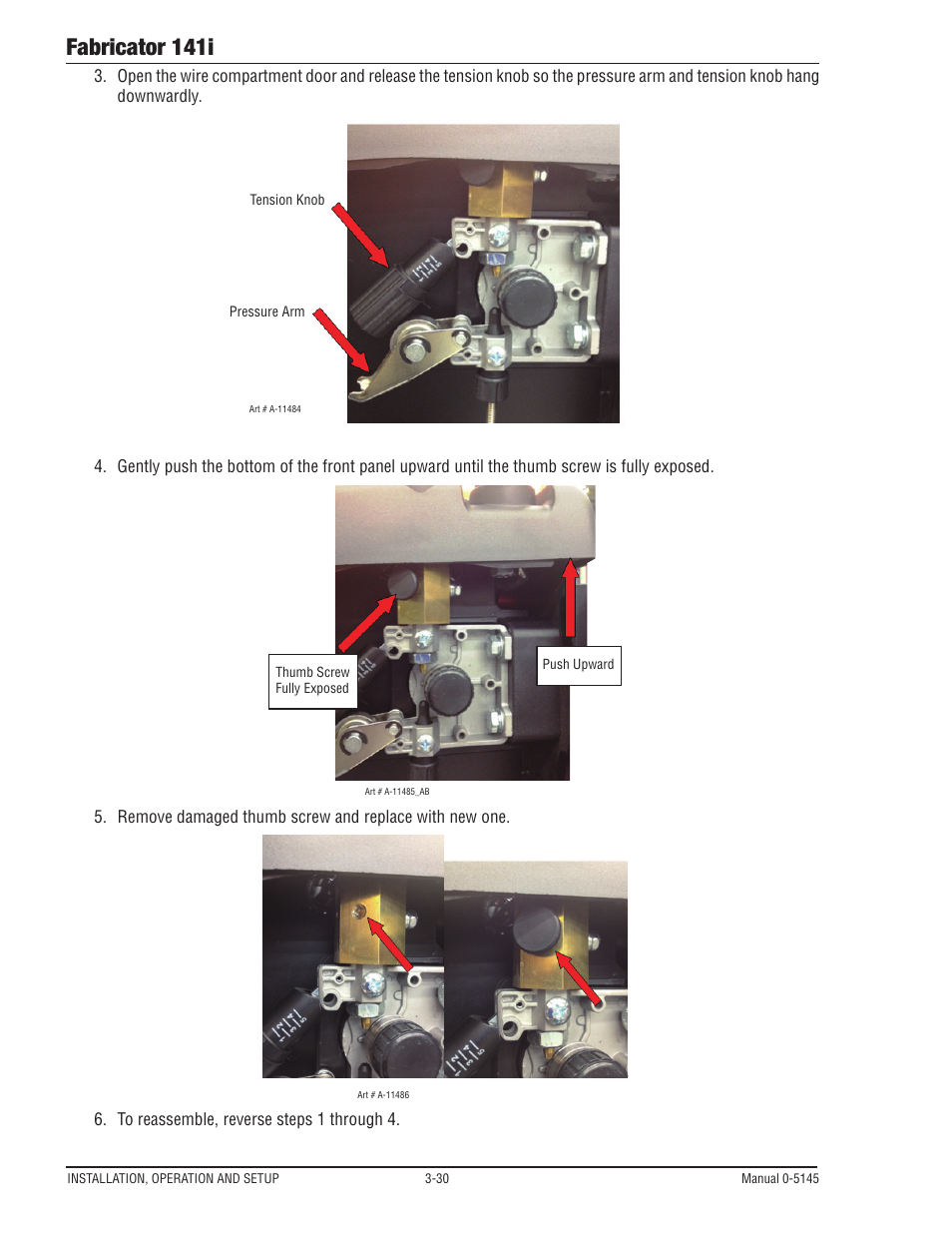 Fabricator 141i

3. Open the wire compartment door and release the tension knob so the pressure arm and tension knob hang downwardly.

Tension Knob

Pressure Arm

Art # A-11484

4. Gently push the bottom of the front panel upward until the thumb screw is fully exposed.

Thumb Screw Fully Exposed

Push Upward

Art # A-11485_AB

5. Remove damaged thumb screw and replace with new one.

Art # A-11486

6. To reassemble, reverse steps 1 through 4.

INSTALLATION, OPERATION AND SETUP 3-30 Manual 0-5145