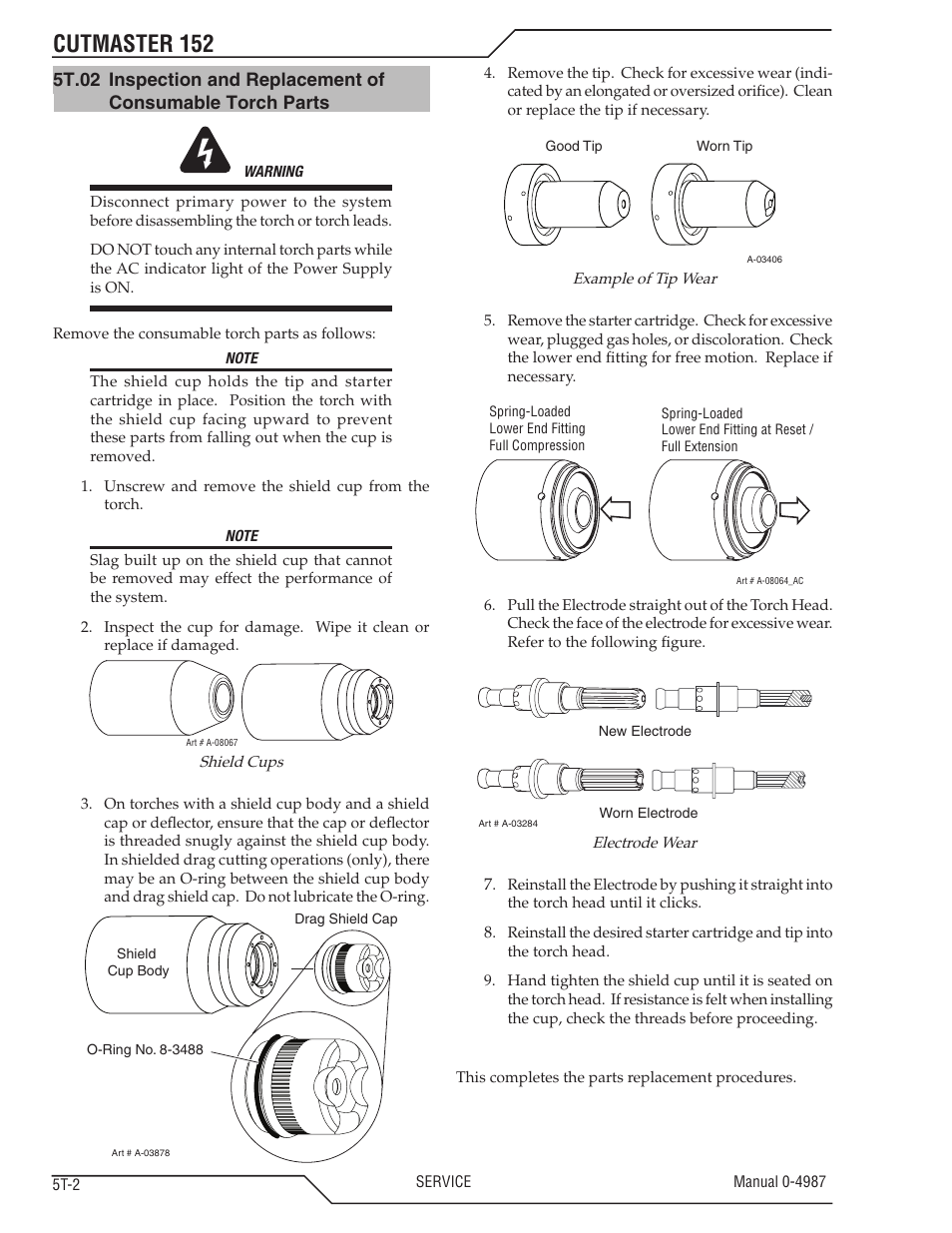 CUTMASTER 152

5T.02 Inspection and Replacement of Consumable Torch Parts

WARNING

Disconnect primary power to the system before disassembling the torch or torch leads.

DO NOT touch any internal torch parts while the AC indicator light of the Power Supply is ON.

Remove the consumable torch parts as follows:

NOTE

The shield cup holds the tip and starter cartridge in place. Position the torch with the shield cup facing upward to prevent these parts from falling out when the cup is removed.

1. Unscrew and remove the shield cup from the torch.

NOTE

Slag built up on the shield cup that cannot be removed may effect the performance of the system.

2. Inspect the cup for damage. Wipe it clean or replace if damaged.

Art # A-08067

Shield Cups

3. On torches with a shield cup body and a shield cap or deflector, ensure that the cap or deflector is threaded snugly against the shield cup body. In shielded drag cutting operations (only), there may be an O-ring between the shield cup body and drag shield cap. Do not lubricate the O-ring.

Drag Shield Cap

Shield Cup Body

O-Ring No. 8-3488

Art # A-03878

4. Remove the tip. Check for excessive wear (indicated by an elongated or oversized orifice). Clean or replace the tip if necessary.

Good Tip

Worn Tip

A-03406

Example of Tip Wear

5. Remove the starter cartridge. Check for excessive wear, plugged gas holes, or discoloration. Check the lower end fitting for free motion. Replace if necessary.

Spring-Loaded Lower End Fitting Full Compression

Spring-Loaded Lower End Fitting at Reset / Full Extension

Art # A-08064_AC

6. Pull the Electrode straight out of the Torch Head. Check the face of the electrode for excessive wear. Refer to the following figure.

New Electrode

Worn Electrode

Art # A-03284

Electrode Wear

7. Reinstall the Electrode by pushing it straight into the torch head until it clicks.

8. Reinstall the desired starter cartridge and tip into the torch head.

9. Hand tighten the shield cup until it is seated on the torch head. If resistance is felt when installing the cup, check the threads before proceeding.

This completes the parts replacement procedures.

5T-2 SERVICE Manual 0-4987