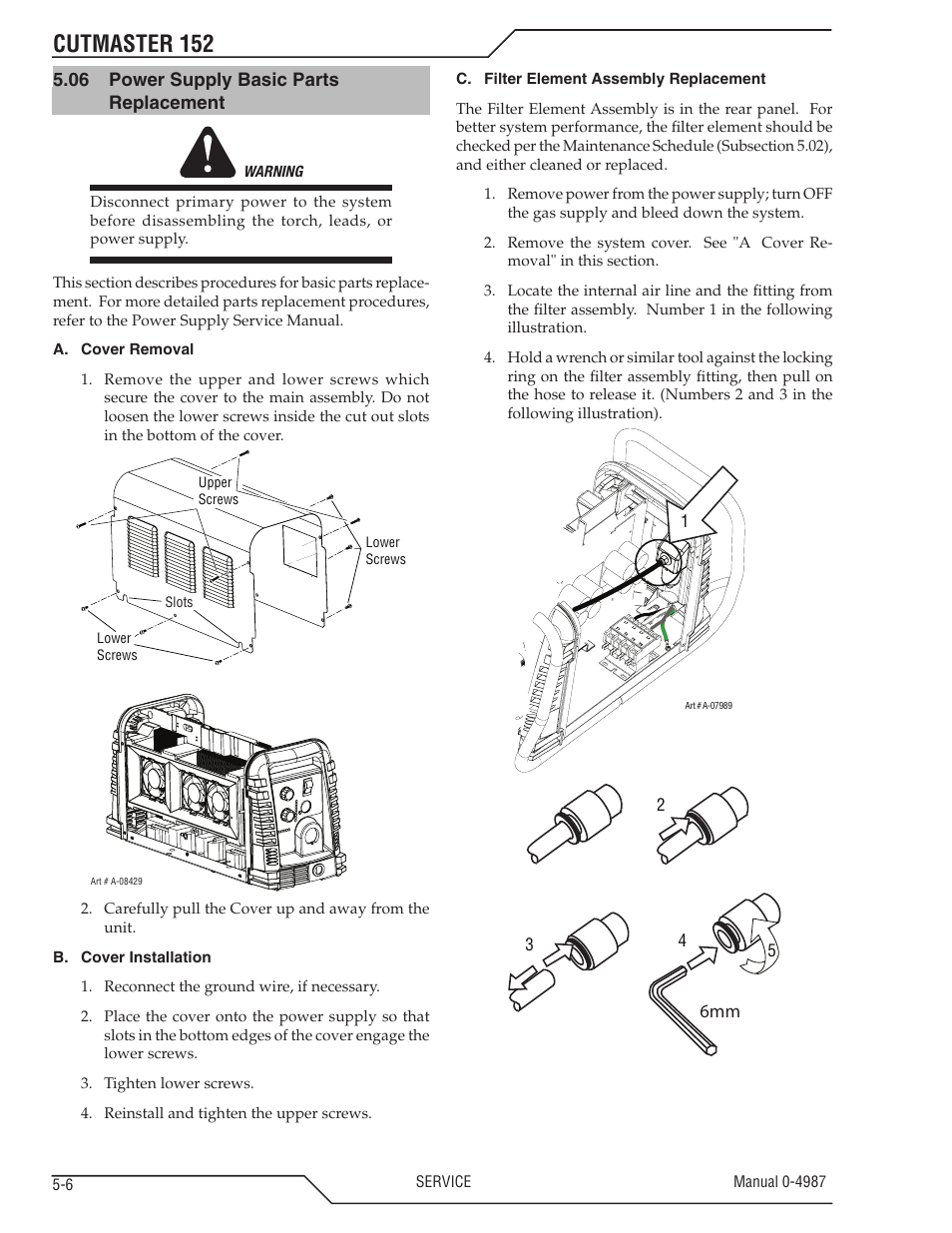 CUTMASTER 152

5.06 Power Supply Basic Parts Replacement

WARNING

Disconnect primary power to the system before disassembling the torch, leads, or power supply.

This section describes procedures for basic parts replacement. For more detailed parts replacement procedures, refer to the Power Supply Service Manual.

A. Cover Removal

1. Remove the upper and lower screws which secure the cover to the main assembly. Do not loosen the lower screws inside the cut out slots in the bottom of the cover.

Upper Screws

Lower Screws

Slots

Lower Screws

Art # A-08429

2. Carefully pull the Cover up and away from the unit.

B. Cover Installation

1. Reconnect the ground wire, if necessary.

2. Place the cover onto the power supply so that slots in the bottom edges of the cover engage the lower screws.

3. Tighten lower screws.

4. Reinstall and tighten the upper screws.

C. Filter Element Assembly Replacement

The Filter Element Assembly is in the rear panel. For better system performance, the filter element should be checked per the Maintenance Schedule (Subsection 5.02), and either cleaned or replaced.

1. Remove power from the power supply; turn OFF the gas supply and bleed down the system.

2. Remove the system cover. See "A Cover Removal" in this section.

3. Locate the internal air line and the fitting from the filter assembly. Number 1 in the following illustration.

4. Hold a wrench or similar tool against the locking ring on the filter assembly fitting, then pull on the hose to release it. (Numbers 2 and 3 in the following illustration).

1

Art # A-07989

2

3

4

5

6mm

5-6

SERVICE

Manual 0-4987