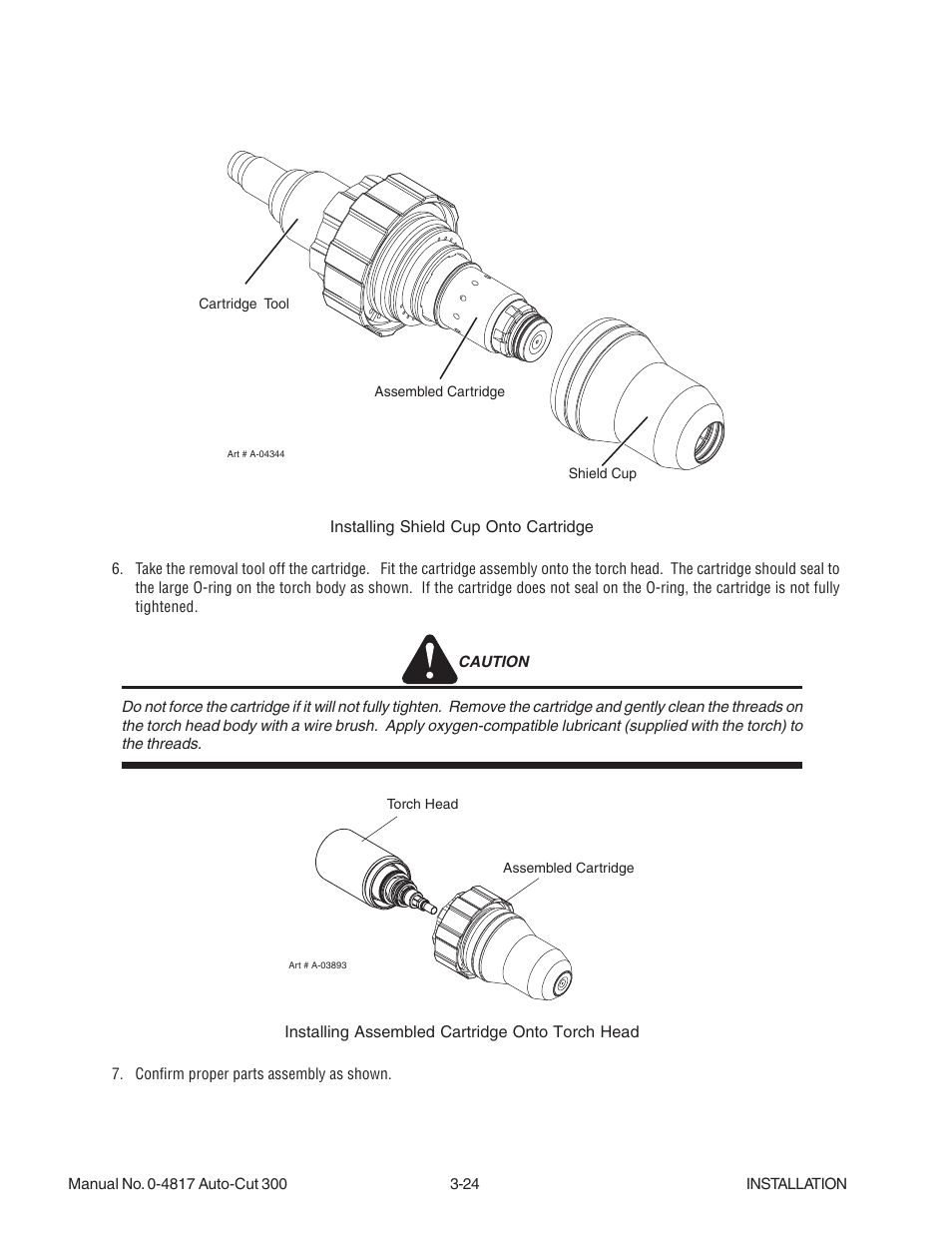 Cartridge Tool

Assembled Cartridge

Art # A-04344

Shield Cup

Installing Shield Cup Onto Cartridge

6. Take the removal tool off the cartridge. Fit the cartridge assembly onto the torch head. The cartridge should seal to the large O-ring on the torch body as shown. If the cartridge does not seal on the O-ring, the cartridge is not fully tightened.

CAUTION

Do not force the cartridge if it will not fully tighten. Remove the cartridge and gently clean the threads on the torch head body with a wire brush. Apply oxygen-compatible lubricant (supplied with the torch) to the threads.

Torch Head

Assembled Cartridge

Art # A-03893

Installing Assembled Cartridge Onto Torch Head

7. Confirm proper parts assembly as shown.

Manual No. 0-4817 Auto-Cut 300 3-24 INSTALLATION