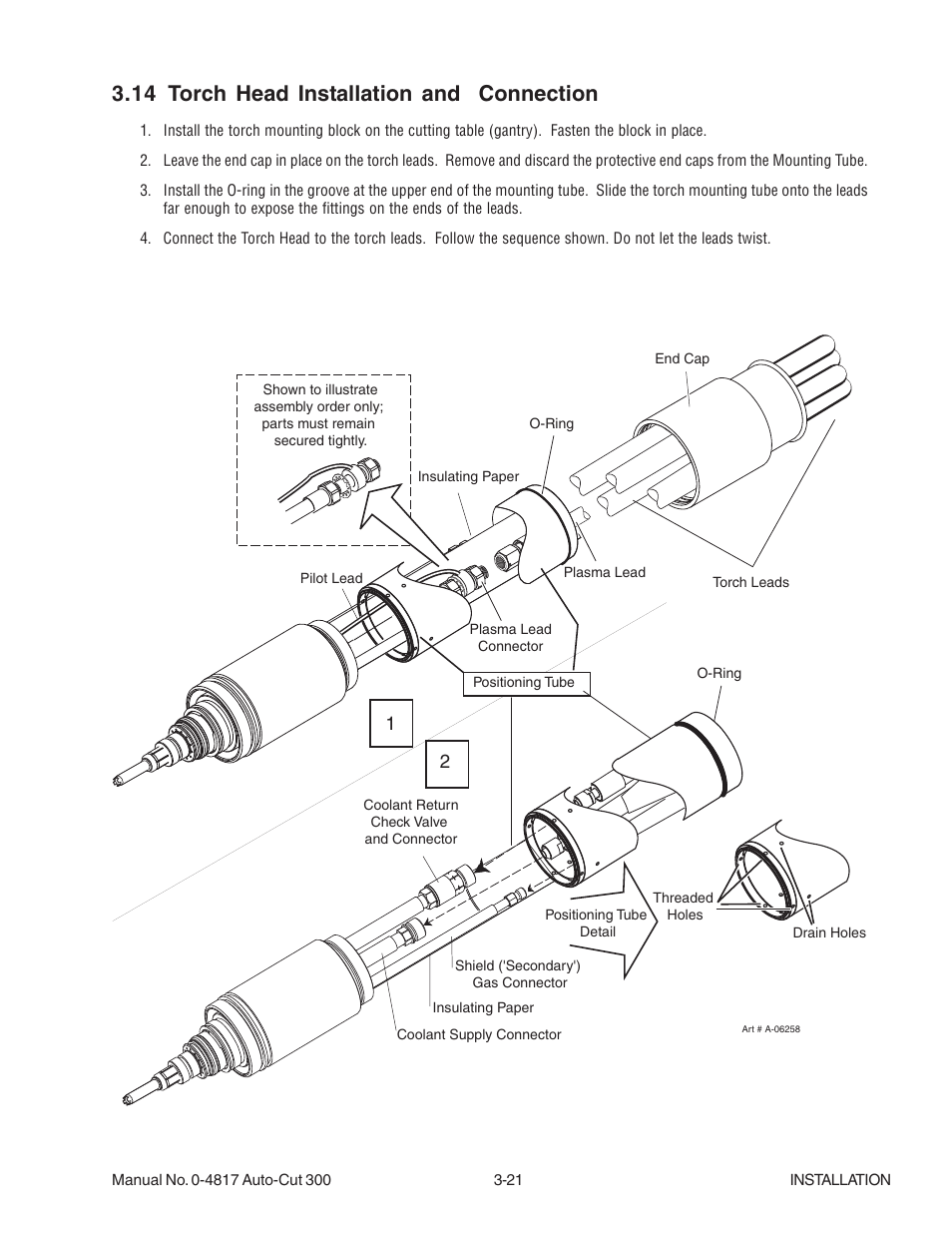 3.14 Torch Head Installation and Connection

1. Install the torch mounting block on the cutting table (gantry). Fasten the block in place.

2. Leave the end cap in place on the torch leads. Remove and discard the protective end caps from the Mounting Tube.

3. Install the O-ring in the groove at the upper end of the mounting tube. Slide the torch mounting tube onto the leads far enough to expose the fittings on the ends of the leads.

4. Connect the Torch Head to the torch leads. Follow the sequence shown. Do not let the leads twist.

Shown to illustrate assembly order only; parts must remain secured tightly.

End Cap

O-Ring

Insulating Paper

Pilot Lead

Plasma Lead

Torch Leads

Plasma Lead Connector

Positioning Tube

O-Ring

1

2

Coolant Return Check Valve and Connector

Threaded Holes

Positioning Tube Detail

Drain Holes

Shield ('Secondary') Gas Connector

Insulating Paper

Coolant Supply Connector

Art # A-06258

Manual No. 0-4817 Auto-Cut 300 3-21 INSTALLATION