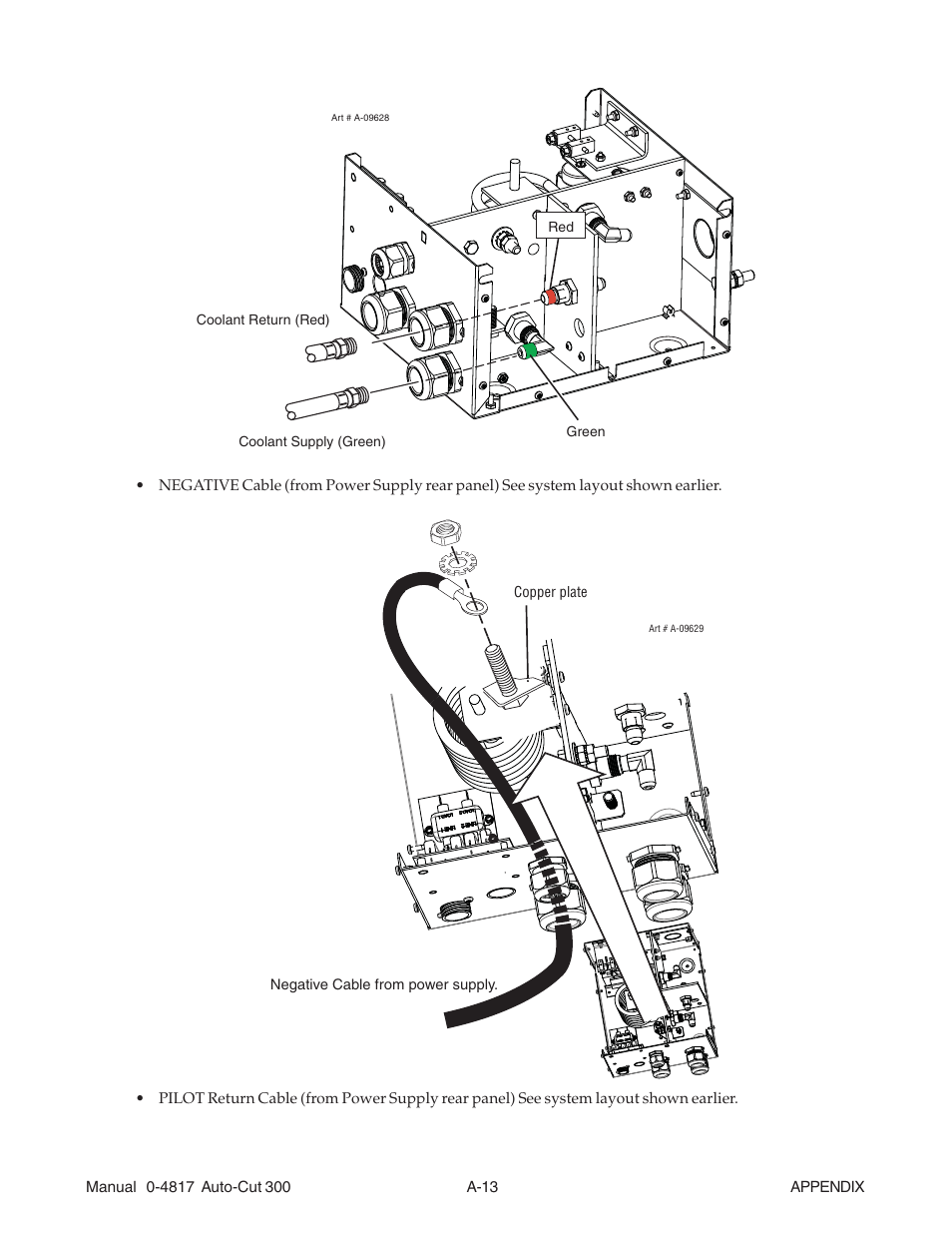 Art # A-09628

Red

Coolant Return (Red)

Green

Coolant Supply (Green)

• NEGATIVE Cable (from Power Supply rear panel) See system layout shown earlier.

Copper plate

Art # A-09629

Negative Cable from power supply.

• PILOT Return Cable (from Power Supply rear panel) See system layout shown earlier.

Manual 0-4817 Auto-Cut 300 A-13 APPENDIX