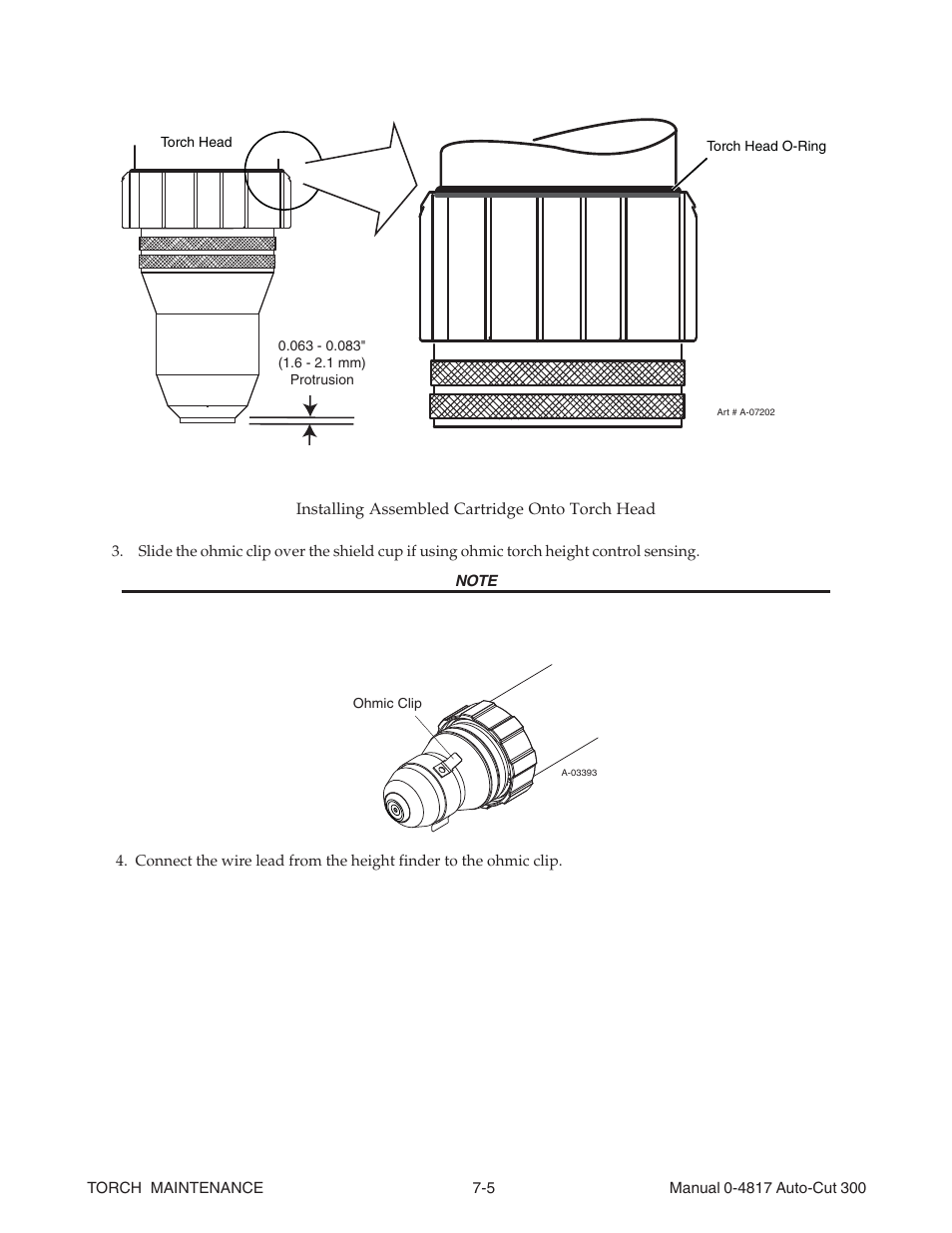 Torch Head

Torch Head O-Ring

0.063 - 0.083"
(1.6 - 2.1 mm)
Protrusion

Art # A-07202

Installing Assembled Cartridge Onto Torch Head

3. Slide the ohmic clip over the shield cup if using ohmic torch height control sensing.

NOTE

Ohmic Clip

A-03393

4. Connect the wire lead from the height finder to the ohmic clip.

TORCH MAINTENANCE

7-5

Manual 0-4817 Auto-Cut 300