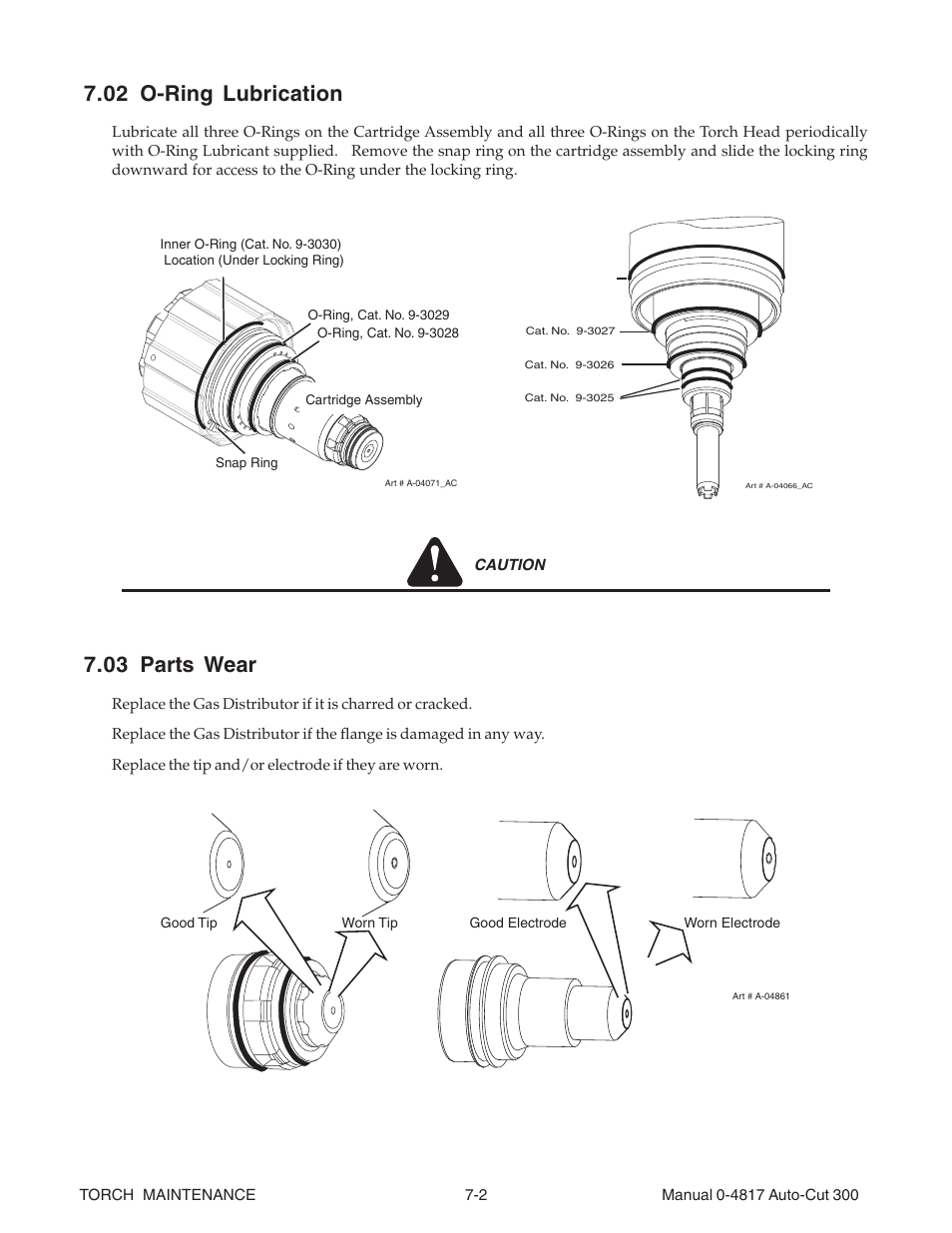 7.02 O-Ring Lubrication

Lubricate all three O-Rings on the Cartridge Assembly and all three O-Rings on the Torch Head periodically with O-Ring Lubricant supplied. Remove the snap ring on the cartridge assembly and slide the locking ring downward for access to the O-Ring under the locking ring.

Inner O-Ring (Cat. No. 9-3030) Location (Under Locking Ring)

O-Ring, Cat. No. 9-3029

O-Ring, Cat. No. 9-3028

Cartridge Assembly

Snap Ring

Art # A-04071_AC

Cat. No. 9-3027

Cat. No. 9-3026

Cat. No. 9-3025

Art # A-04066_AC

CAUTION

7.03 Parts Wear

Replace the Gas Distributor if it is charred or cracked.

Replace the Gas Distributor if the flange is damaged in any way.

Replace the tip and/or electrode if they are worn.

Good Tip

Worn Tip

Good Electrode

Worn Electrode

Art # A-04861

TORCH MAINTENANCE

7-2

Manual 0-4817 Auto-Cut 300