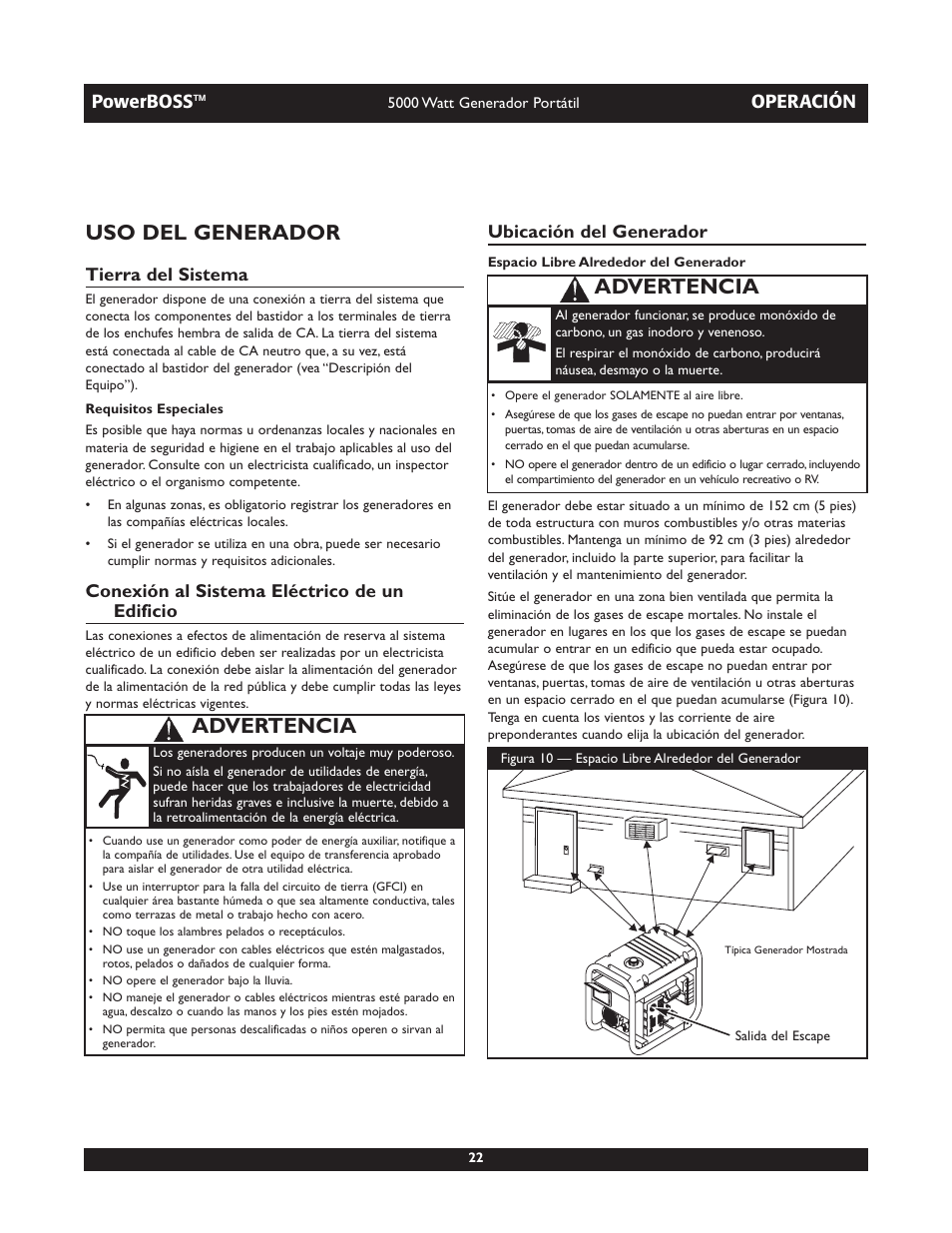 PowerBOSS™ 5000 Watt Generador Portátil OPERACIÓN

USO DEL GENERADOR

Tierra del Sistema

El generador dispone de una conexión a tierra del sistema que conecta los componentes del bastidor a los terminales de tierra de los enchufes hembra de salida de CA. La tierra del sistema está conectada al cable de CA neutro que, a su vez, está conectado al bastidor del generador (vea "Descripción del Equipo").

Requisitos Especiales

Es posible que haya normas u ordenanzas locales y nacionales en materia de seguridad e higiene en el trabajo aplicables al uso del generador. Consulte con un electricista cualificado, un inspector eléctrico o el organismo competente.

• En algunas zonas, es obligatorio registrar los generadores en las compañías eléctricas locales.

• Si el generador se utiliza en una obra, puede ser necesario cumplir normas y requisitos adicionales.

Conexión al Sistema Eléctrico de un Edificio

Las conexiones a efectos de alimentación de reserva al sistema eléctrico de un edificio deben ser realizadas por un electricista cualificado. La conexión debe aislar la alimentación del generador de la alimentación de la red pública y debe cumplir todas las leyes y normas eléctricas vigentes.

ADVERTENCIA

Los generadores producen un voltaje muy poderoso.

Si no aísla el generador de utilidades de energía, puede hacer que los trabajadores de electricidad sufran heridas graves e inclusive la muerte, debido a la retroalimentación de la energía eléctrica.

• Cuando use un generador como poder de energía auxiliar, notifique a la compañía de utilidades. Use el equipo de transferencia aprobado para aislar el generador de otra utilidad eléctrica.
• Use un interruptor para la falla del circuito de tierra (GFCI) en cualquier área bastante húmeda o que sea altamente conductiva, tales como terrazas de metal o trabajo hecho con acero.
• NO toque los alambres pelados o receptáculos.
• NO use un generador con cables eléctricos que estén malgastados, rotos, pelados o dañados de cualquier forma.
• NO opere el generador bajo la lluvia.
• NO maneje el generador o cables eléctricos mientras esté parado en agua, descalzo o cuando las manos y los pies estén mojados.
• NO permita que personas descalificadas o niños operen o sirvan al generador.

Ubicación del Generador

Espacio Libre Alrededor del Generador

ADVERTENCIA

Al generador funcionar, se produce monóxido de carbono, un gas inodoro y venenoso.

El respirar el monóxido de carbono, producirá náusea, desmayo o la muerte.

• Opere el generador SOLAMENTE al aire libre.
• Asegúrese de que los gases de escape no puedan entrar por ventanas, puertas, tomas de aire de ventilación u otras aberturas en un espacio cerrado en el que puedan acumularse.
• NO opere el generador dentro de un edificio o lugar cerrado, incluyendo el compartimiento del generador en un vehículo recreativo o RV.

El generador debe estar situado a un mínimo de 152 cm (5 pies) de toda estructura con muros combustibles y/o otras materias combustibles. Mantenga un mínimo de 92 cm (3 pies) alrededor del generador, incluido la parte superior, para facilitar la ventilación y el mantenimiento del generador.

Sitúe el generador en una zona bien ventilada que permita la eliminación de los gases de escape mortales. No instale el generador en lugares en los que los gases de escape se puedan acumular o entrar en un edificio que pueda estar ocupado. Asegúrese de que los gases de escape no puedan entrar por ventanas, puertas, tomas de aire de ventilación u otras aberturas en un espacio cerrado en el que puedan acumularse (Figura 10). Tenga en cuenta los vientos y las corriente de aire preponderantes cuando elija la ubicación del generador.

Figura 10 — Espacio Libre Alrededor del Generador

Típica Generador Mostrada

Salida del Escape

22