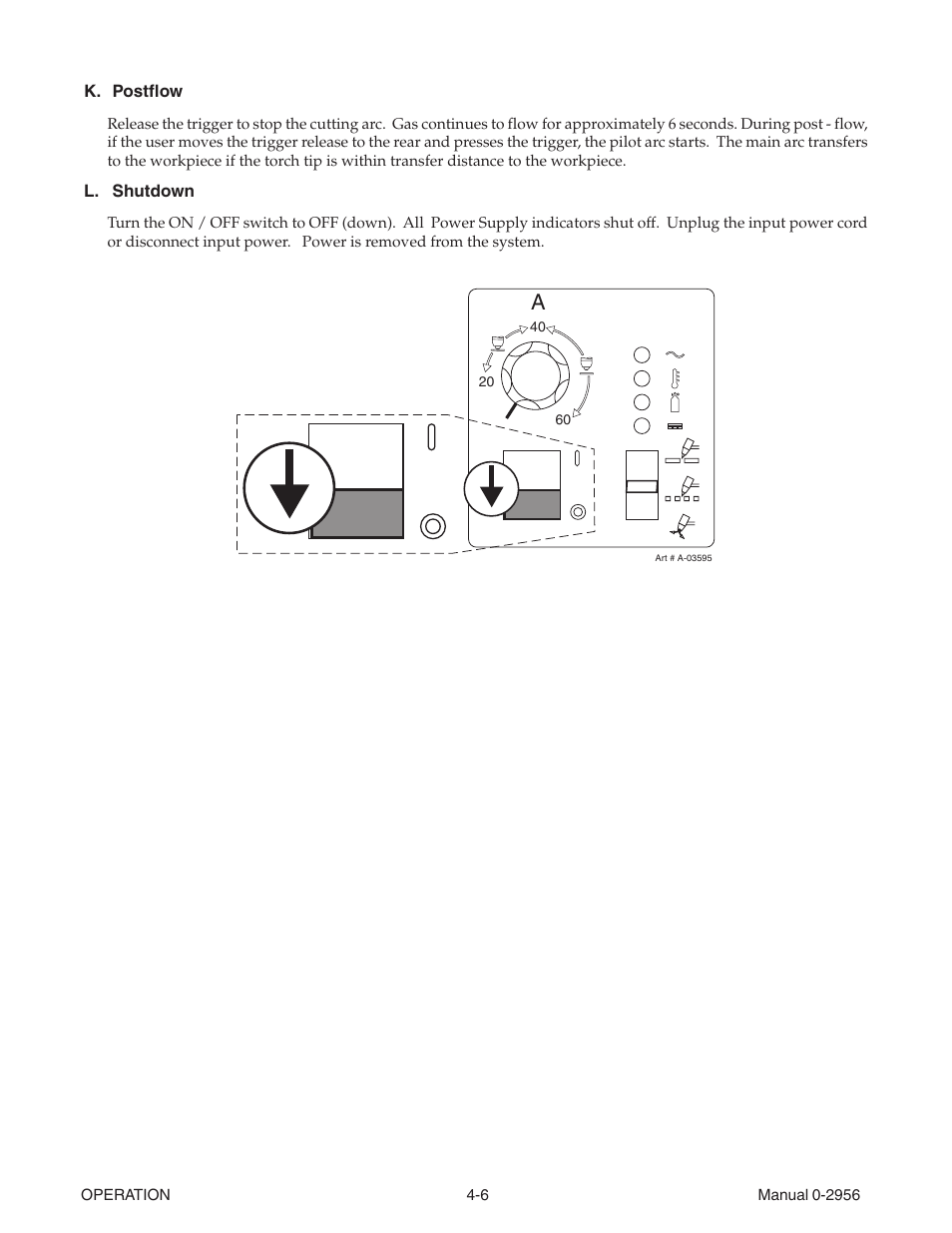 K. Postflow

Release the trigger to stop the cutting arc. Gas continues to flow for approximately 6 seconds. During post - flow, if the user moves the trigger release to the rear and presses the trigger, the pilot arc starts. The main arc transfers to the workpiece if the torch tip is within transfer distance to the workpiece.

L. Shutdown

Turn the ON / OFF switch to OFF (down). All Power Supply indicators shut off. Unplug the input power cord or disconnect input power. Power is removed from the system.

A

40

20

60

Art # A-03595

OPERATION 4-6 Manual 0-2956